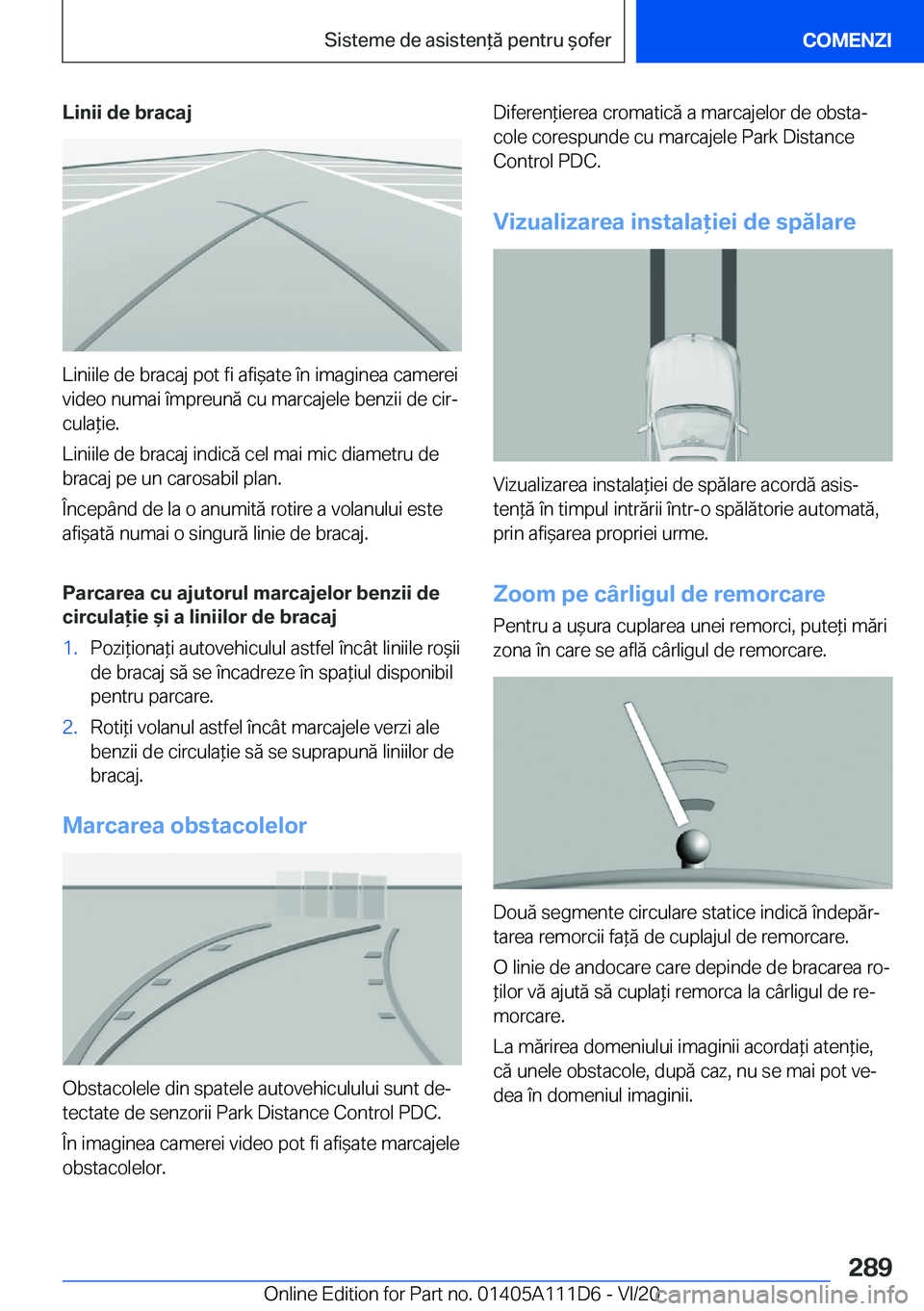 Sisteme de asistență pentru șofer

COMENZI

Linii de bracaj

Liniile de bracaj pot fi afișate în imaginea camerei video numai împreună cu marcajele benzii de circulație.

Liniile de bracaj indică cel mai mic diametru de bracaj pe un carosabil plan.

Începând de la o anumită rotire a volanului este afișată numai o singură linie de bracaj.

Parcarea cu ajutorul marcajelor benzii de circulație și a liniilor de bracaj

1. Poziționați autovehiculul astfel încât liniile roșii de bracaj să se încadreze în spațiul disponibil pentru parcare.

2. Rotiți volanul astfel încât marcajele verzi ale benzii de circulație să se suprapună liniilor de bracaj.

Marcarea obstacolelor

Obstacolele din spatele autovehiculului sunt detectate de senzorii Park Distance Control PDC.

În imaginea camerei video pot fi afișate marcajele obstacolelor.

Diferențierea cromatică a marcajelor de obstacole corespunde cu marcajele Park Distance Control PDC.

Vizualizarea instalației de spălare

Vizualizarea instalației de spălare acordă asistență în timpul intrării într-o spălătorie automată, prin afișarea propriei urme.

Zoom pe cârligul de remorcare

Pentru a ușura cuplarea unei remorci, puteți mări zona în care se află cârligul de remorcare.

Două segmente circulare statice indică îndepărtarea remorcii față de cuplajul de remorcare.

O linie de andocare care depinde de bracarea roților vă ajută să cuplați remorca la cârligul de remorcare.

La mărirea domeniului imaginii acordați atenție, că unele obstacole, după caz, nu se mai pot vedea în domeniul imaginii.

289

Online Edition for Part no. 01405A111D6 - VI/20

carmanualsonline.info