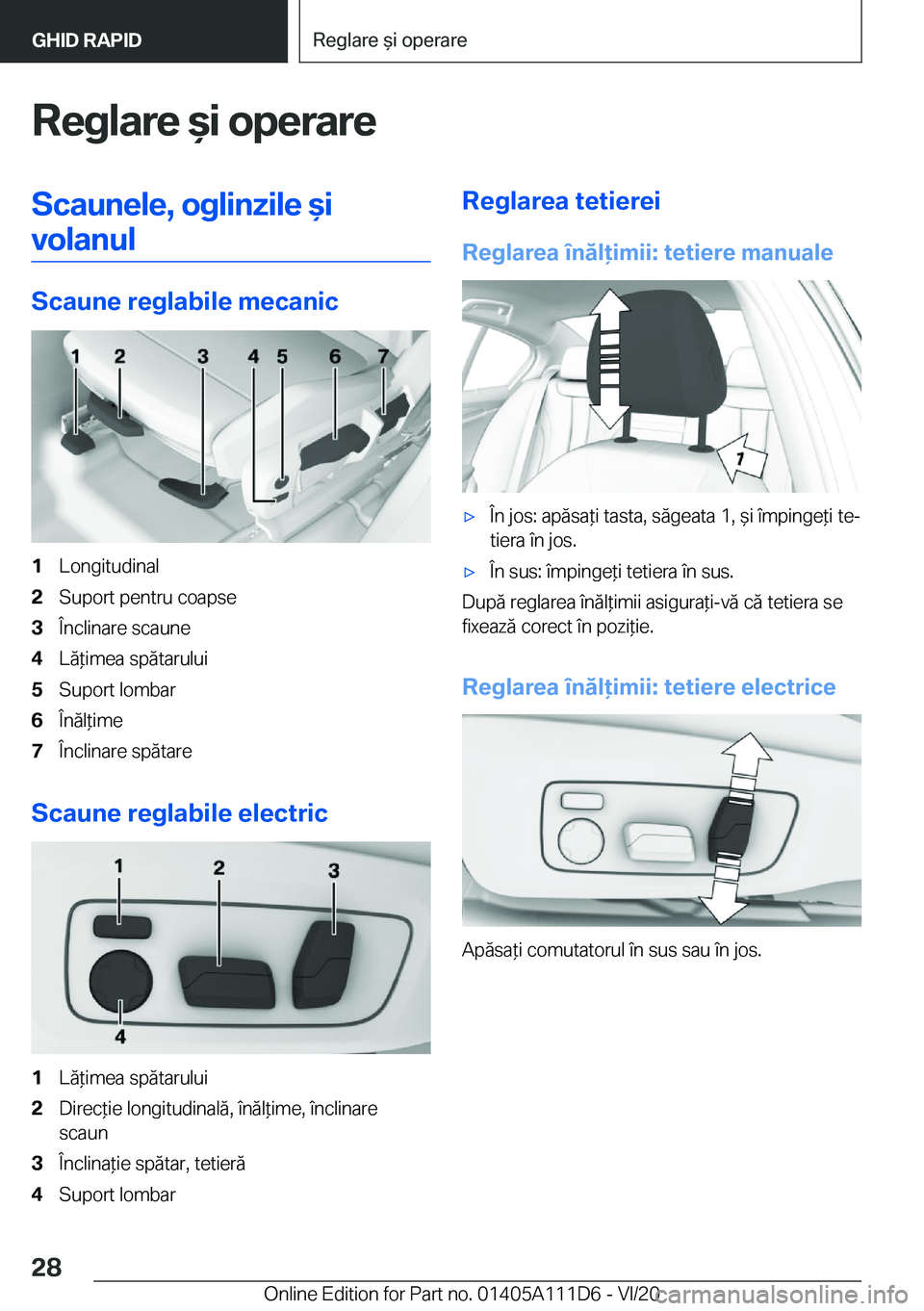 GHID RAPID

Reglare și operare

Reglare și operare

Scaunele, oglinzile și volanul

Scaune reglabile mecanic

1 2 3 4 5 6 7

1 Longitudinal
2 Suport pentru coapse
3 Înclinare scaune
4 Lățimea spătarului
5 Suport lombar
6 Înălțime
7 Înclinare spătare

Scaune reglabile electric

1 2 3 4

1 Lățimea spătarului
2 Direcție longitudinală, înălțime, înclinare scaun
3 Înclinație spătar, tetieră
4 Suport lombar

Reglarea tetierei

Reglarea înălțimii: tetiere manuale

1

▷ În jos: apăsați tasta, săgeata 1, și împingeți tetiera în jos.
▷ În sus: împingeți tetiera în sus.
După reglarea înălțimii asigurați-vă că tetiera se fixează corect în poziție.

Reglarea înălțimii: tetiere electrice

Apăsați comutatorul în sus sau în jos.

28

Online Edition for Part no. 01405A111D6 - VI/20 carmanualsonline.info