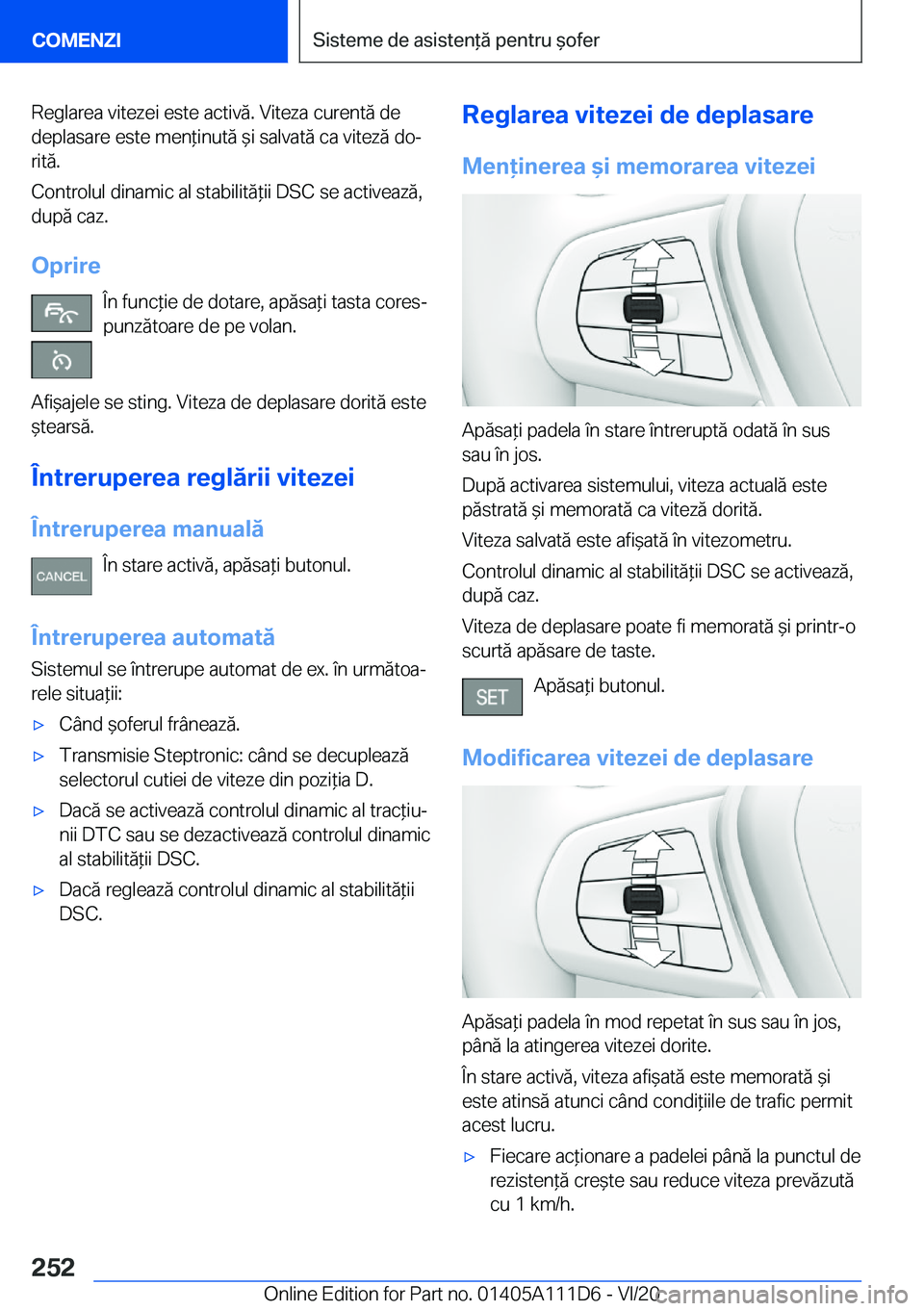 COMENZI

Sisteme de asistență pentru șofer

Reglarea vitezei este activă. Viteza curentă de deplasare este menținută și salvată ca viteză dorită.

Controlul dinamic al stabilității DSC se activează, după caz.

Oprire

În funcție de dotare, apăsați tasta corespunzătoare de pe volan.

Afișajele se sting. Viteza de deplasare dorită este ștearsă.

Întreruperea reglării vitezei

Întreruperea manuală

CANCEL

În stare activă, apăsați butonul.

Întreruperea automată

Sistemul se întrerupe automat de ex. în următoarele situații:

▷ Când șoferul frânează.

▷ Transmisie Steptronic: când se decuplează selectorul cutiei de viteze din poziția D.

▷ Dacă se activează controlul dinamic al tracțiunii DTC sau se dezactivează controlul dinamic al stabilității DSC.

▷ Dacă reglează controlul dinamic al stabilității DSC.

Reglarea vitezei de deplasare

Menținerea și memorarea vitezei

Apăsați padela în stare întreruptă odată în sus sau în jos.

După activarea sistemului, viteza actuală este păstrată și memorată ca viteză dorită.

Viteza salvată este afișată în vitezometru.

Controlul dinamic al stabilității DSC se activează, după caz.

Viteza de deplasare poate fi memorată și printr-o scurtă apăsare de taste.

SET

Apăsați butonul.

Modificarea vitezei de deplasare

Apăsați padela în mod repetat în sus sau în jos, până la atingerea vitezei dorite.

În stare activă, viteza afișată este memorată și este atinsă atunci când condițiile de trafic permit acest lucru.

▷ Fiecare acționare a padelei până la punctul de rezistență crește sau reduce viteza prevăzută cu 1 km/h.

252

Online Edition for Part no. 01405A111D6 - VI/20 carmanualsonline.info