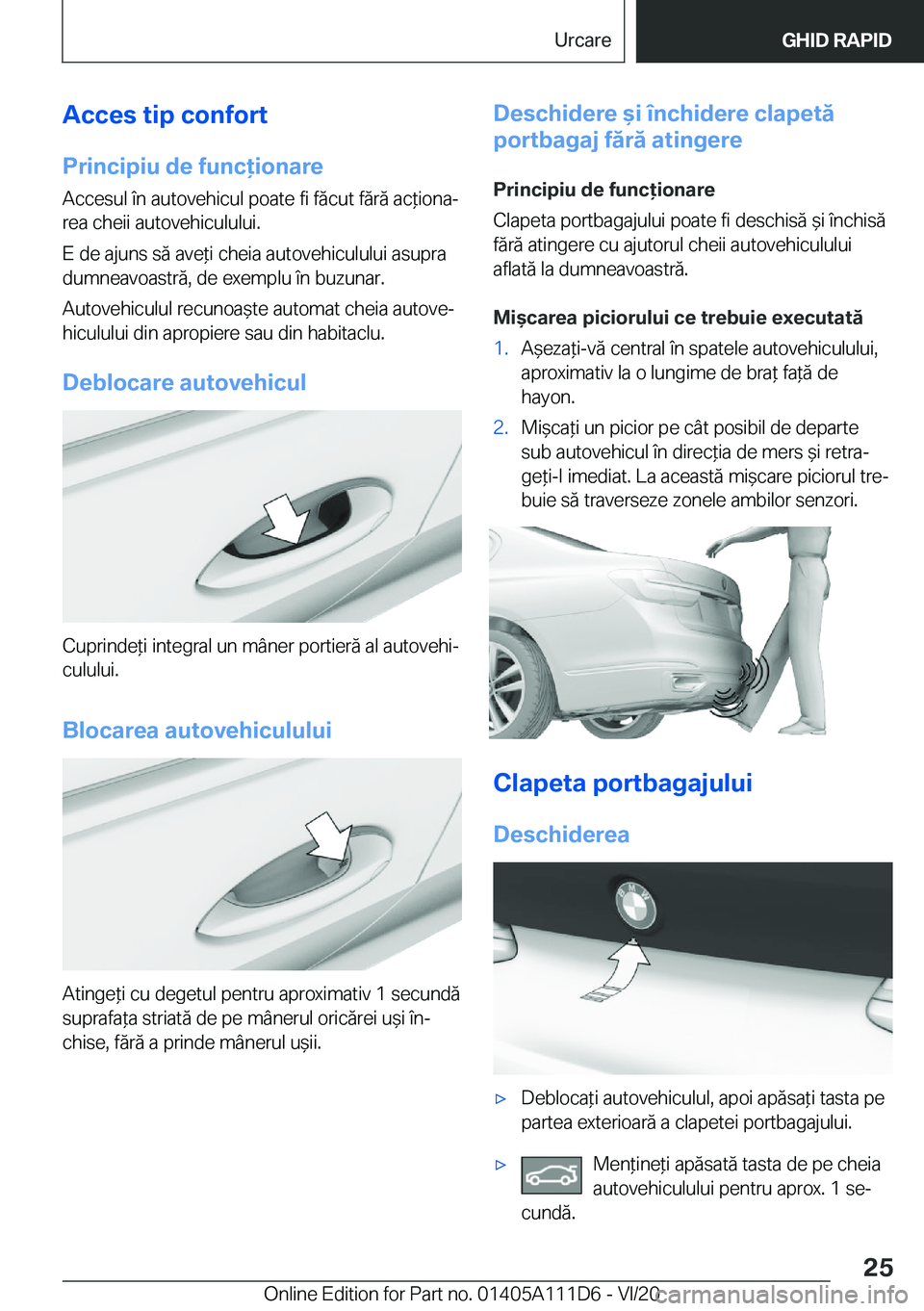 Urcare

GHID RAPID

Acces tip confort

Principiu de funcționare

Accesul în autovehicul poate fi făcut fără acționarea cheii autovehiculului.

E de ajuns să aveți cheia autovehiculului asupra dumneavoastră, de exemplu în buzunar.

Autovehiculul recunoaște automat cheia autovehiculului din apropiere sau din habitaclu.

Deblocare autovehicul

Cuprindeți integral un mâner portieră al autovehiculului.

Blocarea autovehiculului

Atingeți cu degetul pentru aproximativ 1 secundă suprafața striată de pe mânerul oricărei uși închise, fără a prinde mânerul ușii.

Deschidere și închidere clapetă portbagaj fără atingere

Principiu de funcționare

Clapeta portbagajului poate fi deschisă și închisă fără atingere cu ajutorul cheii autovehiculului aflată la dumneavoastră.

Mișcarea piciorului ce trebuie executată

1. Așezați-vă central în spatele autovehiculului, aproximativ la o lungime de braț față de hayon.

2. Mișcați un picior pe cât posibil de departe sub autovehicul în direcția de mers și retrageți-l imediat. La această mișcare piciorul trebuie să traverseze zonele ambilor senzori.

Clapeta portbagajului

Deschiderea

▷ Deblocați autovehiculul, apoi apăsați tasta pe partea exterioară a clapetei portbagajului.

▷ Mențineți apăsată tasta de pe cheia autovehiculului pentru aprox. 1 secundă.

25

Online Edition for Part no. 01405A111D6 - VI/20

carmanualsonline.info