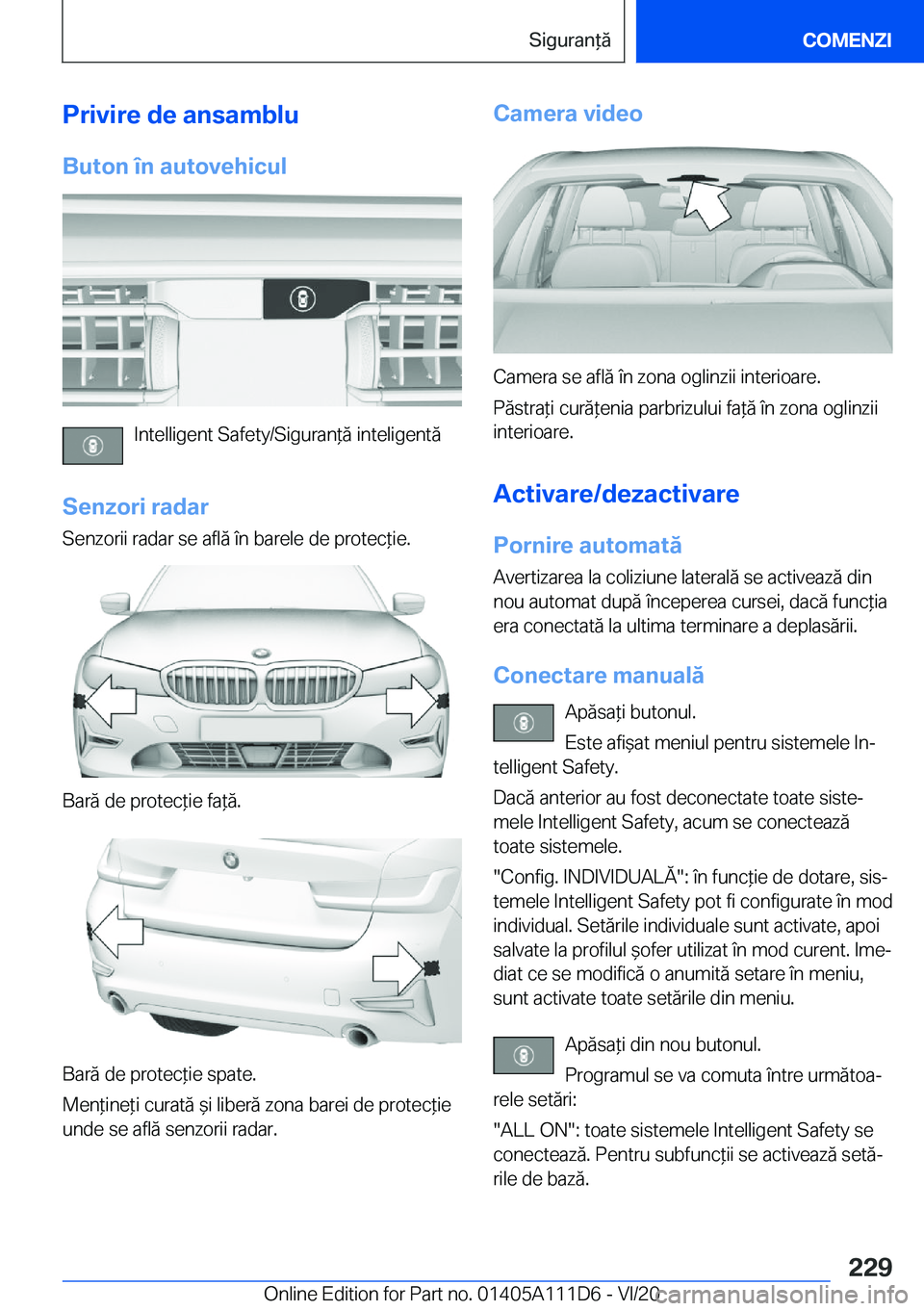 Siguranță

COMENZI

Privire de ansamblu

Buton în autovehicul

Intelligent Safety/Siguranță inteligentă

Senzori radar

Senzorii radar se află în barele de protecție.

Bară de protecție față.

Bară de protecție spate.

Mențineți curată și liberă zona barei de protecție unde se află senzorii radar.

Camera video

Camera se află în zona oglinzii interioare.

Păstrați curățenia parbrizului față în zona oglinzii interioare.

Activare/dezactivare

Pornire automată

Avertizarea la coliziune laterală se activează din nou automat după începerea cursei, dacă funcția era conectată la ultima terminare a deplasării.

Conectare manuală

Apăsați butonul.

Este afișat meniul pentru sistemele Intelligent Safety.

Dacă anterior au fost deconectate toate sistemele Intelligent Safety, acum se conectează toate sistemele.

"Config. INDIVIDUALĂ": în funcție de dotare, sistemele Intelligent Safety pot fi configurate în mod individual. Setările individuale sunt activate, apoi salvate la profilul șofer utilizat în mod curent. Imediat ce se modifică o anumită setare în meniu, sunt activate toate setările din meniu.

Apăsați din nou butonul.

Programul se va comuta între următoarele setări:

"ALL ON": toate sistemele Intelligent Safety se conectează. Pentru subfuncții se activează setările de bază.

229

Online Edition for Part no. 01405A111D6 - VI/20

carmanualsonline.info