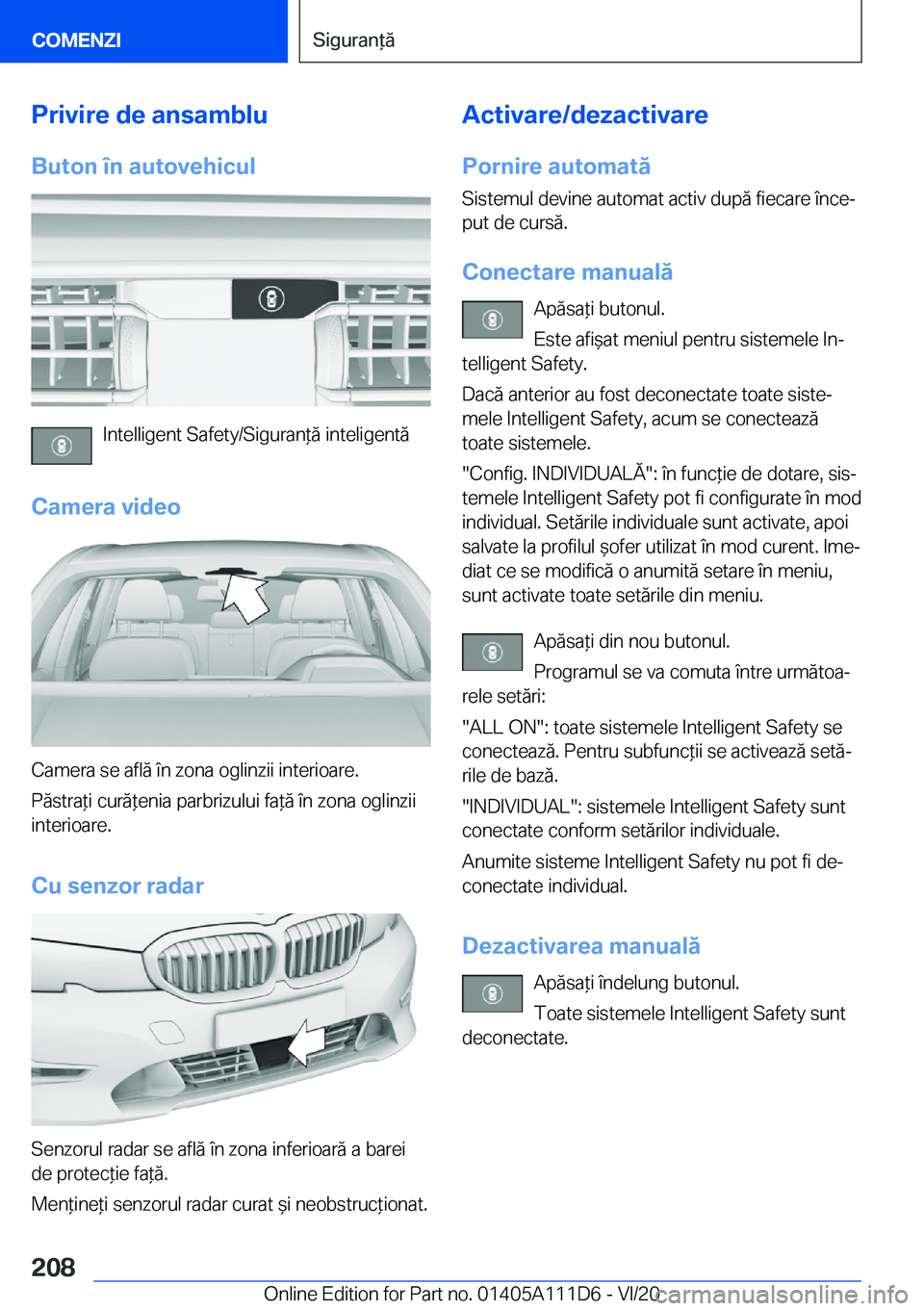 COMENZI

Siguranță

Privire de ansamblu

Buton în autovehicul

Intelligent Safety/Siguranță inteligentă

Camera video

Camera se află în zona oglinzii interioare.

Păstrați curățenia parbrizului față în zona oglinzii interioare.

Cu senzor radar

Senzorul radar se află în zona inferioară a barei de protecție față.

Mențineți senzorul radar curat și neobstrucționat.

Activare/dezactivare

Pornire automată

Sistemul devine automat activ după fiecare început de cursă.

Conectare manuală

Apăsați butonul.

Este afișat meniul pentru sistemele Intelligent Safety.

Dacă anterior au fost deconectate toate sistemele Intelligent Safety, acum se conectează toate sistemele.

"Config. INDIVIDUALĂ": în funcție de dotare, sistemele Intelligent Safety pot fi configurate în mod individual. Setările individuale sunt activate, apoi salvate la profilul șofer utilizat în mod curent. Imediat ce se modifică o anumită setare în meniu, sunt activate toate setările din meniu.

Apăsați din nou butonul.

Programul se va comuta între următoarele setări:

"ALL ON": toate sistemele Intelligent Safety se conectează. Pentru subfuncții se activează setările de bază.

"INDIVIDUAL": sistemele Intelligent Safety sunt conectate conform setărilor individuale.

Anumite sisteme Intelligent Safety nu pot fi deconectate individual.

Dezactivarea manuală

Apăsați îndelung butonul.

Toate sistemele Intelligent Safety sunt deconectate.

208

Online Edition for Part no. 01405A111D6 - VI/20

carmanualsonline.info