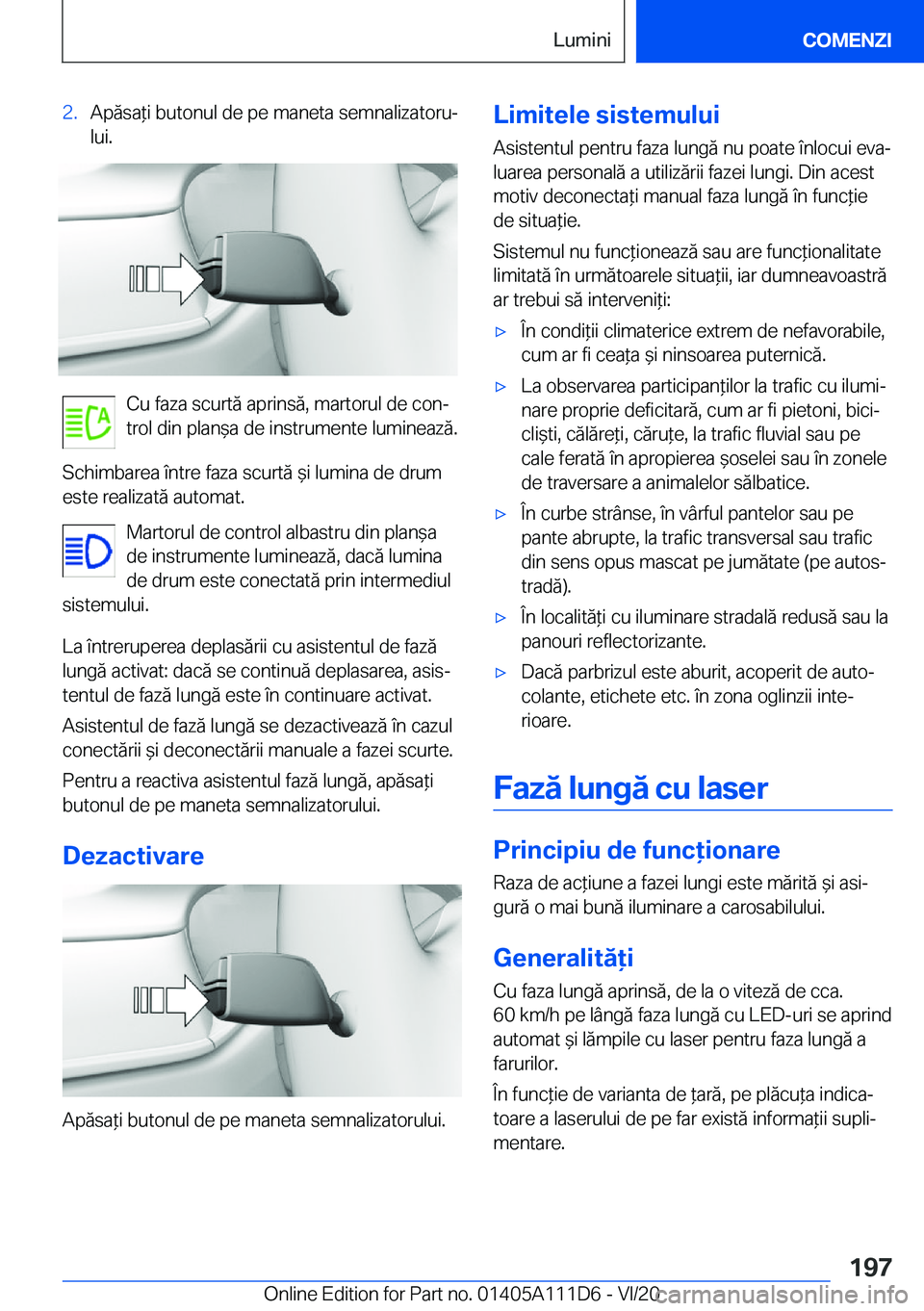 Lumini

COMENZI

2. Apăsați butonul de pe maneta semnalizatorului.

Cu faza scurtă aprinsă, martorul de control din planșa de instrumente luminează.

Schimbarea între faza scurtă și lumina de drum este realizată automat.

Martorul de control albastru din planșa de instrumente luminează, dacă lumina de drum este conectată prin intermediul sistemului.

La întreruperea deplasării cu asistentul de fază lungă activat: dacă se continuă deplasarea, asistentul de fază lungă este în continuare activat.

Asistentul de fază lungă se dezactivează în cazul conectării și deconectării manuale a fazei scurte.

Pentru a reactiva asistentul fază lungă, apăsați butonul de pe maneta semnalizatorului.

Dezactivare

Apăsați butonul de pe maneta semnalizatorului.

Limitele sistemului

Asistentul pentru faza lungă nu poate înlocui evaluarea personală a utilizării fazei lungi. Din acest motiv deconectați manual faza lungă în funcție de situație.

Sistemul nu funcționează sau are funcționalitate limitată în următoarele situații, iar dumneavoastră ar trebui să interveniți:

▷ În condiții climaterice extrem de nefavorabile, cum ar fi ceața și ninsoarea puternică.

▷ La observarea participanților la trafic cu iluminare proprie deficitară, cum ar fi pietoni, bicicliști, călăreți, căruțe, la trafic fluvial sau pe cale ferată în apropierea șoselei sau în zonele de traversare a animalelor sălbatice.

▷ În curbe strânse, în vârful pantelor sau pe pante abrupte, la trafic transversal sau trafic din sens opus mascat pe jumătate (pe autostradă).

▷ În localități cu iluminare stradală redusă sau la panouri reflectorizante.

▷ Dacă parbrizul este aburit, acoperit de autocolante, etichete etc. în zona oglinzii interioare.

Fază lungă cu laser

Principiu de funcționare

Raza de acțiune a fazei lungi este mărită și asigură o mai bună iluminare a carosabilului.

Generalități

Cu faza lungă aprinsă, de la o viteză de cca. 60 km/h pe lângă faza lungă cu LED-uri se aprind automat și lămpile cu laser pentru faza lungă a farurilor.

În funcție de varianta de țară, pe plăcuța indicatoare a laserului de pe far există informații suplimentare.

197

Online Edition for Part no. 01405A111D6 - VI/20 carmanualsonline.info