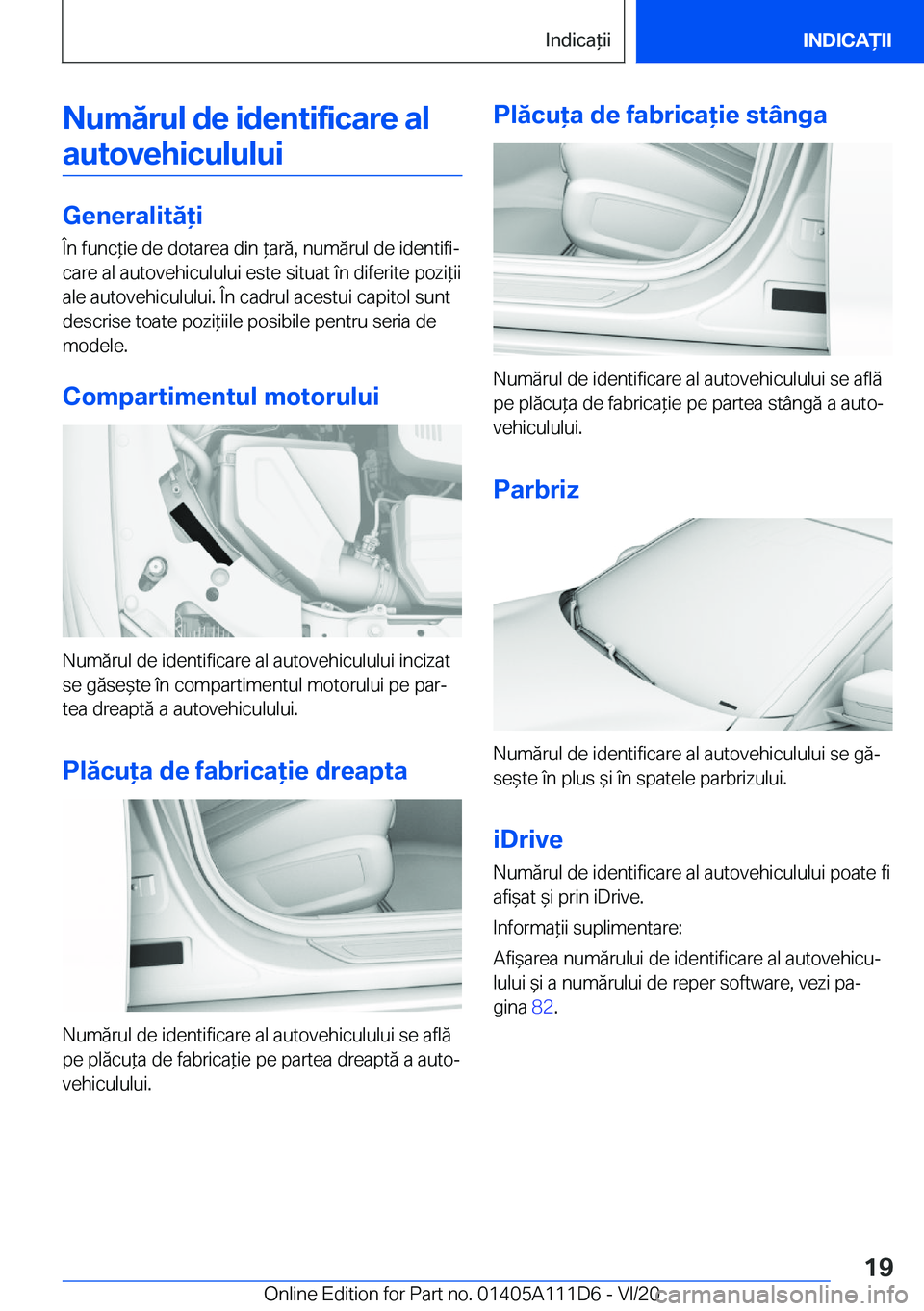 Indicații

INDICAȚII

Numărul de identificare al autovehiculului

Generalități

În funcție de dotarea din țară, numărul de identificare al autovehiculului este situat în diferite poziții ale autovehiculului. În cadrul acestui capitol sunt descrise toate pozițiile posibile pentru seria de modele.

Compartimentul motorului

Numărul de identificare al autovehiculului incizat se găsește în compartimentul motorului pe partea dreaptă a autovehiculului.

Plăcuța de fabricație dreapta

Numărul de identificare al autovehiculului se află pe plăcuța de fabricație pe partea dreaptă a autovehiculului.

Plăcuța de fabricație stânga

Numărul de identificare al autovehiculului se află pe plăcuța de fabricație pe partea stângă a autovehiculului.

Parbriz

Numărul de identificare al autovehiculului se găsește în plus și în spatele parbrizului.

iDrive

Numărul de identificare al autovehiculului poate fi afișat și prin iDrive.

Informații suplimentare:

Afișarea numărului de identificare al autovehiculului și a numărului de reper software, vezi pagina 82.

19

Online Edition for Part no. 01405A111D6 - VI/20

carmanualsonline.info