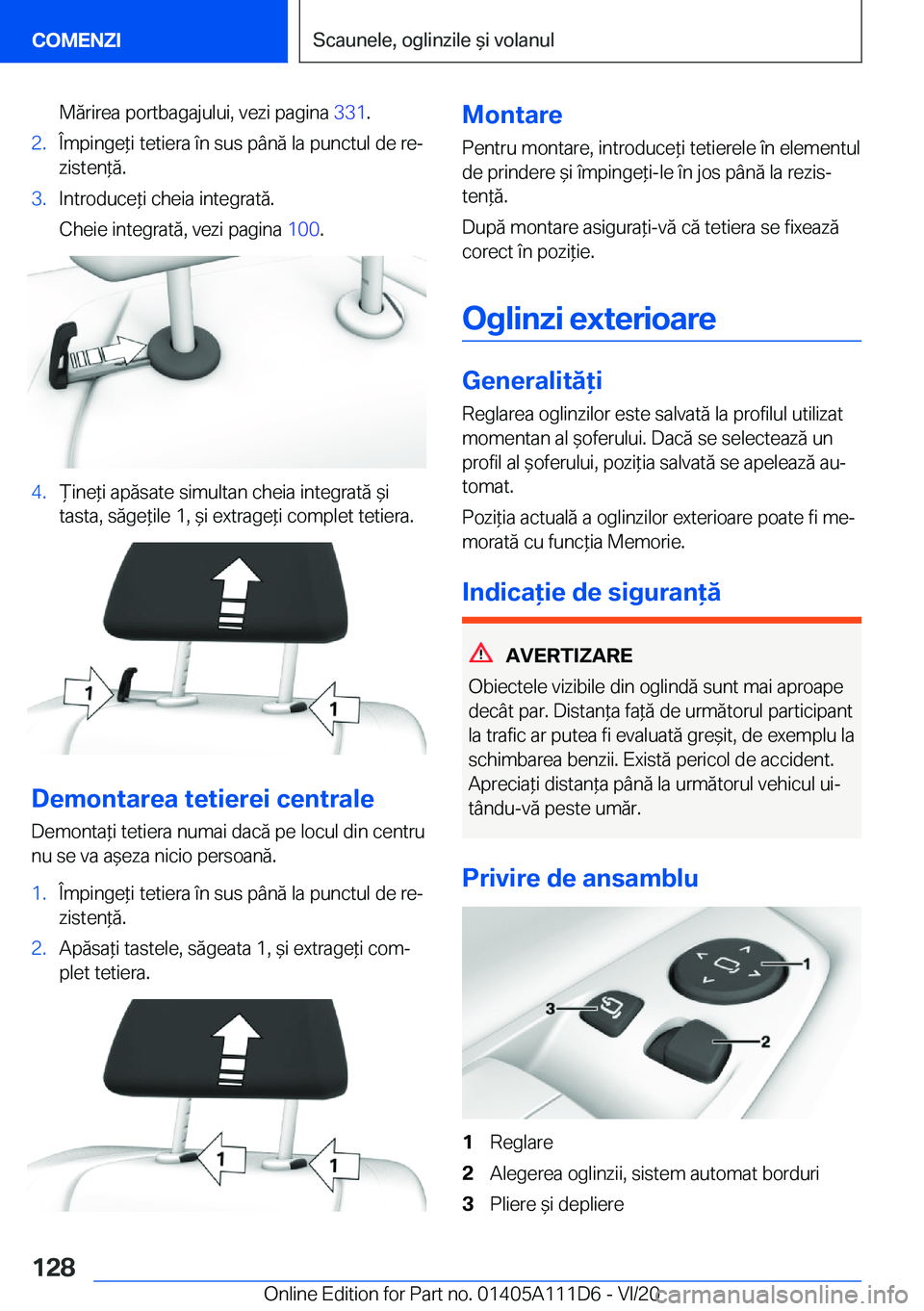 COMENZI

Scaunele, oglinzile și volanul

Mărirea portbagajului, vezi pagina 331.

2. Împingeți tetiera în sus până la punctul de rezistență.

3. Introduceți cheia integrată.

Cheie integrată, vezi pagina 100.

4. Țineți apăsate simultan cheia integrată și tasta, săgețile 1, și extrageți complet tetiera.

1

1

Demontarea tetierei centrale

Demontați tetiera numai dacă pe locul din centru nu se va așeza nicio persoană.

1. Împingeți tetiera în sus până la punctul de rezistență.

2. Apăsați tastele, săgeata 1, și extrageți complet tetiera.

1

1

Montare

Pentru montare, introduceți tetierele în elementul de prindere și împingeți-le în jos până la rezistență.

După montare asigurați-vă că tetiera se fixează corect în poziție.

Oglinzi exterioare

Generalități

Reglarea oglinzilor este salvată la profilul utilizat momentan al șoferului. Dacă se selectează un profil al șoferului, poziția salvată se apelează automat.

Poziția actuală a oglinzilor exterioare poate fi memorată cu funcția Memorie.

Indicație de siguranță

AVERTIZARE

Obiectele vizibile din oglindă sunt mai aproape decât par. Distanța față de următorul participant la trafic ar putea fi evaluată greșit, de exemplu la schimbarea benzii. Există pericol de accident. Apreciați distanța până la următorul vehicul uitându-vă peste umăr.

Privire de ansamblu

1

2

3

1 Reglare

2 Alegerea oglinzii, sistem automat borduri

3 Pliere și depliere

128

Online Edition for Part no. 01405A111D6 - VI/20

carmanualsonline.info