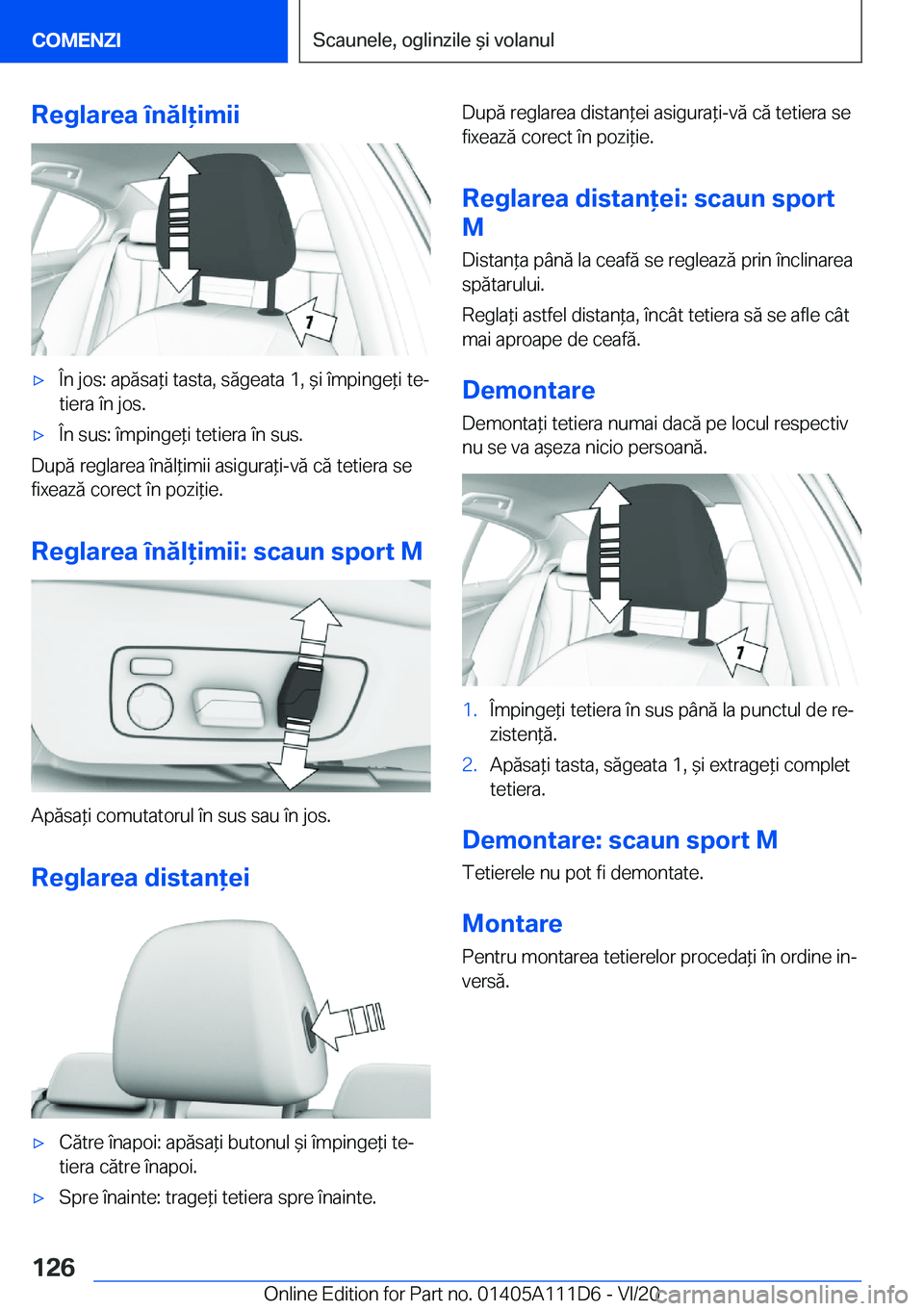 COMENZI

Scaunele, oglinzile și volanul

Reglarea înălțimii

1

▷ În jos: apăsați tasta, săgeata 1, și împingeți tetiera în jos.

▷ În sus: împingeți tetiera în sus.

După reglarea înălțimii asigurați-vă că tetiera se fixează corect în poziție.

Reglarea înălțimii: scaun sport M

Apăsați comutatorul în sus sau în jos.

Reglarea distanței

▷ Către înapoi: apăsați butonul și împingeți tetiera către înapoi.

▷ Spre înainte: trageți tetiera spre înainte.

După reglarea distanței asigurați-vă că tetiera se fixează corect în poziție.

Reglarea distanței: scaun sport M

Distanța până la ceafă se reglează prin înclinarea spătarului.

Reglați astfel distanța, încât tetiera să se afle cât mai aproape de ceafă.

Demontare

Demontați tetiera numai dacă pe locul respectiv nu se va așeza nicio persoană.

1

1. Împingeți tetiera în sus până la punctul de rezistență.

2. Apăsați tasta, săgeata 1, și extrageți complet tetiera.

Demontare: scaun sport M

Tetierele nu pot fi demontate.

Montare

Pentru montarea tetierelor procedați în ordine inversă.

126

Online Edition for Part no. 01405A111D6 - VI/20

carmanualsonline.info