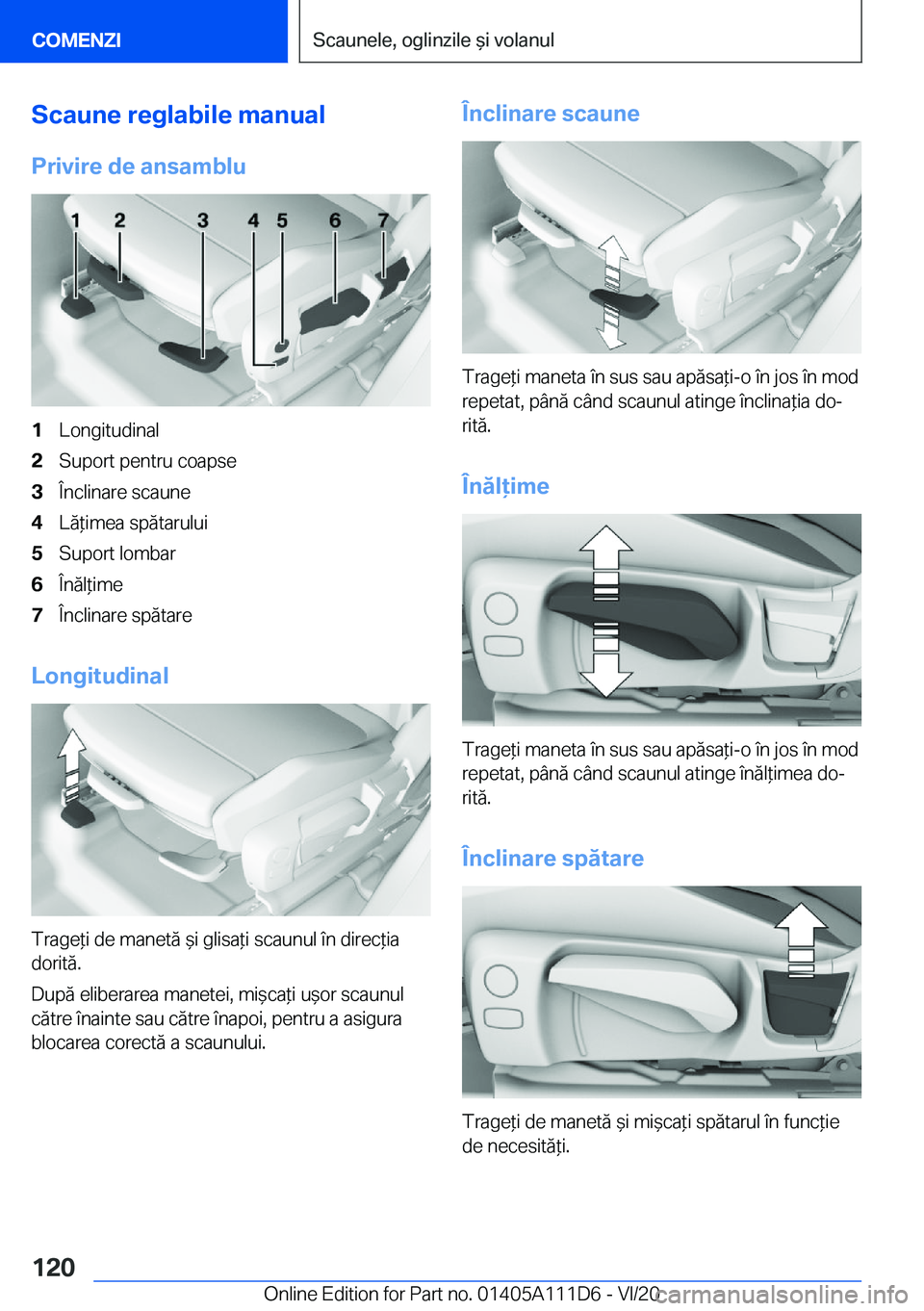 COMENZI

Scaunele, oglinzile și volanul

Scaune reglabile manual

Privire de ansamblu

1 2 3 4 5 6 7

1 Longitudinal
2 Suport pentru coapse
3 Înclinare scaune
4 Lățimea spătarului
5 Suport lombar
6 Înălțime
7 Înclinare spătare

Longitudinal

Trageți de manetă și glisați scaunul în direcția dorită.

După eliberarea manetei, mișcați ușor scaunul către înainte sau către înapoi, pentru a asigura blocarea corectă a scaunului.

Înclinare scaune

Trageți maneta în sus sau apăsați-o în jos în mod repetat, până când scaunul atinge înclinația dorită.

Înălțime

Trageți maneta în sus sau apăsați-o în jos în mod repetat, până când scaunul atinge înălțimea dorită.

Înclinare spătare

Trageți de manetă și mișcați spătarul în funcție de necesități.

120

Online Edition for Part no. 01405A111D6 - VI/20

carmanualsonline.info