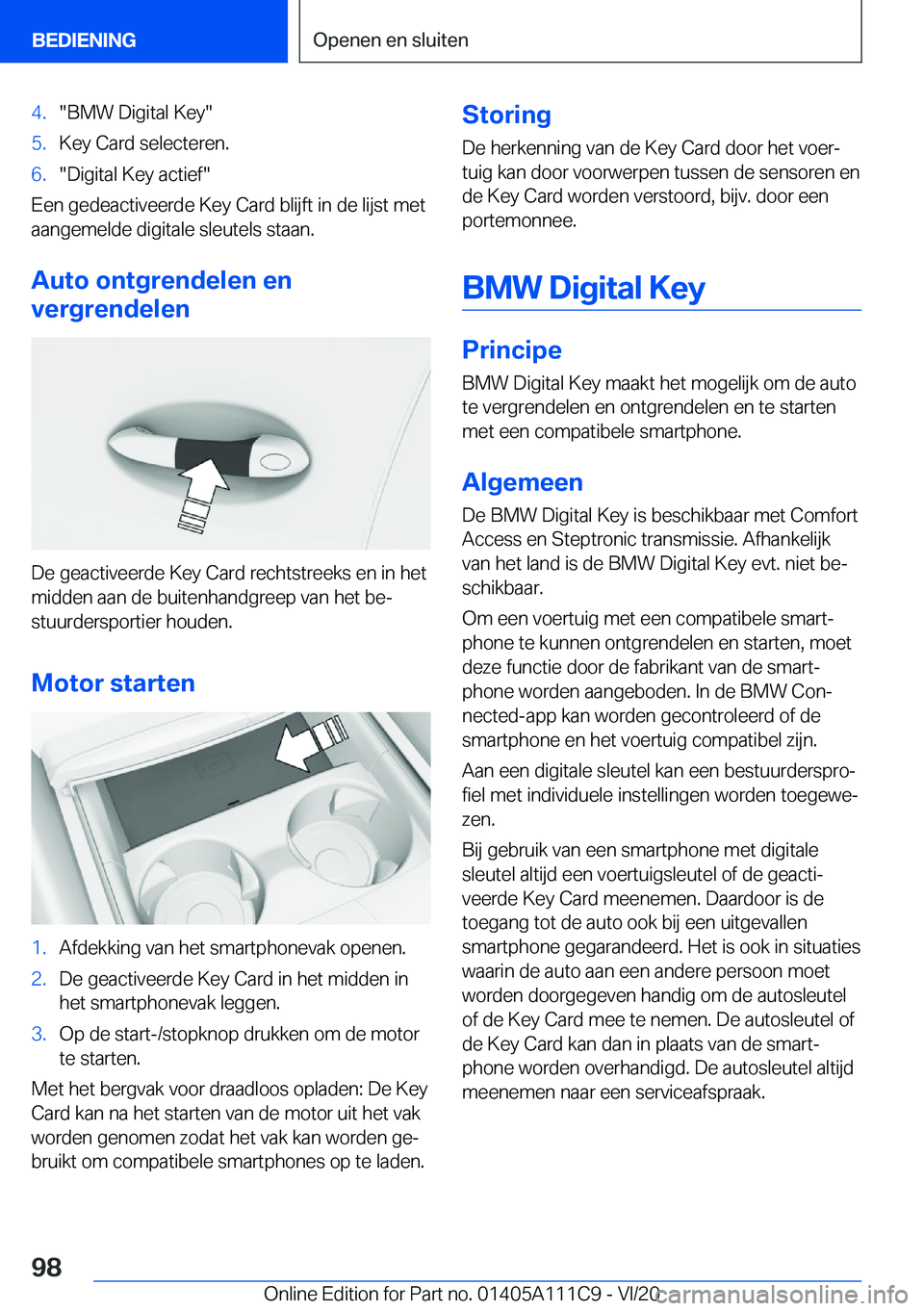 BEDIENING

Openen en sluiten

4. "BMW Digital Key"
5. Key Card selecteren.
6. "Digital Key actief"

Een gedeactiveerde Key Card blijft in de lijst met aangemelde digitale sleutels staan.

Auto ontgrendelen en vergrendelen

De geactiveerde Key Card rechtstreeks en in het midden aan de buitenhandgreep van het bestuurdersportier houden.

Motor starten

1. Afdekking van het smartphonevak openen.
2. De geactiveerde Key Card in het midden in het smartphonevak leggen.
3. Op de start-/stopknop drukken om de motor te starten.

Met het bergvak voor draadloos opladen: De Key Card kan na het starten van de motor uit het vak worden genomen zodat het vak kan worden gebruikt om compatibele smartphones op te laden.

Storing

De herkenning van de Key Card door het voertuig kan door voorwerpen tussen de sensoren en de Key Card worden verstoord, bijv. door een portemonnee.

BMW Digital Key

Principe

BMW Digital Key maakt het mogelijk om de auto te vergrendelen en ontgrendelen en te starten met een compatibele smartphone.

Algemeen

De BMW Digital Key is beschikbaar met Comfort Access en Steptronic transmissie. Afhankelijk van het land is de BMW Digital Key evt. niet beschikbaar.

Om een voertuig met een compatibele smartphone te kunnen ontgrendelen en starten, moet deze functie door de fabrikant van de smartphone worden aangeboden. In de BMW Connected-app kan worden gecontroleerd of de smartphone en het voertuig compatibel zijn.

Aan een digitale sleutel kan een bestuurdersprofiel met individuele instellingen worden toegewezen.

Bij gebruik van een smartphone met digitale sleutel altijd een voertuigsleutel of de geactiveerde Key Card meenemen. Daardoor is de toegang tot de auto ook bij een uitgevallen smartphone gegarandeerd. Het is ook in situaties waarin de auto aan een andere persoon moet worden doorgegeven handig om de autosleutel of de Key Card mee te nemen. De autosleutel of de Key Card kan dan in plaats van de smartphone worden overhandigd. De autosleutel altijd meenemen naar een serviceafspraak.

98

Online Edition for Part no. 01405A111C9 - VI/20

carmanualsonline.info