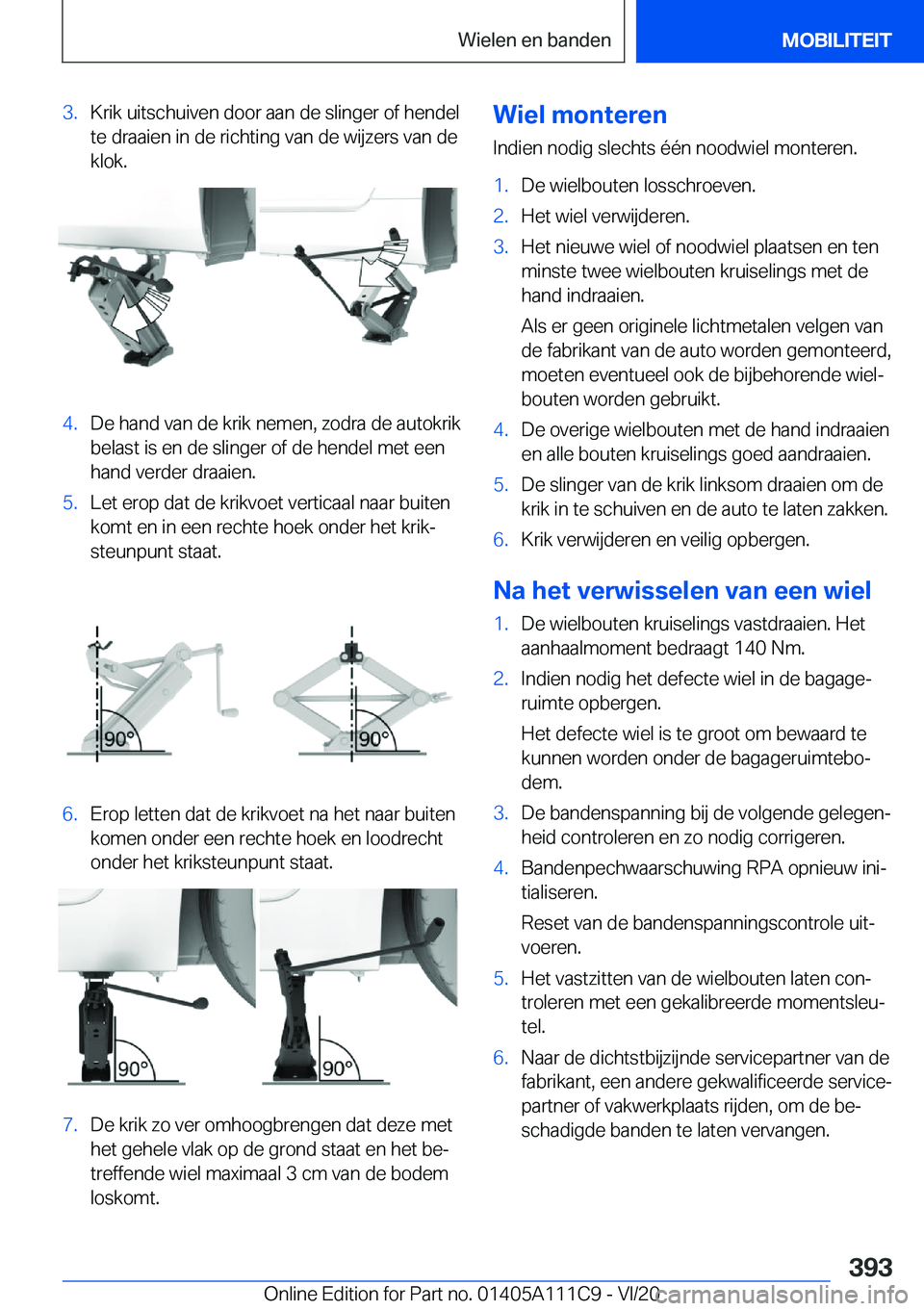 Wielen en banden MOBILITEIT

3. Krik uitschuiven door aan de slinger of hendel te draaien in de richting van de wijzers van de klok.

4. De hand van de krik nemen, zodra de autokrik belast is en de slinger of de hendel met een hand verder draaien.

5. Let erop dat de krikvoet verticaal naar buiten komt en in een rechte hoek onder het kriksteunpunt staat.

90°

90°

6. Erop letten dat de krikvoet na het naar buiten komen onder een rechte hoek en loodrecht onder het kriksteunpunt staat.

90°

90°

7. De krik zo ver omhoogbrengen dat deze met het gehele vlak op de grond staat en het betreffende wiel maximaal 3 cm van de bodem loskomt.

Wiel monteren

Indien nodig slechts één noodwiel monteren.

1. De wielbouten losschroeven.

2. Het wiel verwijderen.

3. Het nieuwe wiel of noodwiel plaatsen en ten minste twee wielbouten kruiselings met de hand indraaien.

Als er geen originele lichtmetalen velgen van de fabrikant van de auto worden gemonteerd, moeten eventueel ook de bijbehorende wielbouten worden gebruikt.

4. De overige wielbouten met de hand indraaien en alle bouten kruiselings goed aandraaien.

5. De slinger van de krik linksom draaien om de krik in te schuiven en de auto te laten zakken.

6. Krik verwijderen en veilig opbergen.

Na het verwisselen van een wiel

1. De wielbouten kruiselings vastdraaien. Het aanhaalmoment bedraagt 140 Nm.

2. Indien nodig het defecte wiel in de bagageruimte opbergen.

Het defecte wiel is te groot om bewaard te kunnen worden onder de bagageruimtebodem.

3. De bandenspanning bij de volgende gelegenheid controleren en zo nodig corrigeren.

4. Bandenpechwaarschuwing RPA opnieuw initialiseren.

Reset van de bandenspanningscontrole uitvoeren.

5. Het vastzitten van de wielbouten laten controleren met een gekalibreerde momentsleutel.

6. Naar de dichtstbijzijnde servicepartner van de fabrikant, een andere gekwalificeerde servicepartner of vakwerkplaats rijden, om de beschadigde banden te laten vervangen.

393

Online Edition for Part no. 01405A111C9 - VI/20 carmanualsonline.info