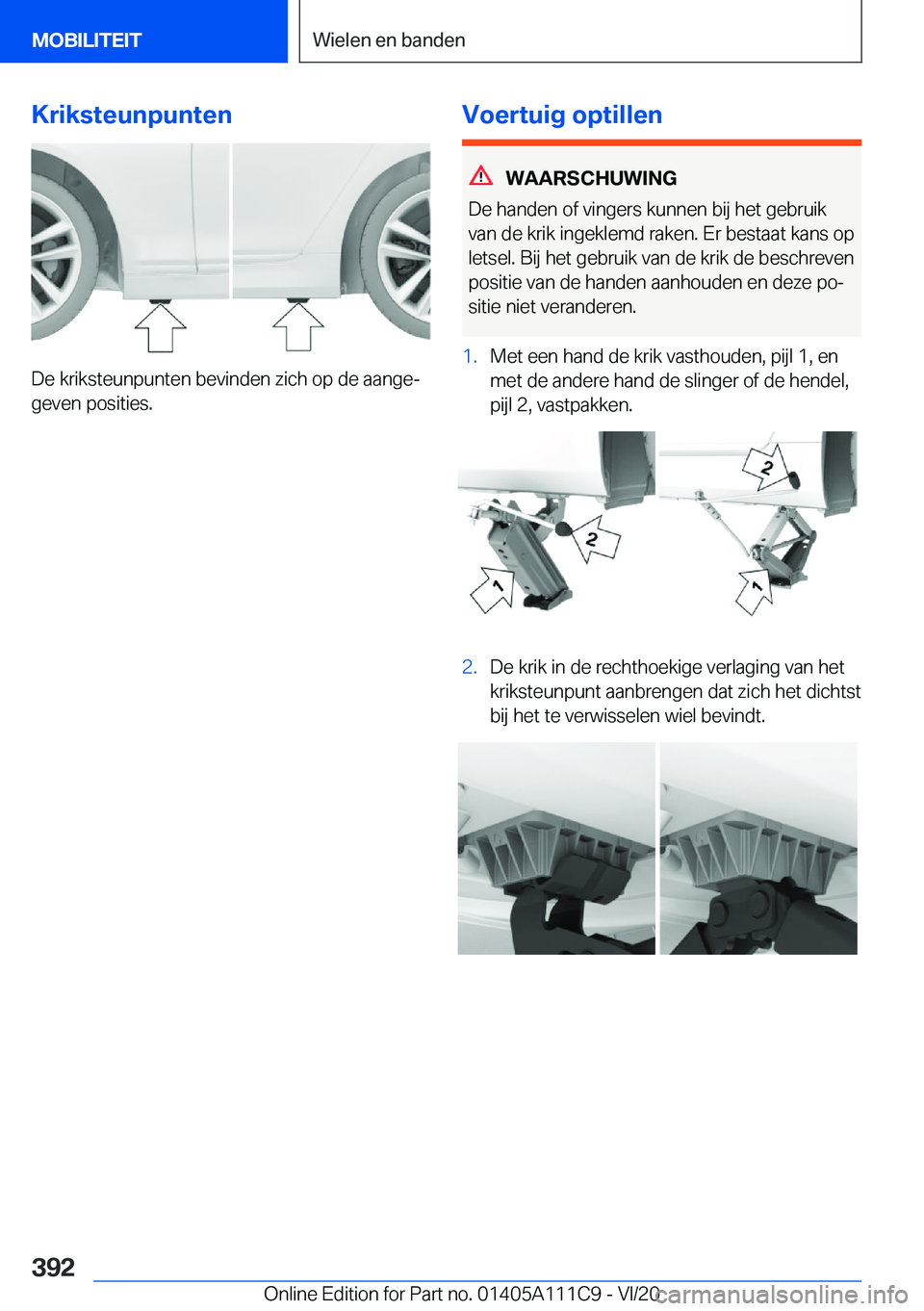 MOBILITEIT

Wielen en banden

Kriksteunpunten

De kriksteunpunten bevinden zich op de aangegeven posities.

Voertuig optillen

WAARSCHUWING

De handen of vingers kunnen bij het gebruik van de krik ingeklemd raken. Er bestaat kans op letsel. Bij het gebruik van de krik de beschreven positie van de handen aanhouden en deze positie niet veranderen.

1. Met een hand de krik vasthouden, pijl 1, en met de andere hand de slinger of de hendel, pijl 2, vastpakken.

2
1
2
1

2. De krik in de rechthoekige verlaging van het kriksteunpunt aanbrengen dat zich het dichtst bij het te verwisselen wiel bevindt.

392

Online Edition for Part no. 01405A111C9 - VI/20

carmanualsonline.info