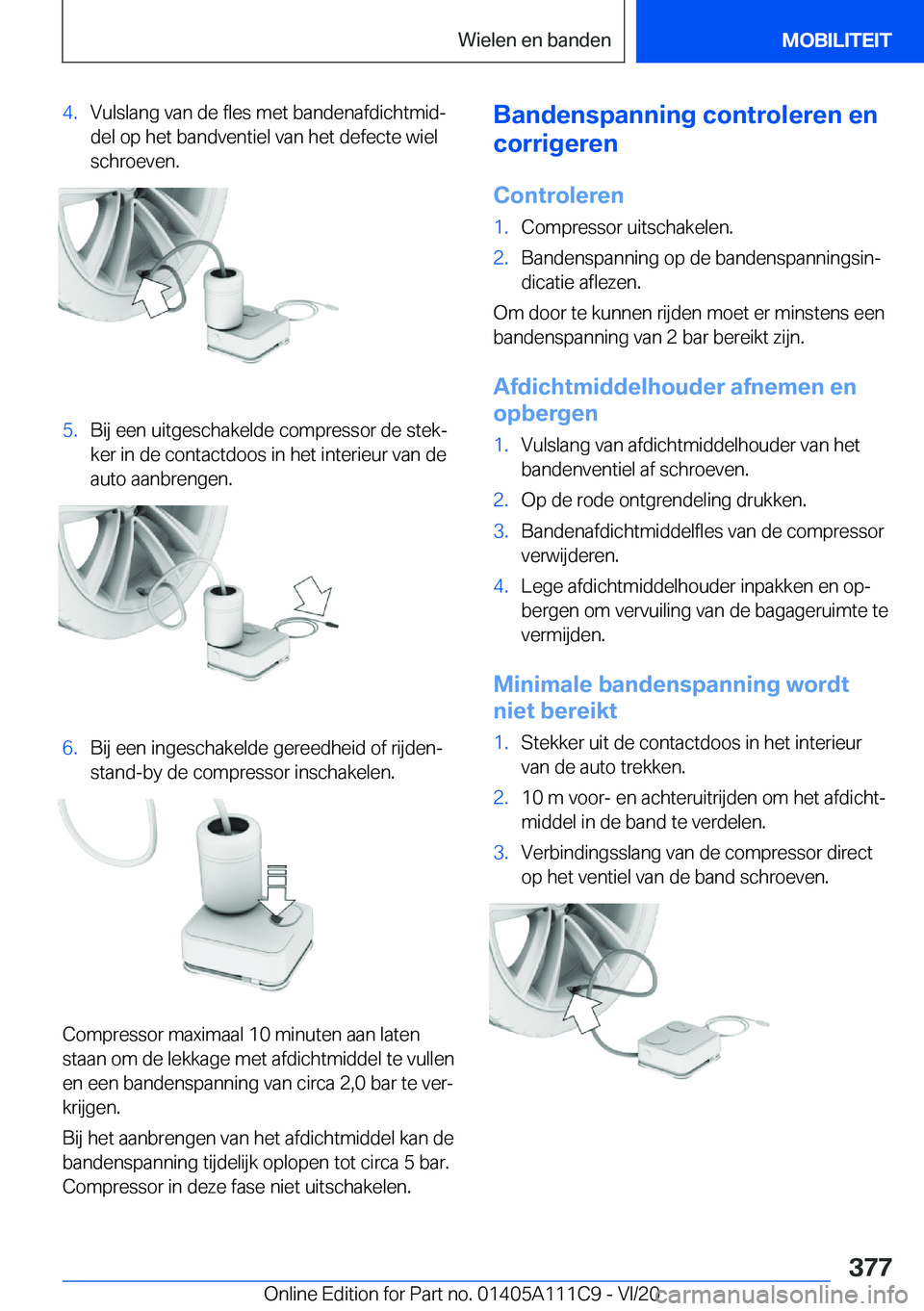 Wielen en banden

MOBILITEIT

4. Vulslang van de fles met bandenafdichtmiddel op het bandventiel van het defecte wiel schroeven.

5. Bij een uitgeschakelde compressor de stekker in de contactdoos in het interieur van de auto aanbrengen.

6. Bij een ingeschakelde gereedheid of rijdenstand-by de compressor inschakelen.

Compressor maximaal 10 minuten aan laten staan om de lekkage met afdichtmiddel te vullen en een bandenspanning van circa 2,0 bar te verkrijgen.

Bij het aanbrengen van het afdichtmiddel kan de bandenspanning tijdelijk oplopen tot circa 5 bar. Compressor in deze fase niet uitschakelen.

Bandenspanning controleren en corrigeren

Controleren

1. Compressor uitschakelen.

2. Bandenspanning op de bandenspanningsindicatie aflezen.

Om door te kunnen rijden moet er minstens een bandenspanning van 2 bar bereikt zijn.

Afdichtmiddelhouder afnemen en opbergen

1. Vulslang van afdichtmiddelhouder van het bandenventiel af schroeven.

2. Op de rode ontgrendeling drukken.

3. Bandenafdichtmiddelfles van de compressor verwijderen.

4. Lege afdichtmiddelhouder inpakken en opbergen om vervuiling van de bagageruimte te vermijden.

Minimale bandenspanning wordt niet bereikt

1. Stekker uit de contactdoos in het interieur van de auto trekken.

2. 10 m voor- en achteruitrijden om het afdichtmiddel in de band te verdelen.

3. Verbindingsslang van de compressor direct op het ventiel van de band schroeven.

377

Online Edition for Part no. 01405A111C9 - VI/20

carmanualsonline.info