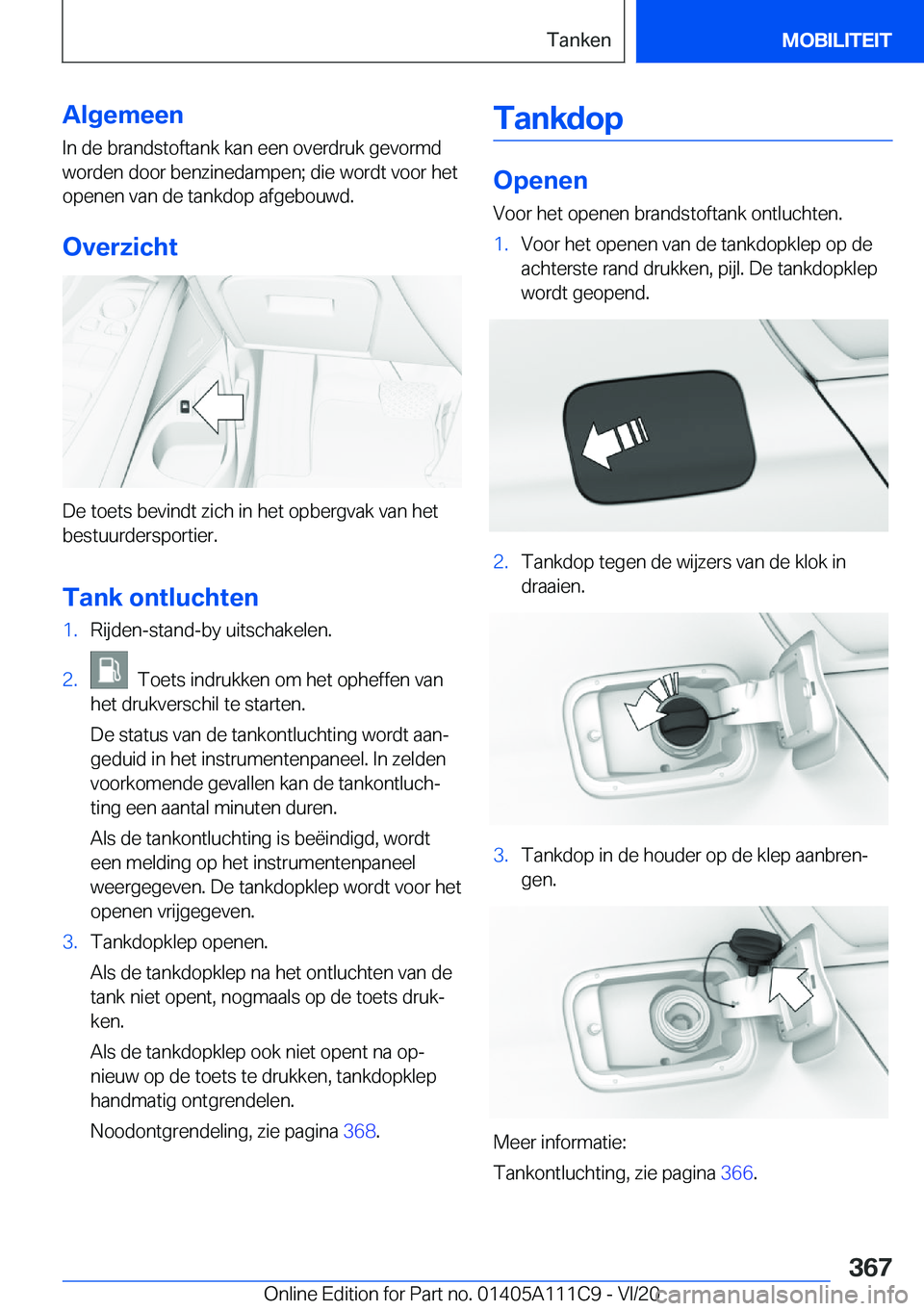 Tanken

MOBILITEIT

Algemeen

In de brandstoftank kan een overdruk gevormd worden door benzinedampen; die wordt voor het openen van de tankdop afgebouwd.

Overzicht

De toets bevindt zich in het opbergvak van het bestuurdersportier.

Tank ontluchten

1. Rijden-stand-by uitschakelen.

2. Toets indrukken om het opheffen van het drukverschil te starten.

De status van de tankontluchting wordt aangeduid in het instrumentenpaneel. In zelden voorkomende gevallen kan de tankontluchting een aantal minuten duren.

Als de tankontluchting is beëindigd, wordt een melding op het instrumentenpaneel weergegeven. De tankdopklep wordt voor het openen vrijgegeven.

3. Tankdopklep openen.

Als de tankdopklep na het ontluchten van de tank niet opent, nogmaals op de toets drukken.

Als de tankdopklep ook niet opent na opnieuw op de toets te drukken, tankdopklep handmatig ontgrendelen.

Noodontgrendeling, zie pagina 368.

Tankdop

Openen

Voor het openen brandstoftank ontluchten.

1. Voor het openen van de tankdopklep op de achterste rand drukken, pijl. De tankdopklep wordt geopend.

2. Tankdop tegen de wijzers van de klok in draaien.

3. Tankdop in de houder op de klep aanbrengen.

Meer informatie:

Tankontluchting, zie pagina 366.

367

Online Edition for Part no. 01405A111C9 - VI/20

carmanualsonline.info