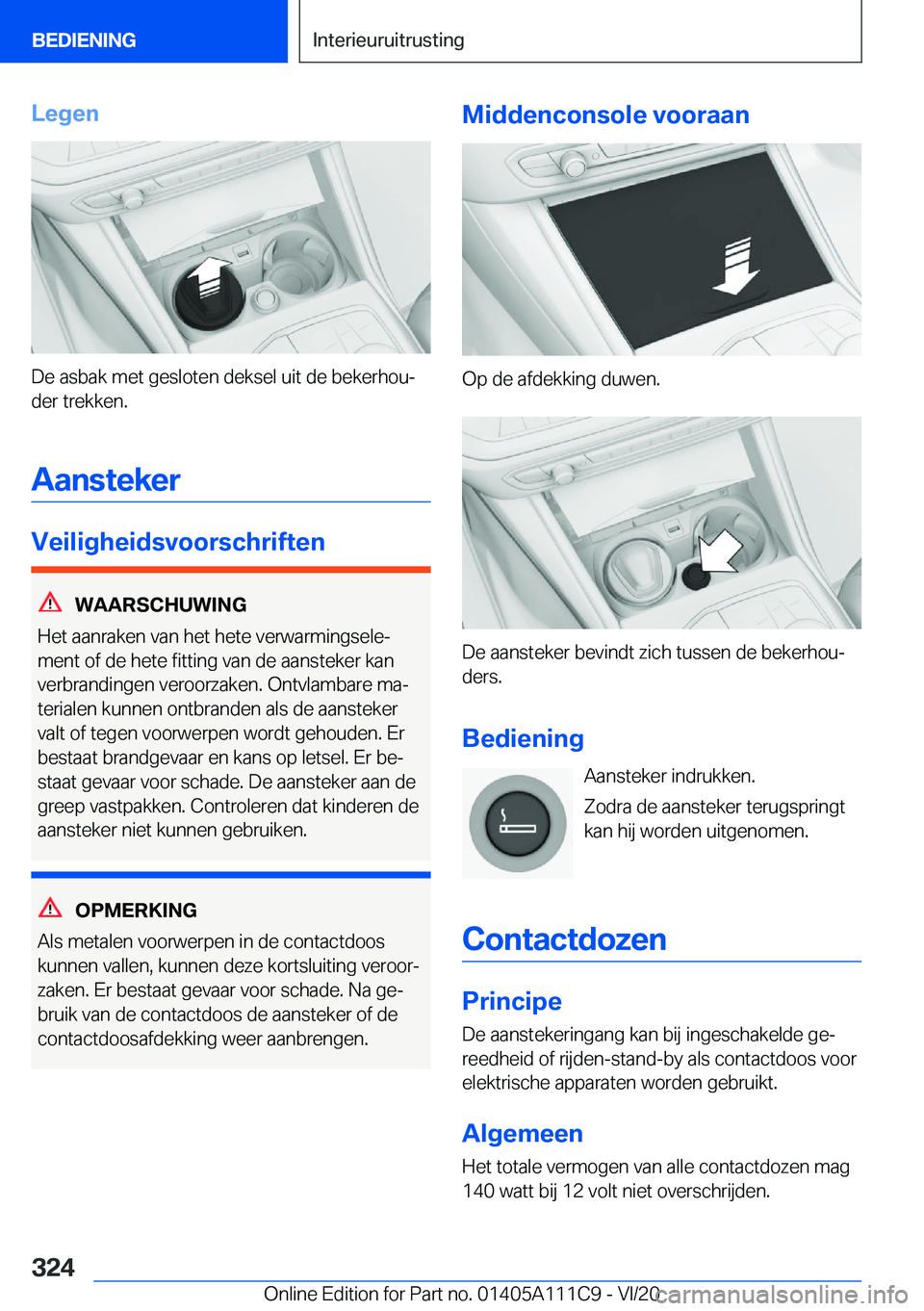 BEDIENING

Interieuruitrusting

Legen

De asbak met gesloten deksel uit de bekerhouder trekken.

Aansteker

Veiligheidsvoorschriften

WAARSCHUWING

Het aanraken van het hete verwarmingselement of de hete fitting van de aansteker kan verbrandingen veroorzaken. Ontvlambare materialen kunnen ontbranden als de aansteker valt of tegen voorwerpen wordt gehouden. Er bestaat brandgevaar en kans op letsel. Er bestaat gevaar voor schade. De aansteker aan de greep vastpakken. Controleren dat kinderen de aansteker niet kunnen gebruiken.

OPMERKING

Als metalen voorwerpen in de contactdoos kunnen vallen, kunnen deze kortsluiting veroorzaken. Er bestaat gevaar voor schade. Na gebruik van de contactdoos de aansteker of de contactdoosafdekking weer aanbrengen.

Middenconsole vooraan

Op de afdekking duwen.

De aansteker bevindt zich tussen de bekerhouders.

Bediening

Aansteker indrukken.

Zodra de aansteker terugspringt kan hij worden uitgenomen.

Contactdozen

Principe

De aanstekeringang kan bij ingeschakelde gereedheid of rijden-stand-by als contactdoos voor elektrische apparaten worden gebruikt.

Algemeen

Het totale vermogen van alle contactdozen mag 140 watt bij 12 volt niet overschrijden.

324

Online Edition for Part no. 01405A111C9 - VI/20 carmanualsonline.info