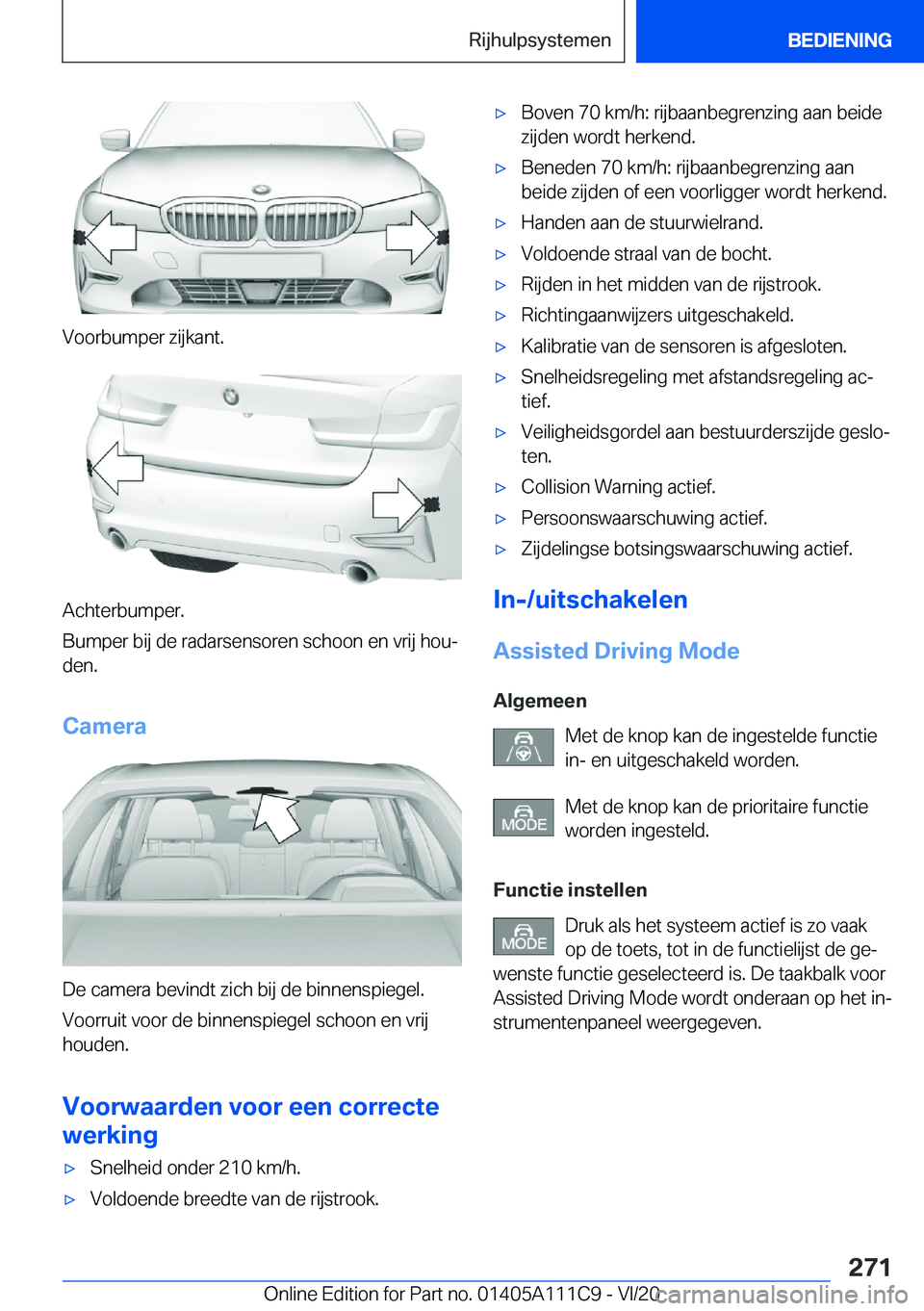 Rijhulpsystemen BEDIENING

Voorbumper zijkant.

Achterbumper.

Bumper bij de radarsensoren schoon en vrij houden.

Camera

De camera bevindt zich bij de binnenspiegel.

Voorruit voor de binnenspiegel schoon en vrij houden.

Voorwaarden voor een correcte werking

▷ Snelheid onder 210 km/h.

▷ Voldoende breedte van de rijstrook.

▷ Boven 70 km/h: rijbaanbegrenzing aan beide zijden wordt herkend.

▷ Beneden 70 km/h: rijbaanbegrenzing aan beide zijden of een voorligger wordt herkend.

▷ Handen aan de stuurwielrand.

▷ Voldoende straal van de bocht.

▷ Rijden in het midden van de rijstrook.

▷ Richtingaanwijzers uitgeschakeld.

▷ Kalibratie van de sensoren is afgesloten.

▷ Snelheidsregeling met afstandsregeling actief.

▷ Veiligheidsgordel aan bestuurderszijde gesloten.

▷ Collision Warning actief.

▷ Persoonswaarschuwing actief.

▷ Zijdelingse botsingswaarschuwing actief.

In-/uitschakelen

Assisted Driving Mode

Algemeen

Met de knop kan de ingestelde functie in- en uitgeschakeld worden.

MODE Met de knop kan de prioritaire functie worden ingesteld.

Functie instellen

MODE Druk als het systeem actief is zo vaak op de toets, tot in de functielijst de gewenste functie geselecteerd is. De taakbalk voor Assisted Driving Mode wordt onderaan op het instrumentenpaneel weergegeven.

271

Online Edition for Part no. 01405A111C9 - VI/20 carmanualsonline.info