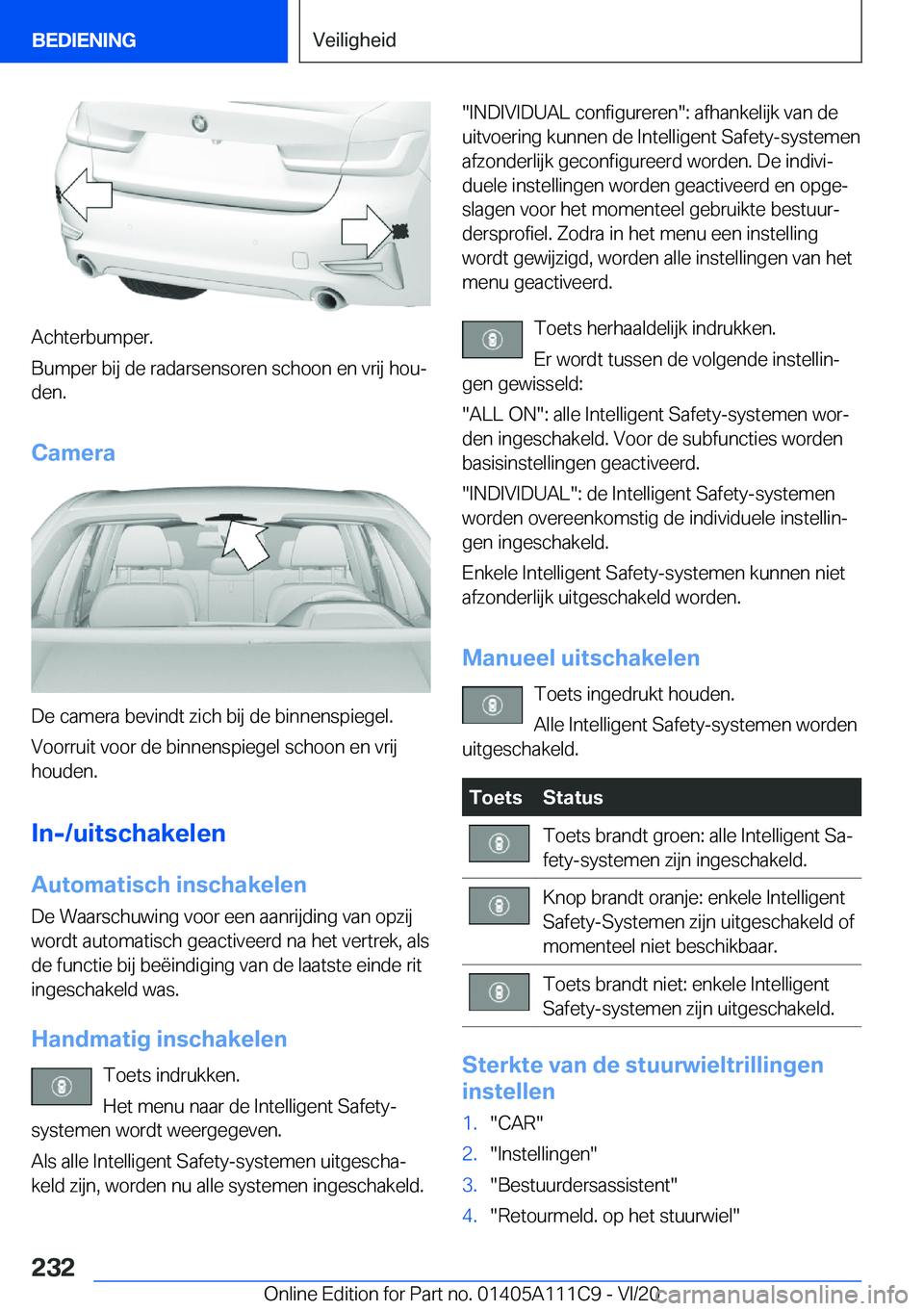 BEDIENING Veiligheid

Achterbumper.

Bumper bij de radarsensoren schoon en vrij houden.

Camera

De camera bevindt zich bij de binnenspiegel.

Voorruit voor de binnenspiegel schoon en vrij houden.

In-/uitschakelen

Automatisch inschakelen

De Waarschuwing voor een aanrijding van opzij wordt automatisch geactiveerd na het vertrek, als de functie bij beëindiging van de laatste einde rit ingeschakeld was.

Handmatig inschakelen

Toets indrukken.

Het menu naar de Intelligent Safety-systemen wordt weergegeven.

Als alle Intelligent Safety-systemen uitgeschakeld zijn, worden nu alle systemen ingeschakeld.

"INDIVIDUAL configureren": afhankelijk van de uitvoering kunnen de Intelligent Safety-systemen afzonderlijk geconfigureerd worden. De individuele instellingen worden geactiveerd en opgeslagen voor het momenteel gebruikte bestuurdersprofiel. Zodra in het menu een instelling wordt gewijzigd, worden alle instellingen van het menu geactiveerd.

Toets herhaaldelijk indrukken.

Er wordt tussen de volgende instellingen gewisseld:

"ALL ON": alle Intelligent Safety-systemen worden ingeschakeld. Voor de subfuncties worden basisinstellingen geactiveerd.

"INDIVIDUAL": de Intelligent Safety-systemen worden overeenkomstig de individuele instellingen ingeschakeld.

Enkele Intelligent Safety-systemen kunnen niet afzonderlijk uitgeschakeld worden.

Manueel uitschakelen

Toets ingedrukt houden.

Alle Intelligent Safety-systemen worden uitgeschakeld.

| Toets | Status |
|---|---|
| | Toets brandt groen: alle Intelligent Safety-systemen zijn ingeschakeld. |
| | Knop brandt oranje: enkele Intelligent Safety-Systemen zijn uitgeschakeld of momenteel niet beschikbaar. |
| | Toets brandt niet: enkele Intelligent Safety-systemen zijn uitgeschakeld. |

Sterkte van de stuurwieltrillingen instellen

1. "CAR"
2. "Instellingen"
3. "Bestuurdersassistent"
4. "Retourmeld. op het stuurwiel"

232

Online Edition for Part no. 01405A111C9 - VI/20

carmanualsonline.info