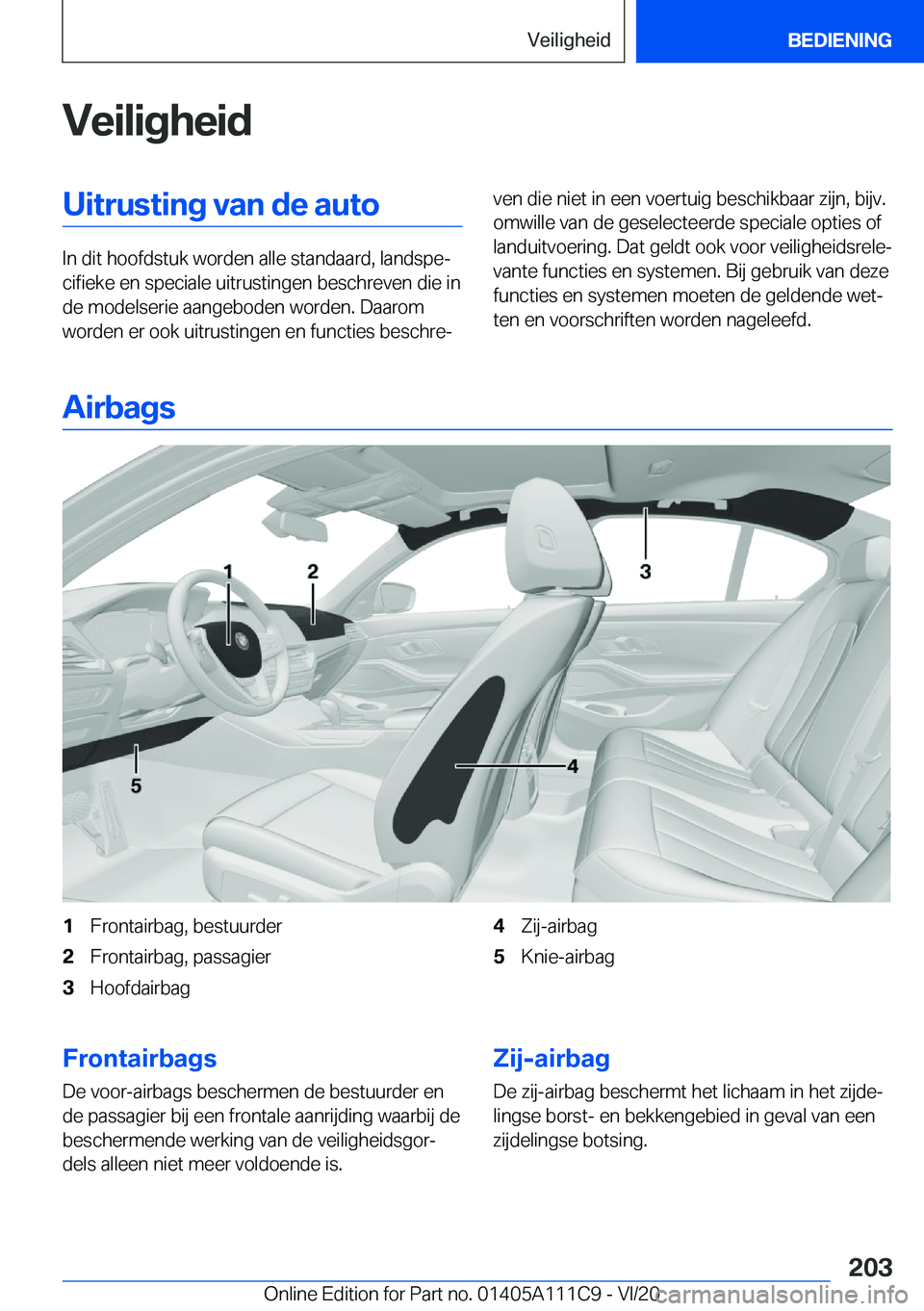 Veiligheid BEDIENING

Veiligheid

Uitrusting van de auto

In dit hoofdstuk worden alle standaard, landspecifieke en speciale uitrustingen beschreven die in de modelserie aangeboden worden. Daarom worden er ook uitrustingen en functies beschreven die niet in een voertuig beschikbaar zijn, bijv. omwille van de geselecteerde speciale opties of landuitvoering. Dat geldt ook voor veiligheidsrelevante functies en systemen. Bij gebruik van deze functies en systemen moeten de geldende wetten en voorschriften worden nageleefd.

Airbags

1 2 3 4 5

1 Frontairbag, bestuurder
2 Frontairbag, passagier
3 Hoofdairbag
4 Zij-airbag
5 Knie-airbag

Frontairbags

De voor-airbags beschermen de bestuurder en de passagier bij een frontale aanrijding waarbij de beschermende werking van de veiligheidsgordels alleen niet meer voldoende is.

Zij-airbag

De zij-airbag beschermt het lichaam in het zijdelingse borst- en bekkengebied in geval van een zijdelingse botsing.

203

Online Edition for Part no. 01405A111C9 - VI/20 carmanualsonline.info