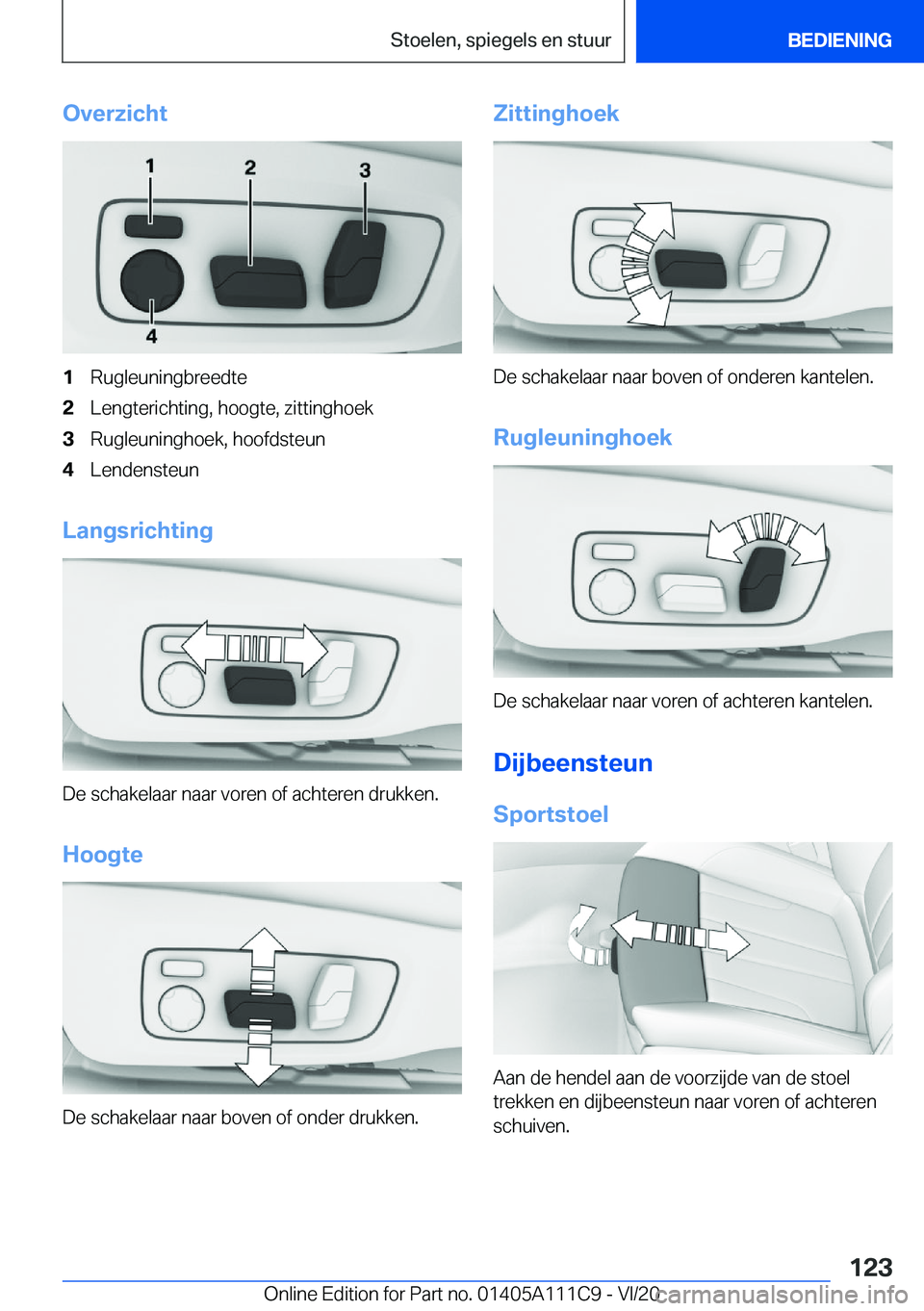 Stoelen, spiegels en stuur

BEDIENING

Overzicht

1

2

3

4

1 Rugleuningbreedte
2 Lengterichting, hoogte, zittinghoek
3 Rugleuninghoek, hoofdsteun
4 Lendensteun

Langsrichting

De schakelaar naar voren of achteren drukken.

Hoogte

De schakelaar naar boven of onder drukken.

Zittinghoek

De schakelaar naar boven of onderen kantelen.

Rugleuninghoek

De schakelaar naar voren of achteren kantelen.

Dijbeensteun

Sportstoel

Aan de hendel aan de voorzijde van de stoel trekken en dijbeensteun naar voren of achteren schuiven.

123

Online Edition for Part no. 01405A111C9 - VI/20

carmanualsonline.info