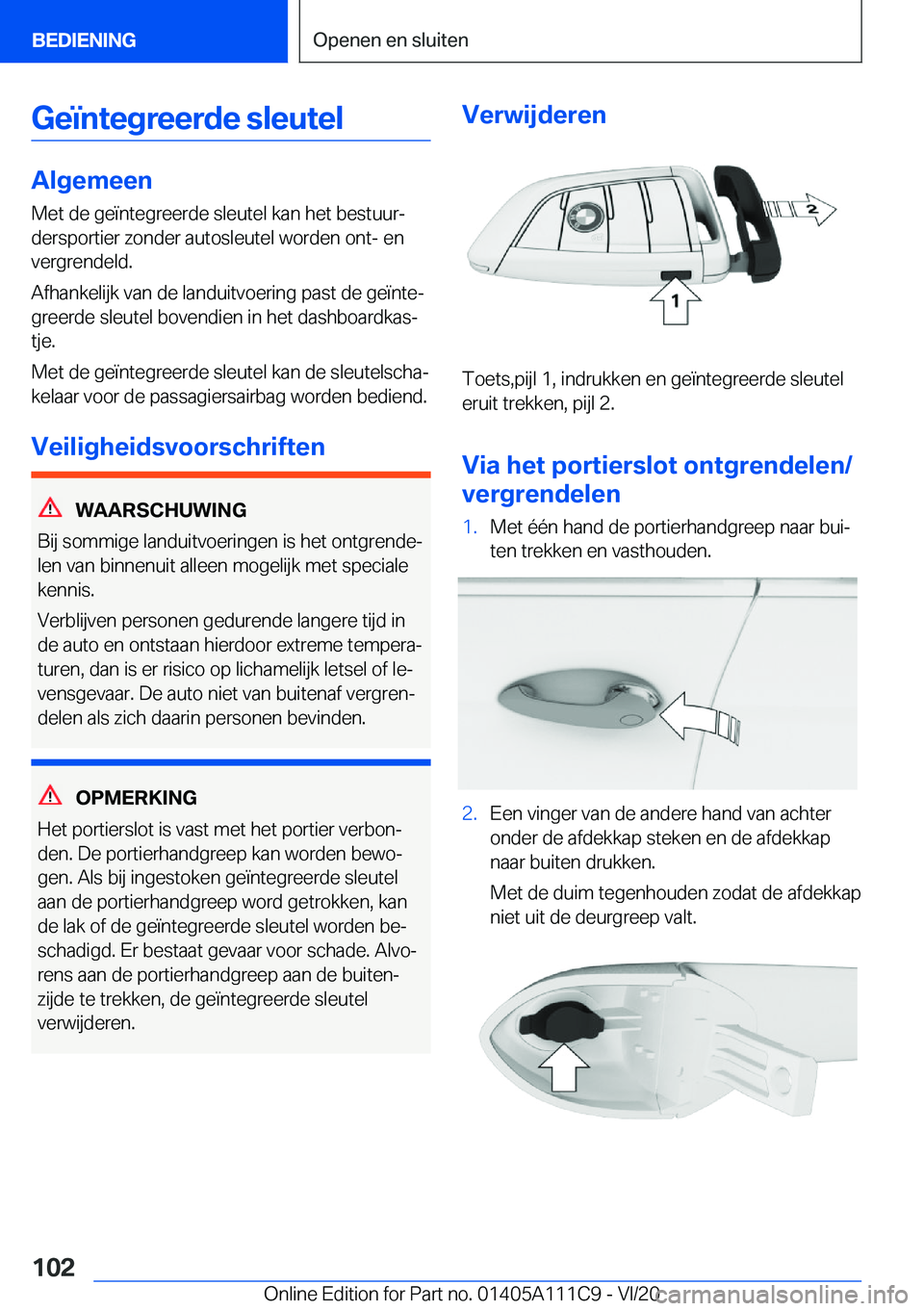 BEDIENING

Openen en sluiten

Geïntegreerde sleutel

Algemeen

Met de geïntegreerde sleutel kan het bestuurdersportier zonder autosleutel worden ont- en vergrendeld.

Afhankelijk van de landuitvoering past de geïntegreerde sleutel bovendien in het dashboardkastje.

Met de geïntegreerde sleutel kan de sleutelschakelaar voor de passagiersairbag worden bediend.

Veiligheidsvoorschriften

WAARSCHUWING

Bij sommige landuitvoeringen is het ontgrendelen van binnenuit alleen mogelijk met speciale kennis.

Verblijven personen gedurende langere tijd in de auto en ontstaan hierdoor extreme temperaturen, dan is er risico op lichamelijk letsel of levensgevaar. De auto niet van buitenaf vergrendelen als zich daarin personen bevinden.

OPMERKING

Het portierslot is vast met het portier verbonden. De portierhandgreep kan worden bewogen. Als bij ingestoken geïntegreerde sleutel aan de portierhandgreep word getrokken, kan de lak of de geïntegreerde sleutel worden beschadigd. Er bestaat gevaar voor schade. Alvorens aan de portierhandgreep aan de buitenzijde te trekken, de geïntegreerde sleutel verwijderen.

Verwijderen

2

1

Toets,pijl 1, indrukken en geïntegreerde sleutel eruit trekken, pijl 2.

Via het portierslot ontgrendelen/vergrendelen

1. Met één hand de portierhandgreep naar buiten trekken en vasthouden.

2. Een vinger van de andere hand van achter onder de afdekkap steken en de afdekkap naar buiten drukken.

Met de duim tegenhouden zodat de afdekkap niet uit de deurgreep valt.

102

Online Edition for Part no. 01405A111C9 - VI/20

carmanualsonline.info