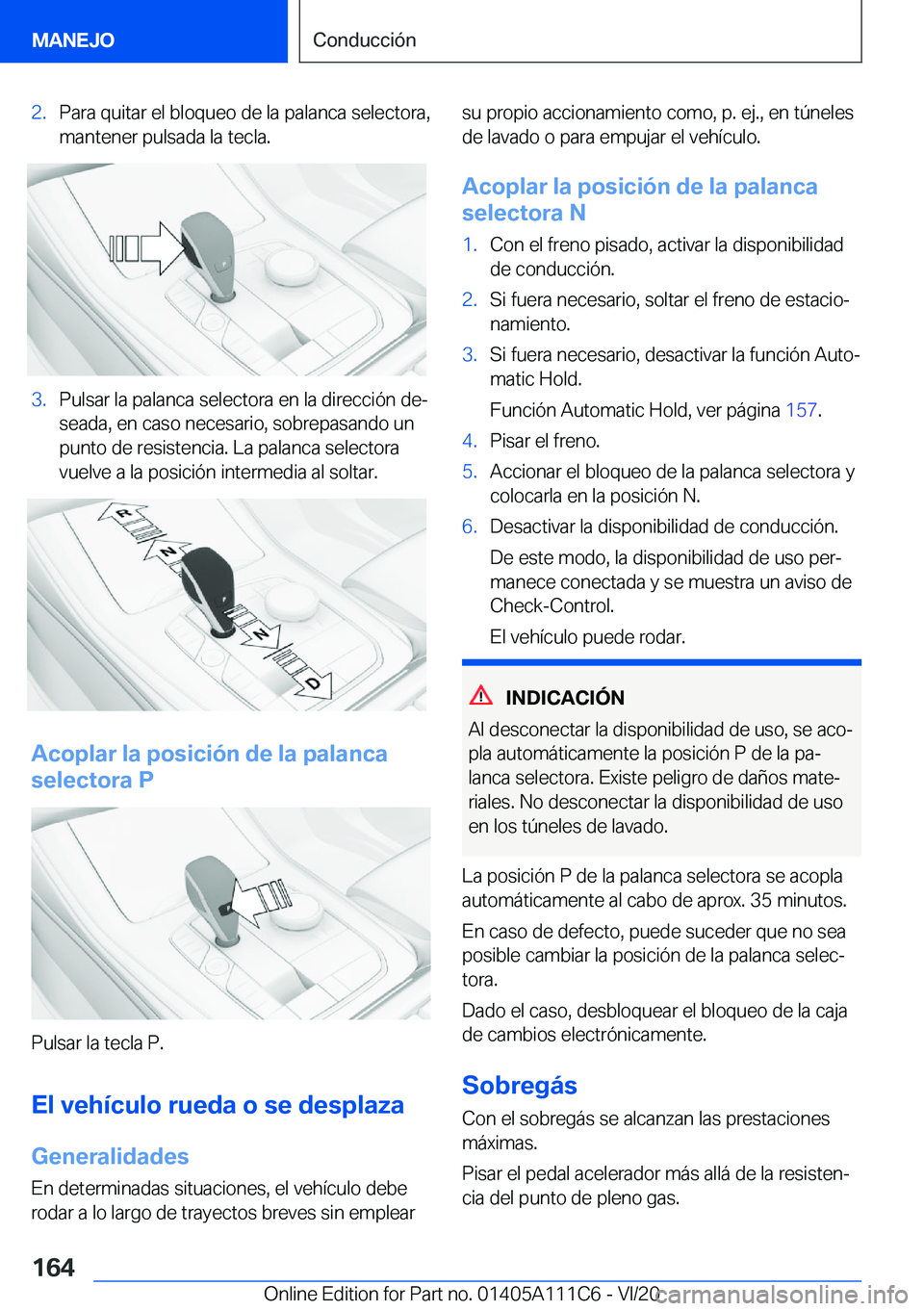 MANEJO

Conducción

2. Para quitar el bloqueo de la palanca selectora, mantener pulsada la tecla.

3. Pulsar la palanca selectora en la dirección deseada, en caso necesario, sobrepasando un punto de resistencia. La palanca selectora vuelve a la posición intermedia al soltar.

R
N
N
D

Acoplar la posición de la palanca selectora P

Pulsar la tecla P.

El vehículo rueda o se desplaza

Generalidades

En determinadas situaciones, el vehículo debe rodar a lo largo de trayectos breves sin emplear su propio accionamiento como, p. ej., en túneles de lavado o para empujar el vehículo.

Acoplar la posición de la palanca selectora N

1. Con el freno pisado, activar la disponibilidad de conducción.

2. Si fuera necesario, soltar el freno de estacionamiento.

3. Si fuera necesario, desactivar la función Automatic Hold.

Función Automatic Hold, ver página 157.

4. Pisar el freno.

5. Accionar el bloqueo de la palanca selectora y colocarla en la posición N.

6. Desactivar la disponibilidad de conducción.

De este modo, la disponibilidad de uso permanece conectada y se muestra un aviso de Check-Control.

El vehículo puede rodar.

INDICACIÓN

Al desconectar la disponibilidad de uso, se acopla automáticamente la posición P de la palanca selectora. Existe peligro de daños materiales. No desconectar la disponibilidad de uso en los túneles de lavado.

La posición P de la palanca selectora se acopla automáticamente al cabo de aprox. 35 minutos.

En caso de defecto, puede suceder que no sea posible cambiar la posición de la palanca selectora.

Dado el caso, desbloquear el bloqueo de la caja de cambios electrónicamente.

Sobregás

Con el sobregás se alcanzan las prestaciones máximas.

Pisar el pedal acelerador más allá de la resistencia del punto de pleno gas.

164

Online Edition for Part no. 01405A111C6 - VI/20 carmanualsonline.info