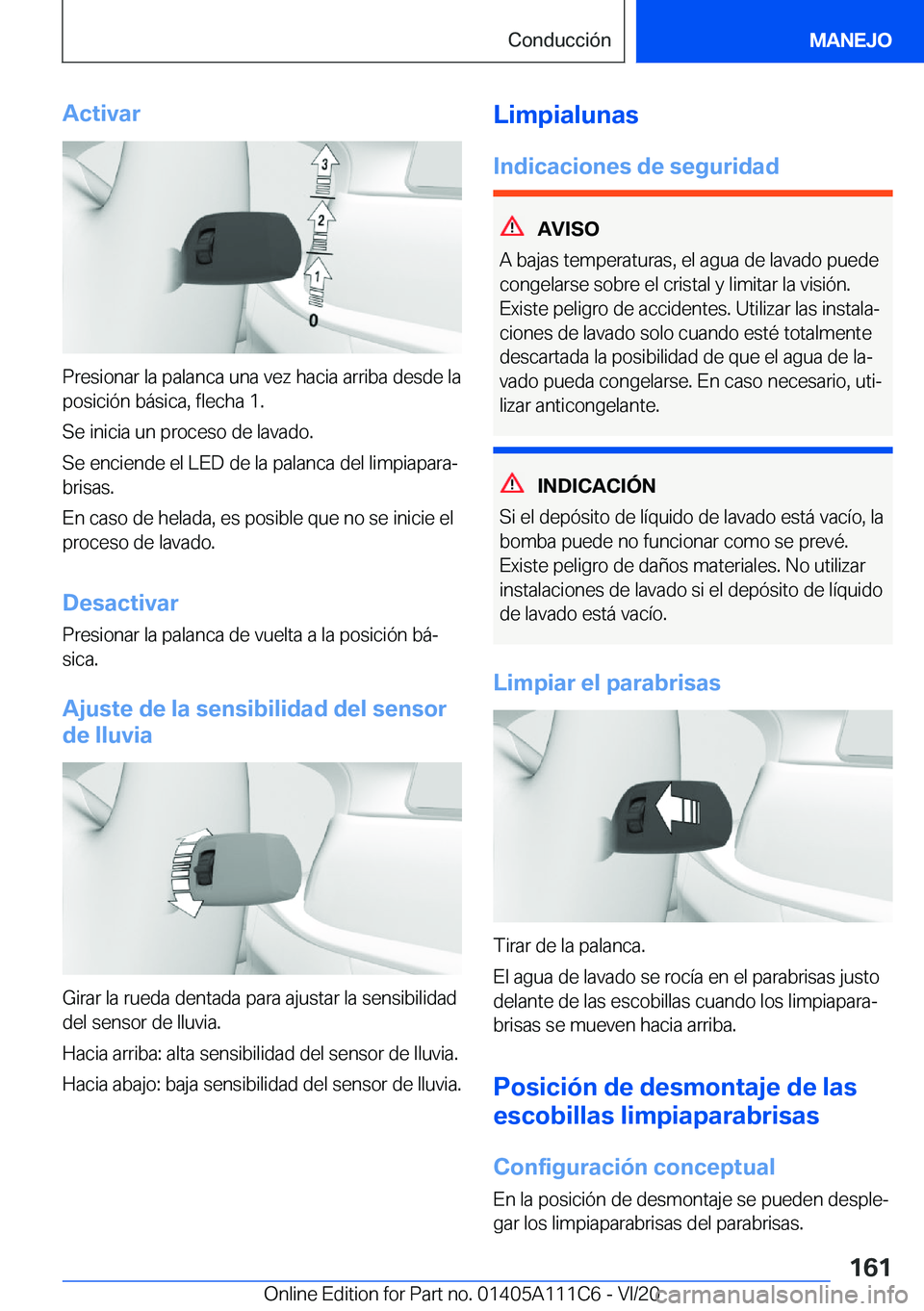 Conducción

MANEJO

Activar

3

2

1

0

Presionar la palanca una vez hacia arriba desde la posición básica, flecha 1.

Se inicia un proceso de lavado.

Se enciende el LED de la palanca del limpiaparabrisas.

En caso de helada, es posible que no se inicie el proceso de lavado.

Desactivar

Presionar la palanca de vuelta a la posición básica.

Ajuste de la sensibilidad del sensor de lluvia

Girar la rueda dentada para ajustar la sensibilidad del sensor de lluvia.

Hacia arriba: alta sensibilidad del sensor de lluvia.

Hacia abajo: baja sensibilidad del sensor de lluvia.

Limpialunas

Indicaciones de seguridad

AVISO

A bajas temperaturas, el agua de lavado puede congelarse sobre el cristal y limitar la visión. Existe peligro de accidentes. Utilizar las instalaciones de lavado solo cuando esté totalmente descartada la posibilidad de que el agua de lavado pueda congelarse. En caso necesario, utilizar anticongelante.

INDICACIÓN

Si el depósito de líquido de lavado está vacío, la bomba puede no funcionar como se prevé. Existe peligro de daños materiales. No utilizar instalaciones de lavado si el depósito de líquido de lavado está vacío.

Limpiar el parabrisas

Tirar de la palanca.

El agua de lavado se rocía en el parabrisas justo delante de las escobillas cuando los limpiaparabrisas se mueven hacia arriba.

Posición de desmontaje de las escobillas limpiaparabrisas

Configuración conceptual

En la posición de desmontaje se pueden desplegar los limpiaparabrisas del parabrisas.

161

Online Edition for Part no. 01405A111C6 - VI/20

carmanualsonline.info