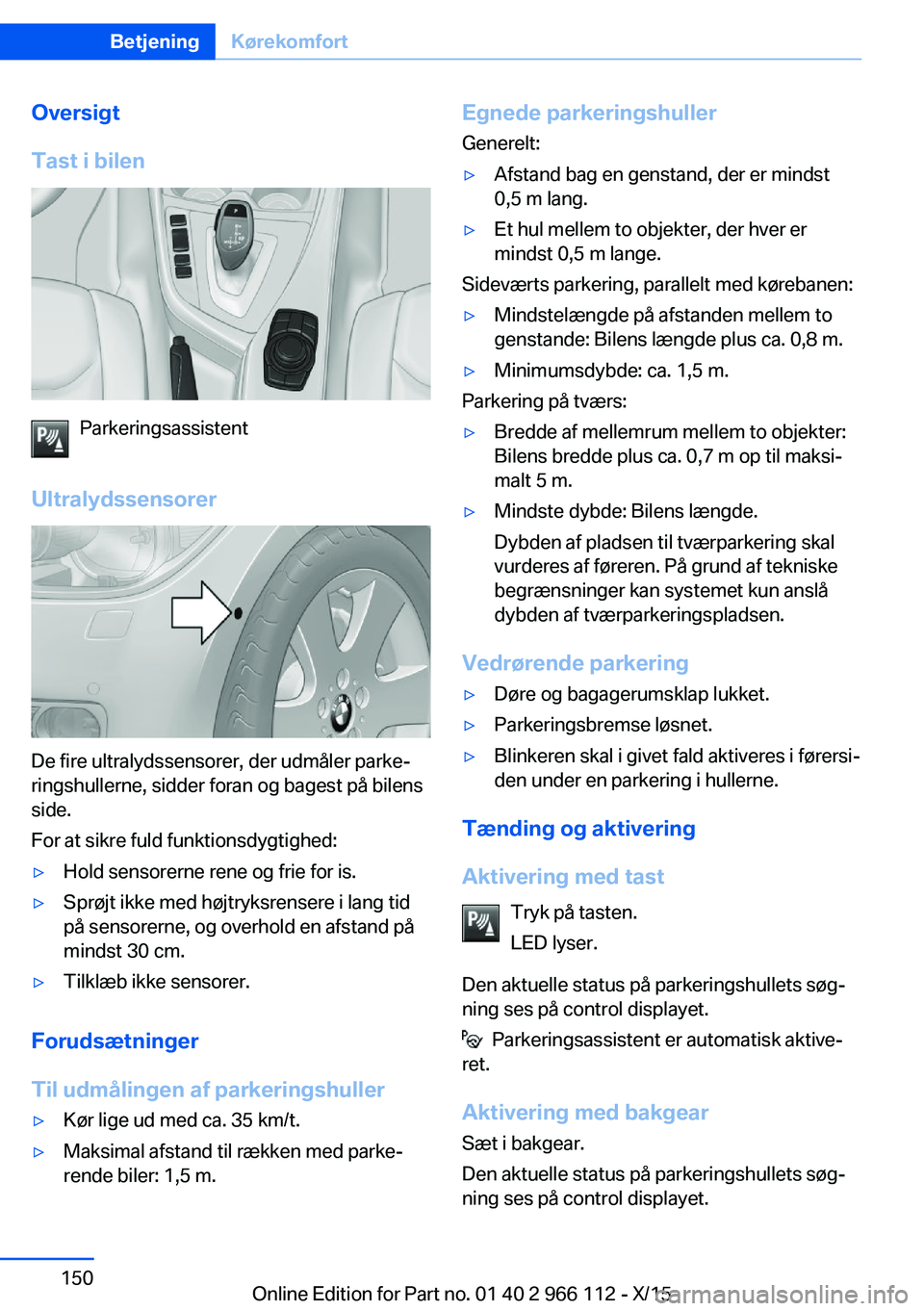 Betjening Kørekomfort

Oversigt

Tast i bilen

Parkeringsassistent

Ultralydssensorer

De fire ultralydssensorer, der udmåler parkeringshullerne, sidder foran og bagest på bilens side.

For at sikre fuld funktionsdygtighed:

▷ Hold sensorerne rene og frie for is.

▷ Sprøjt ikke med højtryksrensere i lang tid på sensorerne, og overhold en afstand på mindst 30 cm.

▷ Tilklæb ikke sensorer.

Forudsætninger

Til udmålingen af parkeringshuller

▷ Kør lige ud med ca. 35 km/t.

▷ Maksimal afstand til rækken med parkerende biler: 1,5 m.

Egnede parkeringshuller

Generelt:

▷ Afstand bag en genstand, der er mindst 0,5 m lang.

▷ Et hul mellem to objekter, der hver er mindst 0,5 m lange.

Sideværts parkering, parallelt med kørebanen:

▷ Mindstelængde på afstanden mellem to genstande: Bilens længde plus ca. 0,8 m.

▷ Minimumsdybde: ca. 1,5 m.

Parkering på tværs:

▷ Bredde af mellemrum mellem to objekter: Bilens bredde plus ca. 0,7 m op til maksimalt 5 m.

▷ Mindste dybde: Bilens længde.

Dybden af pladsen til tværparkering skal vurderes af føreren. På grund af tekniske begrænsninger kan systemet kun anslå dybden af tværparkeringspladsen.

Vedrørende parkering

▷ Døre og bagagerumsklap lukket.

▷ Parkeringsbremse løsnet.

▷ Blinkeren skal i givet fald aktiveres i førersiden under en parkering i hullerne.

Tænding og aktivering

Aktivering med tast

Tryk på tasten.

LED lyser.

Den aktuelle status på parkeringshullets søgning ses på control displayet.

Parkeringsassistent er automatisk aktiveret.

Aktivering med bakgear

Sæt i bakgear.

Den aktuelle status på parkeringshullets søgning ses på control displayet.

150

Online Edition for Part no. 01 40 2 966 112 - X/15

carmanualsonline.info