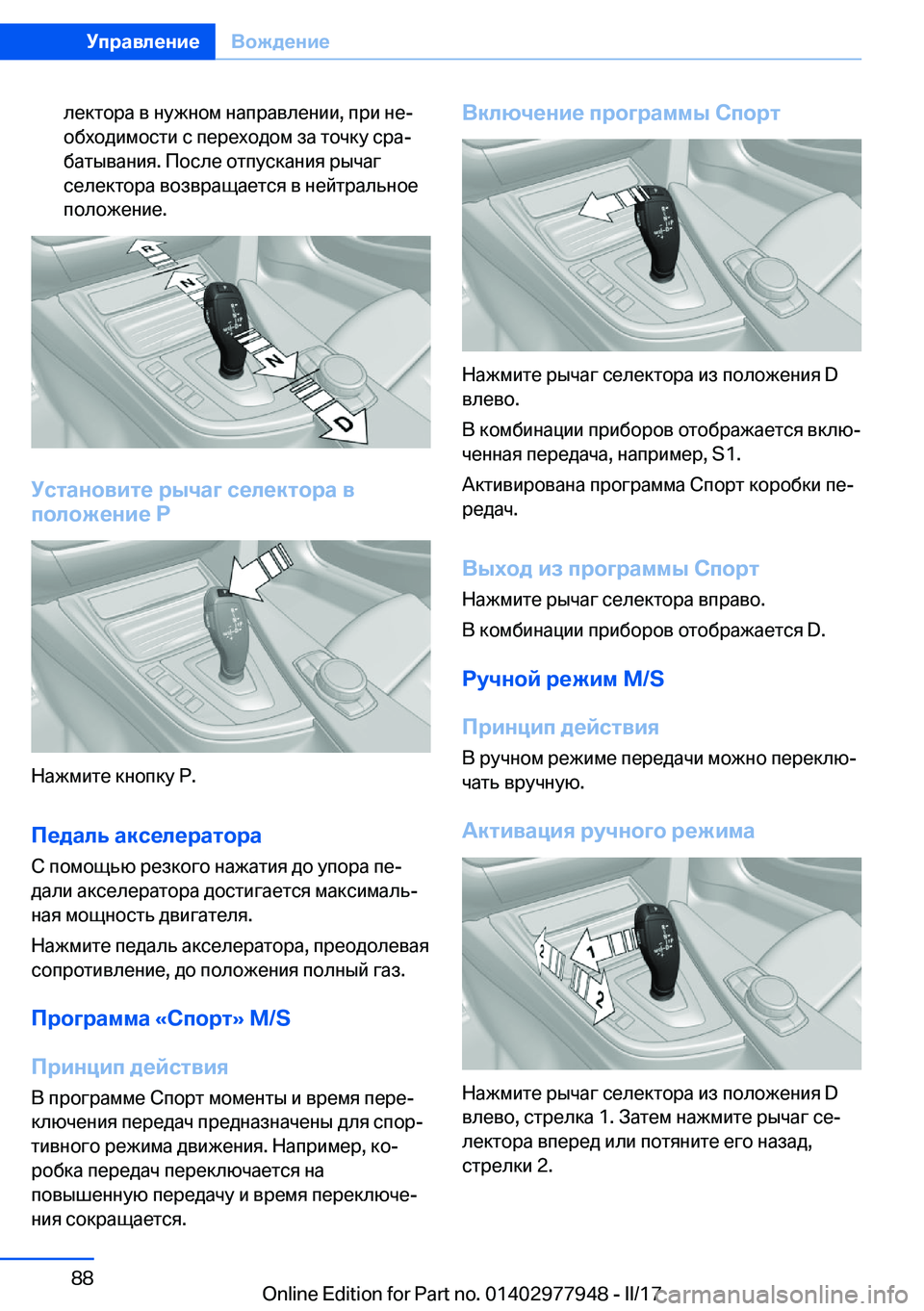 Управление Вождение

лектора в нужном направлении, при необходимости с переходом за точку срабатывания. После отпускания рычаг селектора возвращается в нейтральное положение.

R N N D

Установите рычаг селектора в положение P

Нажмите кнопку P.

Педаль акселератора

С помощью резкого нажатия до упора педали акселератора достигается максимальная мощность двигателя.

Нажмите педаль акселератора, преодолевая сопротивление, до положения полный газ.

Программа «Спорт» M/S

Принцип действия

В программе Спорт моменты и время переключения передач предназначены для спортивного режима движения. Например, коробка передач переключается на повышенную передачу и время переключения сокращается.

Включение программы Спорт

Нажмите рычаг селектора из положения D влево.

В комбинации приборов отображается включенная передача, например, S1.

Активирована программа Спорт коробки передач.

Выход из программы Спорт

Нажмите рычаг селектора вправо.

В комбинации приборов отображается D.

Ручной режим M/S

Принцип действия

В ручном режиме передачи можно переключать вручную.

Активация ручного режима

2 1 2

Нажмите рычаг селектора из положения D влево, стрелка 1. Затем нажмите рычаг селектора вперед или потяните его назад, стрелки 2.

88

Online Edition for Part no. 01402977948 - II/17 carmanualsonline.info