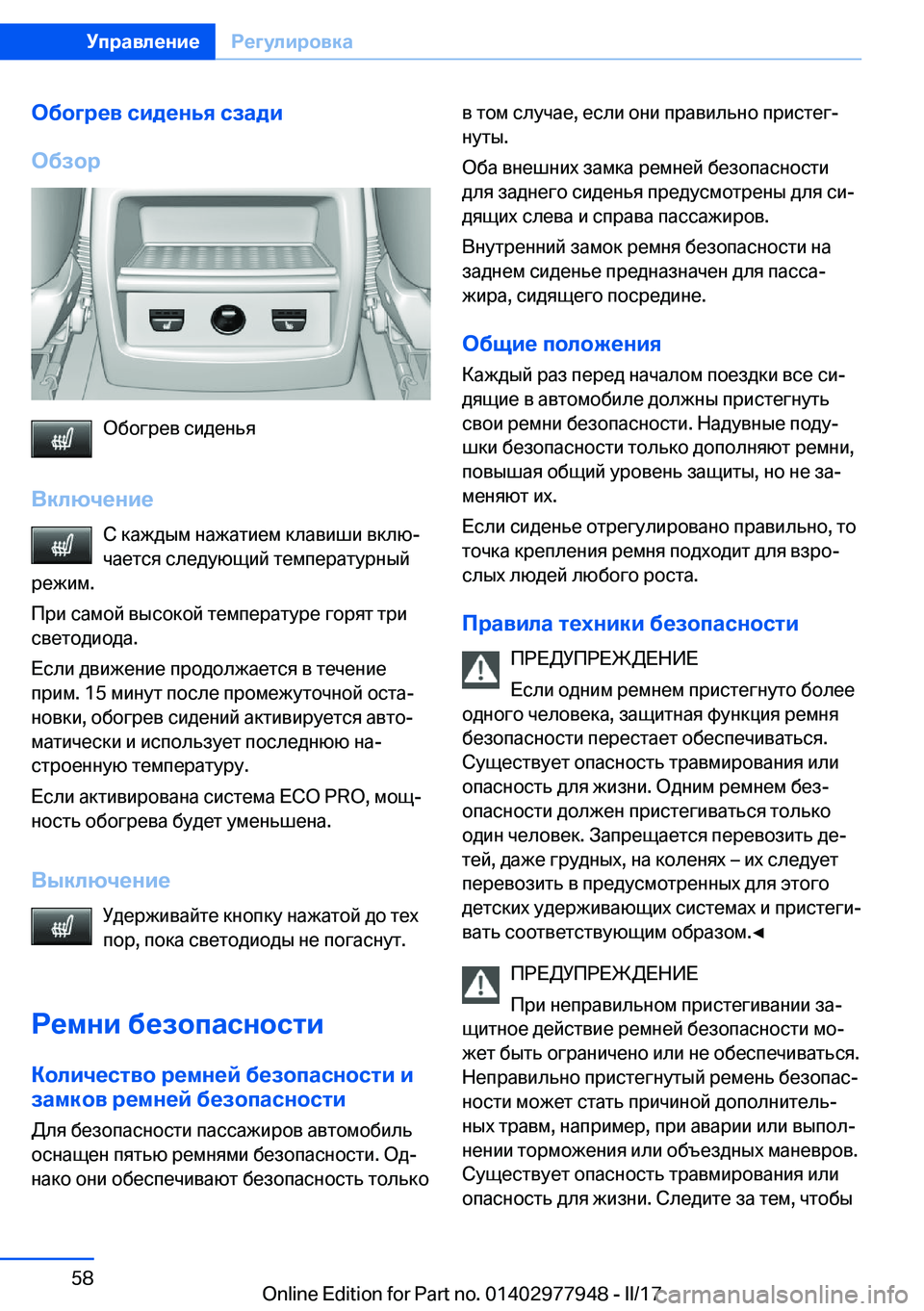 Управление Регулировка

Обогрев сиденья сзади

Обзор

Обогрев сиденья

Включение

С каждым нажатием клавиши включается следующий температурный режим.

При самой высокой температуре горят три светодиода.

Если движение продолжается в течение прим. 15 минут после промежуточной остановки, обогрев сидений активируется автоматически и использует последнюю настроенную температуру.

Если активирована система ECO PRO, мощность обогрева будет уменьшена.

Выключение

Удерживайте кнопку нажатой до тех пор, пока светодиоды не погаснут.

Ремни безопасности

Количество ремней безопасности и замков ремней безопасности

Для безопасности пассажиров автомобиль оснащен пятью ремнями безопасности. Однако они обеспечивают безопасность только в том случае, если они правильно пристегнуты.

Оба внешних замка ремней безопасности для заднего сиденья предусмотрены для сидящих слева и справа пассажиров.

Внутренний замок ремня безопасности на заднем сиденье предназначен для пассажира, сидящего посредине.

Общие положения

Каждый раз перед началом поездки все сидящие в автомобиле должны пристегнуть свои ремни безопасности. Надувные подушки безопасности только дополняют ремни, повышая общий уровень защиты, но не заменяют их.

Если сиденье отрегулировано правильно, то точка крепления ремня подходит для взрослых людей любого роста.

Правила техники безопасности

ПРЕДУПРЕЖДЕНИЕ

Если одним ремнем пристегнуто более одного человека, защитная функция ремня безопасности перестает обеспечиваться. Существует опасность травмирования или опасность для жизни. Одним ремнем безопасности должен пристегиваться только один человек. Запрещается перевозить детей, даже грудных, на коленях – их следует перевозить в предусмотренных для этого детских удерживающих системах и пристегивать соответствующим образом.◄

ПРЕДУПРЕЖДЕНИЕ

При неправильном пристегивании защитное действие ремней безопасности может быть ограничено или не обеспечиваться. Неправильно пристегнутый ремень безопасности может стать причиной дополнительных травм, например, при аварии или выполнении торможения или объездных маневров. Существует опасность травмирования или опасность для жизни. Следите за тем, чтобы

58

Online Edition for Part no. 01402977948 - II/17

carmanualsonline.info