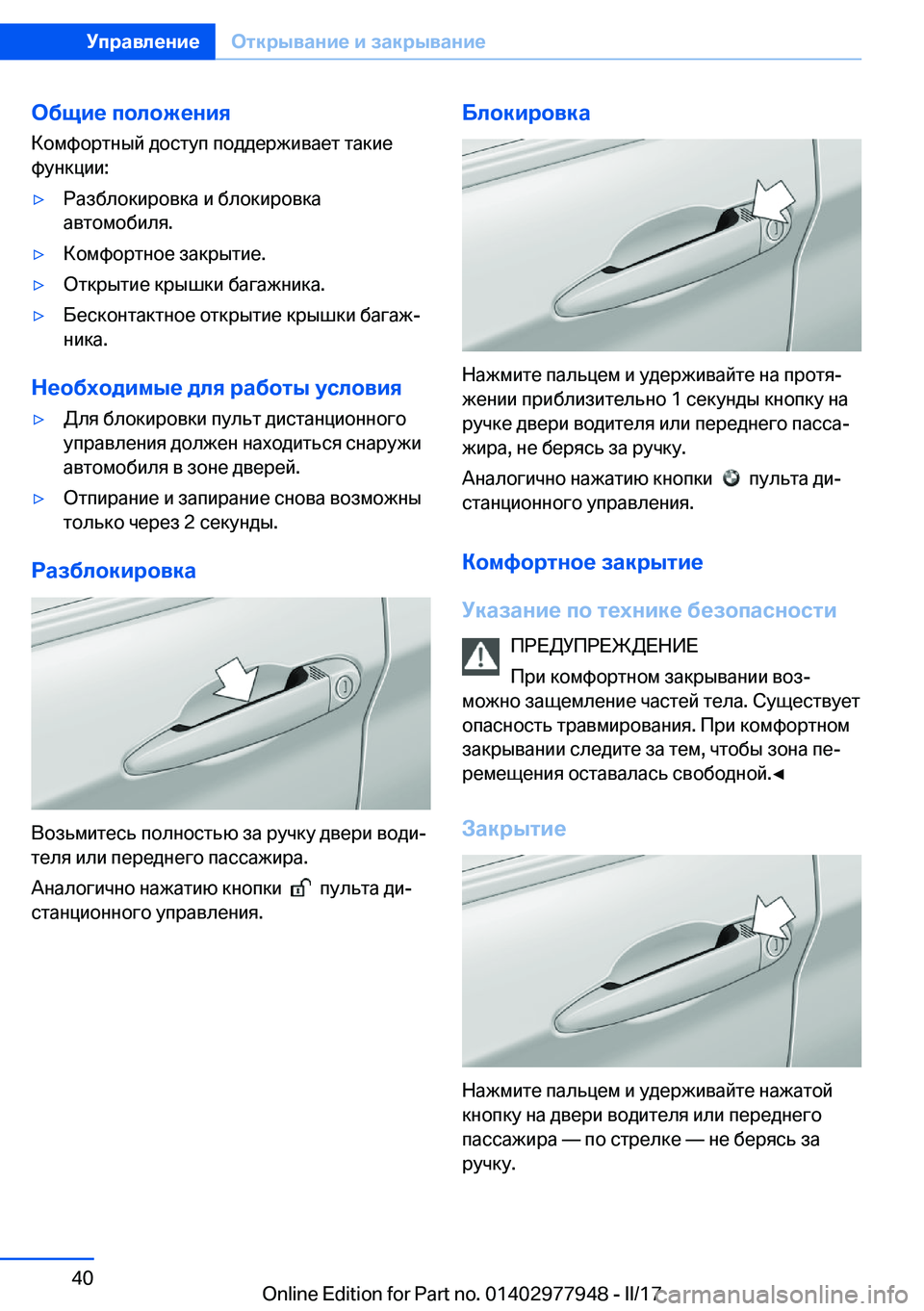 Управление Открывание и закрывание

Общие положения

Комфортный доступ поддерживает такие функции:

▷ Разблокировка и блокировка автомобиля.

▷ Комфортное закрытие.

▷ Открытие крышки багажника.

▷ Бесконтактное открытие крышки багажника.

Необходимые для работы условия

▷ Для блокировки пульт дистанционного управления должен находиться снаружи автомобиля в зоне дверей.

▷ Отпирание и запирание снова возможны только через 2 секунды.

Разблокировка

Возьмитесь полностью за ручку двери водителя или переднего пассажира.

Аналогично нажатию кнопки пульта дистанционного управления.

Блокировка

Нажмите пальцем и удерживайте на протяжении приблизительно 1 секунды кнопку на ручке двери водителя или переднего пассажира, не берясь за ручку.

Аналогично нажатию кнопки пульта дистанционного управления.

Комфортное закрытие

Указание по технике безопасности

ПРЕДУПРЕЖДЕНИЕ

При комфортном закрывании возможно защемление частей тела. Существует опасность травмирования. При комфортном закрывании следите за тем, чтобы зона перемещения оставалась свободной.◄

Закрытие

Нажмите пальцем и удерживайте нажатой кнопку на двери водителя или переднего пассажира — по стрелке — не берясь за ручку.

40

Online Edition for Part no. 01402977948 - II/17

carmanualsonline.info