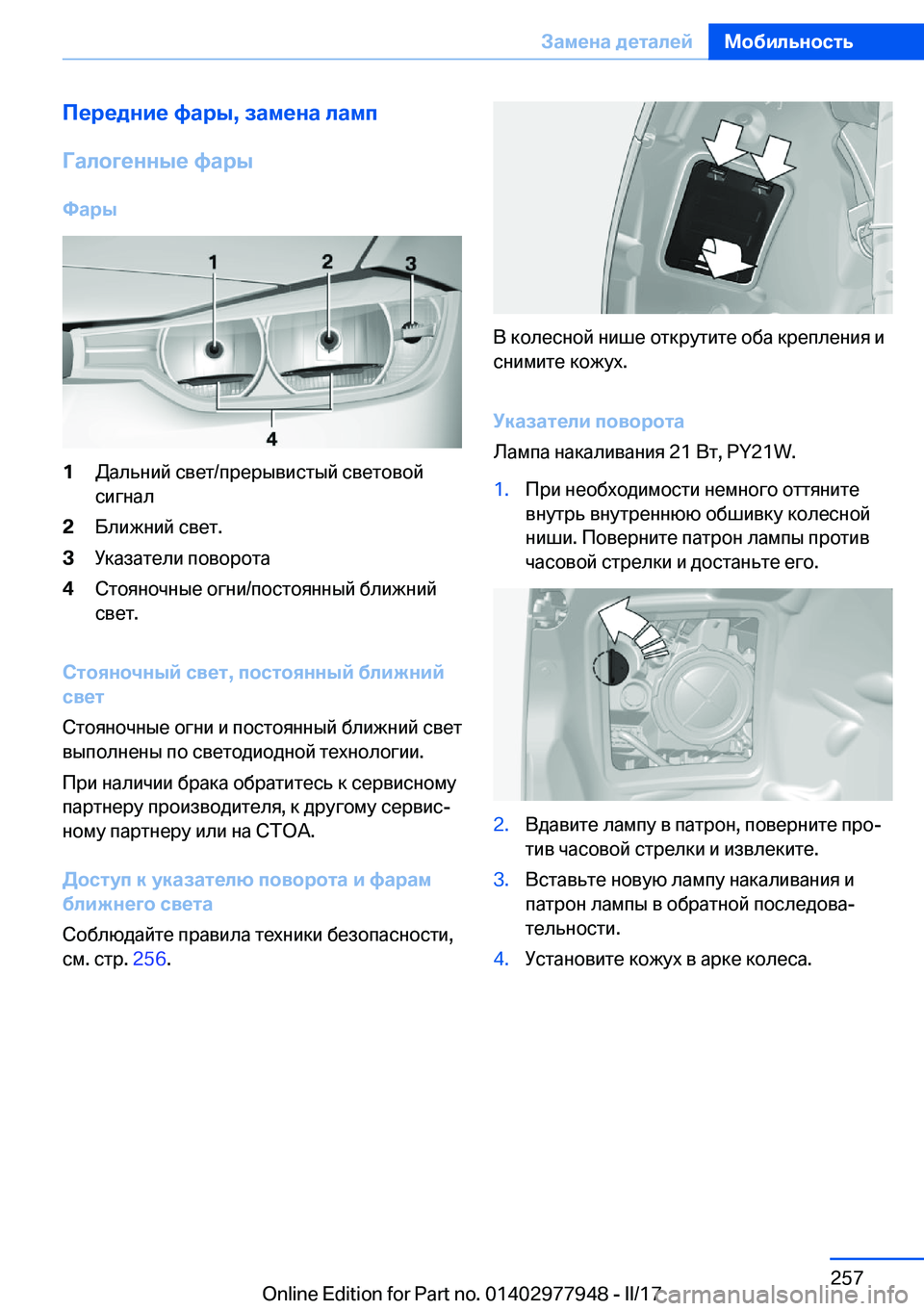 Замена деталей Мобильность

Передние фары, замена ламп

Галогенные фары

Фары

1 2 3

4

1 Дальний свет/прерывистый световой сигнал

2 Ближний свет.

3 Указатели поворота

4 Стояночные огни/постоянный ближний свет.

Стояночный свет, постоянный ближний свет

Стояночные огни и постоянный ближний свет выполнены по светодиодной технологии.

При наличии брака обратитесь к сервисному партнеру производителя, к другому сервисному партнеру или на СТОА.

Доступ к указателю поворота и фарам ближнего света

Соблюдайте правила техники безопасности, см. стр. 256.

В колесной нише открутите оба крепления и снимите кожух.

Указатели поворота

Лампа накаливания 21 Вт, PY21W.

1. При необходимости немного оттяните внутрь внутреннюю обшивку колесной ниши. Поверните патрон лампы против часовой стрелки и достаньте его.

2. Вдавите лампу в патрон, поверните против часовой стрелки и извлеките.

3. Вставьте новую лампу накаливания и патрон лампы в обратной последовательности.

4. Установите кожух в арке колеса.

257

Online Edition for Part no. 01402977948 - II/17 carmanualsonline.info