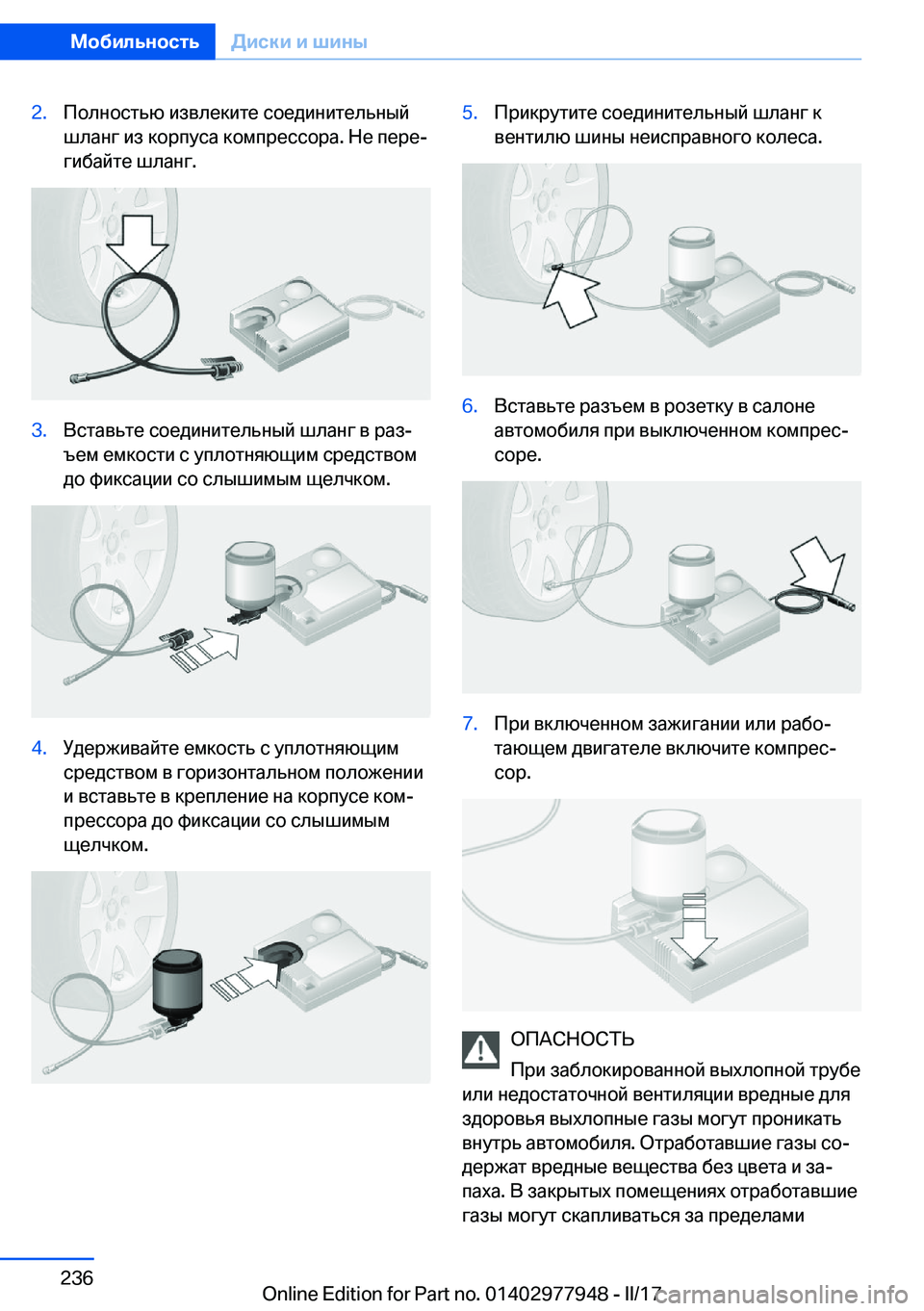 Мобильность Диски и шины

2. Полностью извлеките соединительный шланг из корпуса компрессора. Не перегибайте шланг.

3. Вставьте соединительный шланг в разъем емкости с уплотняющим средством до фиксации со слышимым щелчком.

4. Удерживайте емкость с уплотняющим средством в горизонтальном положении и вставьте в крепление на корпусе компрессора до фиксации со слышимым щелчком.

5. Прикрутите соединительный шланг к вентилю шины неисправного колеса.

6. Вставьте разъем в розетку в салоне автомобиля при выключенном компрессоре.

7. При включенном зажигании или работающем двигателе включите компрессор.

ОПАСНОСТЬ
При заблокированной выхлопной трубе или недостаточной вентиляции вредные для здоровья выхлопные газы могут проникать внутрь автомобиля. Отработавшие газы содержат вредные вещества без цвета и запаха. В закрытых помещениях отработавшие газы могут скапливаться за пределами

236

Online Edition for Part no. 01402977948 - II/17

carmanualsonline.info