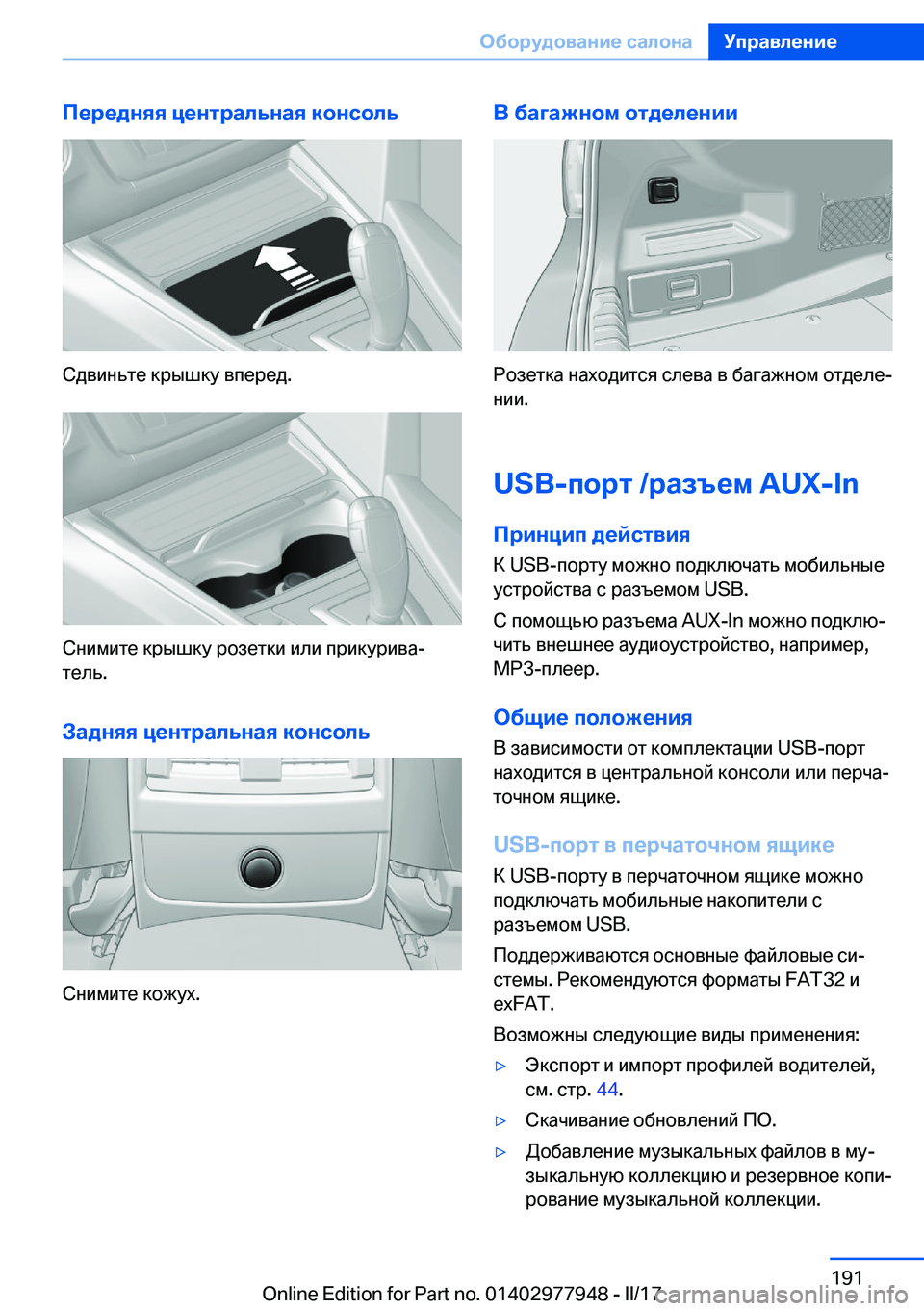 Оборудование салона Управление

Передняя центральная консоль

Сдвиньте крышку вперед.

Снимите крышку розетки или прикуриватель.

Задняя центральная консоль

Снимите кожух.

В багажном отделении

Розетка находится слева в багажном отделении.

USB-порт /разъем AUX-In

Принцип действия

К USB-порту можно подключать мобильные устройства с разъемом USB.

С помощью разъема AUX-In можно подключить внешнее аудиоустройство, например, MP3-плеер.

Общие положения

В зависимости от комплектации USB-порт находится в центральной консоли или перчаточном ящике.

USB-порт в перчаточном ящике

К USB-порту в перчаточном ящике можно подключать мобильные накопители с разъемом USB.

Поддерживаются основные файловые системы. Рекомендуются форматы FAT32 и exFAT.

Возможны следующие виды применения:

▷ Экспорт и импорт профилей водителей, см. стр. 44.

▷ Скачивание обновлений ПО.

▷ Добавление музыкальных файлов в музыкальную коллекцию и резервное копирование музыкальной коллекции.

191

Online Edition for Part no. 01402977948 - II/17 carmanualsonline.info