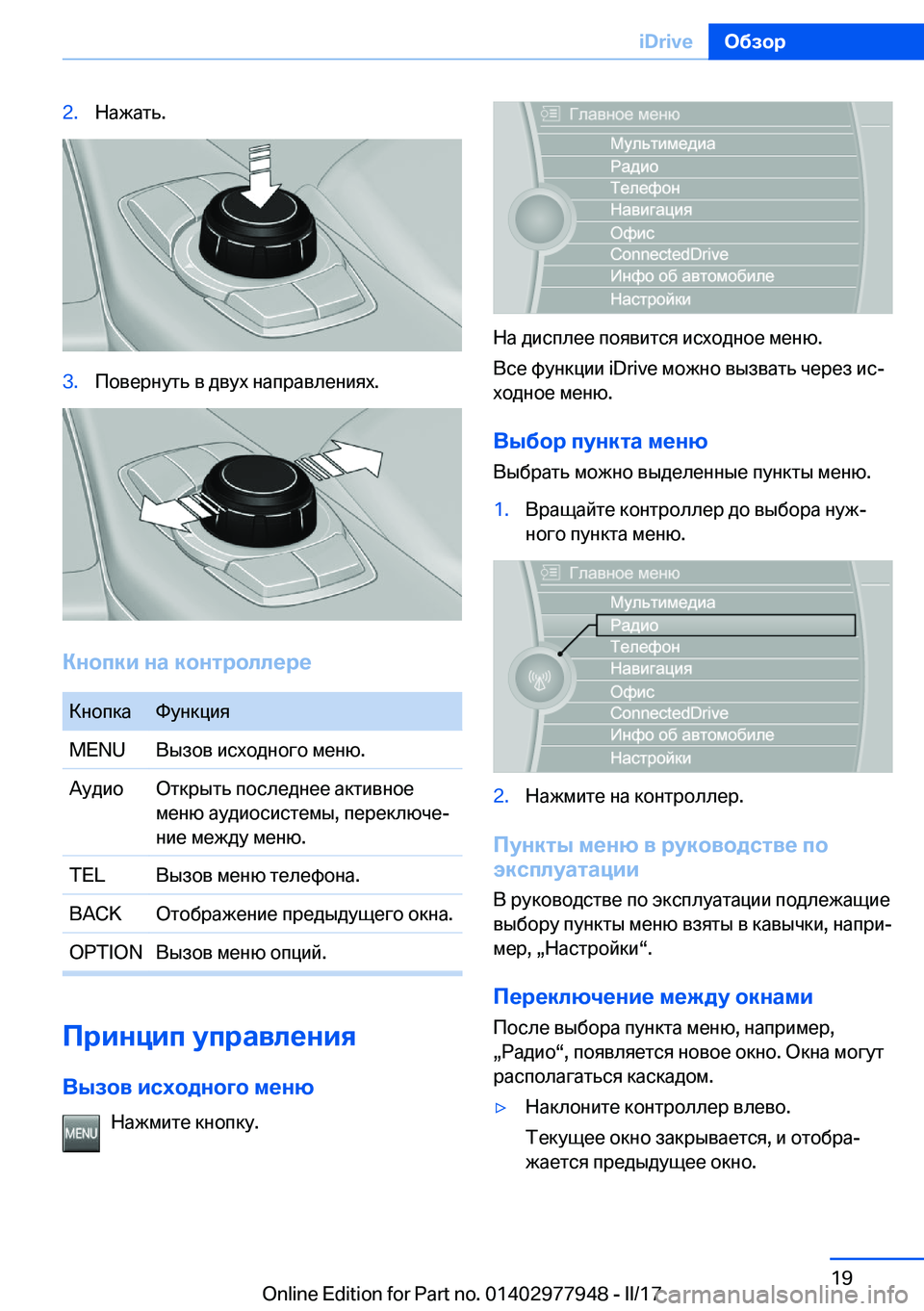 iDrive Обзор

2. Нажать.

3. Повернуть в двух направлениях.

Кнопки на контроллере

| Кнопка | Функция |
|---|---|
| MENU | Вызов исходного меню. |
| Аудио | Открыть последнее активное меню аудиосистемы, переключение между меню. |
| TEL | Вызов меню телефона. |
| BACK | Отображение предыдущего окна. |
| OPTION | Вызов меню опций. |

Принцип управления

Вызов исходного меню

MENU Нажмите кнопку.

Главное меню
Мультимедиа
Радио
Телефон
Навигация
Офис
ConnectedDrive
Инфо об автомобиле
Настройки

На дисплее появится исходное меню.

Все функции iDrive можно вызвать через исходное меню.

Выбор пункта меню

Выбрать можно выделенные пункты меню.

1. Вращайте контроллер до выбора нужного пункта меню.

Главное меню
Мультимедиа
Радио
Телефон
Навигация
Офис
ConnectedDrive
Инфо об автомобиле
Настройки

2. Нажмите на контроллер.

Пункты меню в руководстве по эксплуатации

В руководстве по эксплуатации подлежащие выбору пункты меню взяты в кавычки, например, „Настройки“.

Переключение между окнами

После выбора пункта меню, например, „Радио“, появляется новое окно. Окна могут располагаться каскадом.

▷ Наклоните контроллер влево.

Текущее окно закрывается, и отображается предыдущее окно.

19

Online Edition for Part no. 01402977948 - II/17 carmanualsonline.info