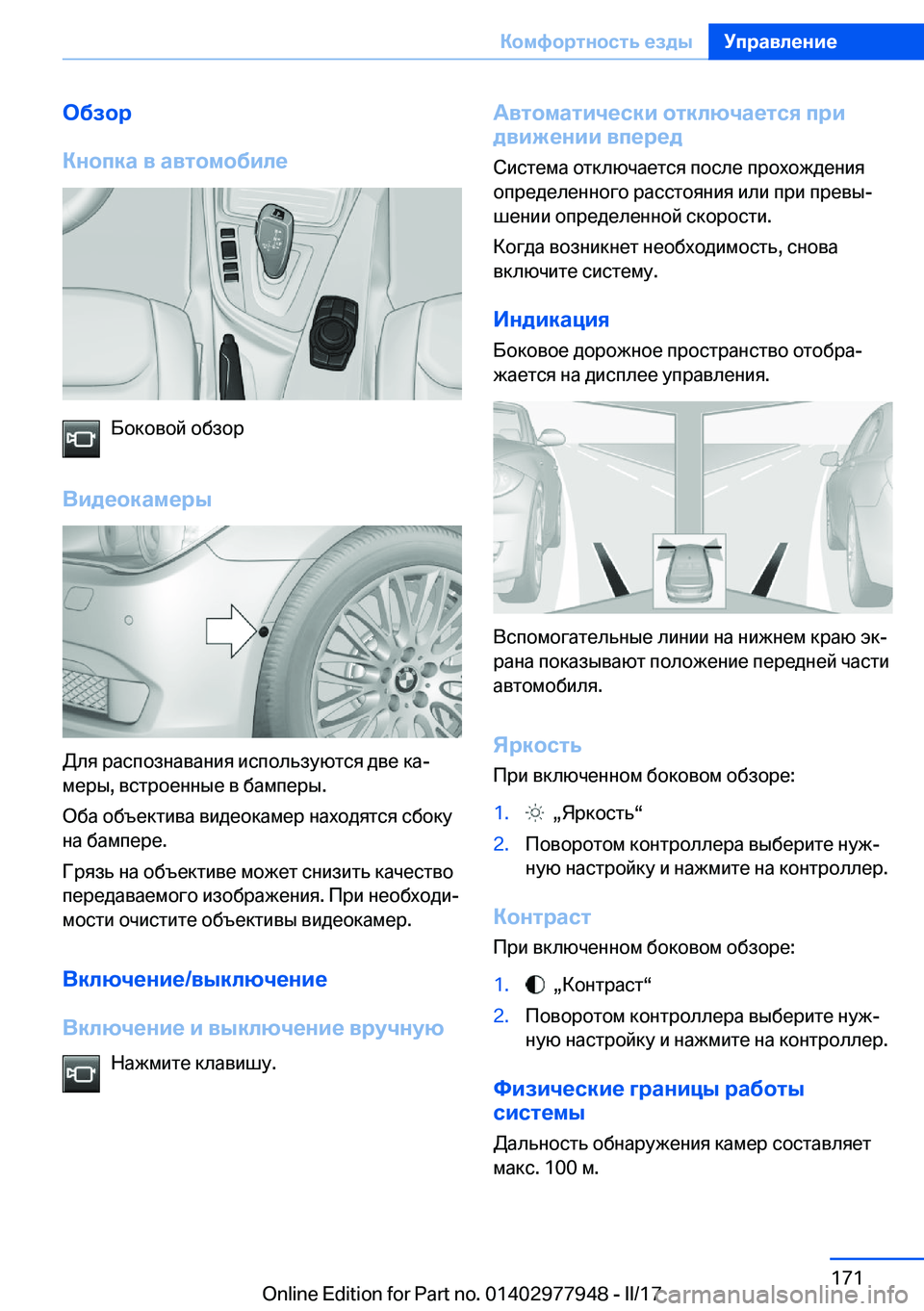 Комфортность езды Управление

Обзор

Кнопка в автомобиле

Боковой обзор

Видеокамеры

Для распознавания используются две камеры, встроенные в бамперы.

Оба объектива видеокамер находятся сбоку на бампере.

Грязь на объективе может снизить качество передаваемого изображения. При необходимости очистите объективы видеокамер.

Включение/выключение

Включение и выключение вручную

Нажмите клавишу.

Автоматически отключается при движении вперед

Система отключается после прохождения определенного расстояния или при превышении определенной скорости.

Когда возникнет необходимость, снова включите систему.

Индикация

Боковое дорожное пространство отображается на дисплее управления.

Вспомогательные линии на нижнем краю экрана показывают положение передней части автомобиля.

Яркость

При включенном боковом обзоре:

1. „Яркость“
2. Поворотом контроллера выберите нужную настройку и нажмите на контроллер.

Контраст

При включенном боковом обзоре:

1. „Контраст“
2. Поворотом контроллера выберите нужную настройку и нажмите на контроллер.

Физические границы работы системы

Дальность обнаружения камер составляет макс. 100 м.

171

Online Edition for Part no. 01402977948 - II/17

carmanualsonline.info