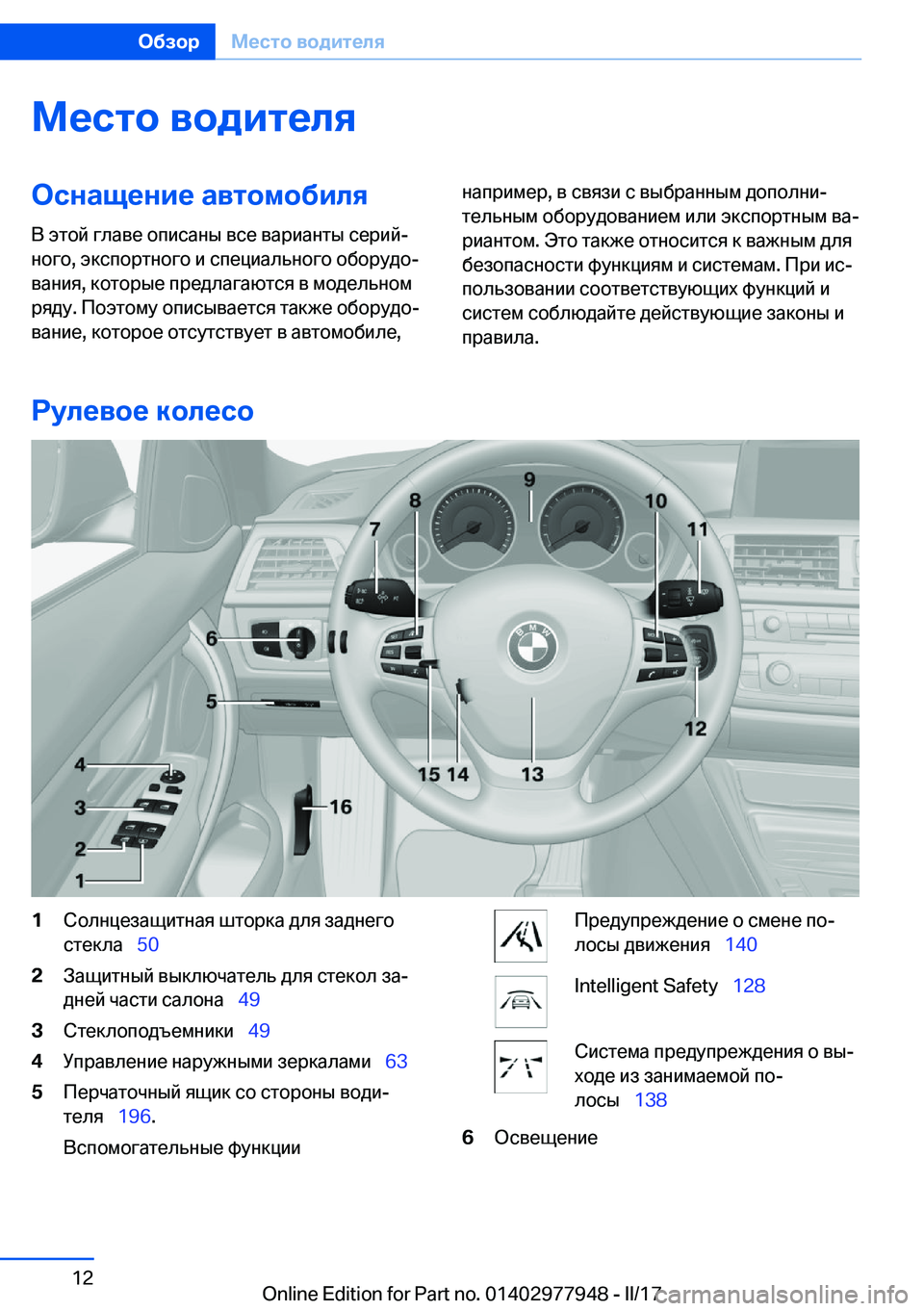 Обзор Место водителя

Место водителя

Оснащение автомобиля

В этой главе описаны все варианты серийного, экспортного и специального оборудования, которые предлагаются в модельном ряду. Поэтому описывается также оборудование, которое отсутствует в автомобиле, например, в связи с выбранным дополнительным оборудованием или экспортным вариантом. Это также относится к важным для безопасности функциям и системам. При использовании соответствующих функций и систем соблюдайте действующие законы и правила.

Рулевое колесо

9
8
10
7
11
6
5
12
4
15 14
13
3
16
2
1

1 Солнцезащитная шторка для заднего стекла 50

2 Защитный выключатель для стекол задней части салона 49

3 Стеклоподъемники 49

4 Управление наружными зеркалами 63

5 Перчаточный ящик со стороны водителя 196.

Вспомогательные функции

Предупреждение о смене полосы движения 140

Intelligent Safety 128

Система предупреждения о выходе из занимаемой полосы 138

6 Освещение

12

Online Edition for Part no. 01402977948 - II/17

carmanualsonline.info