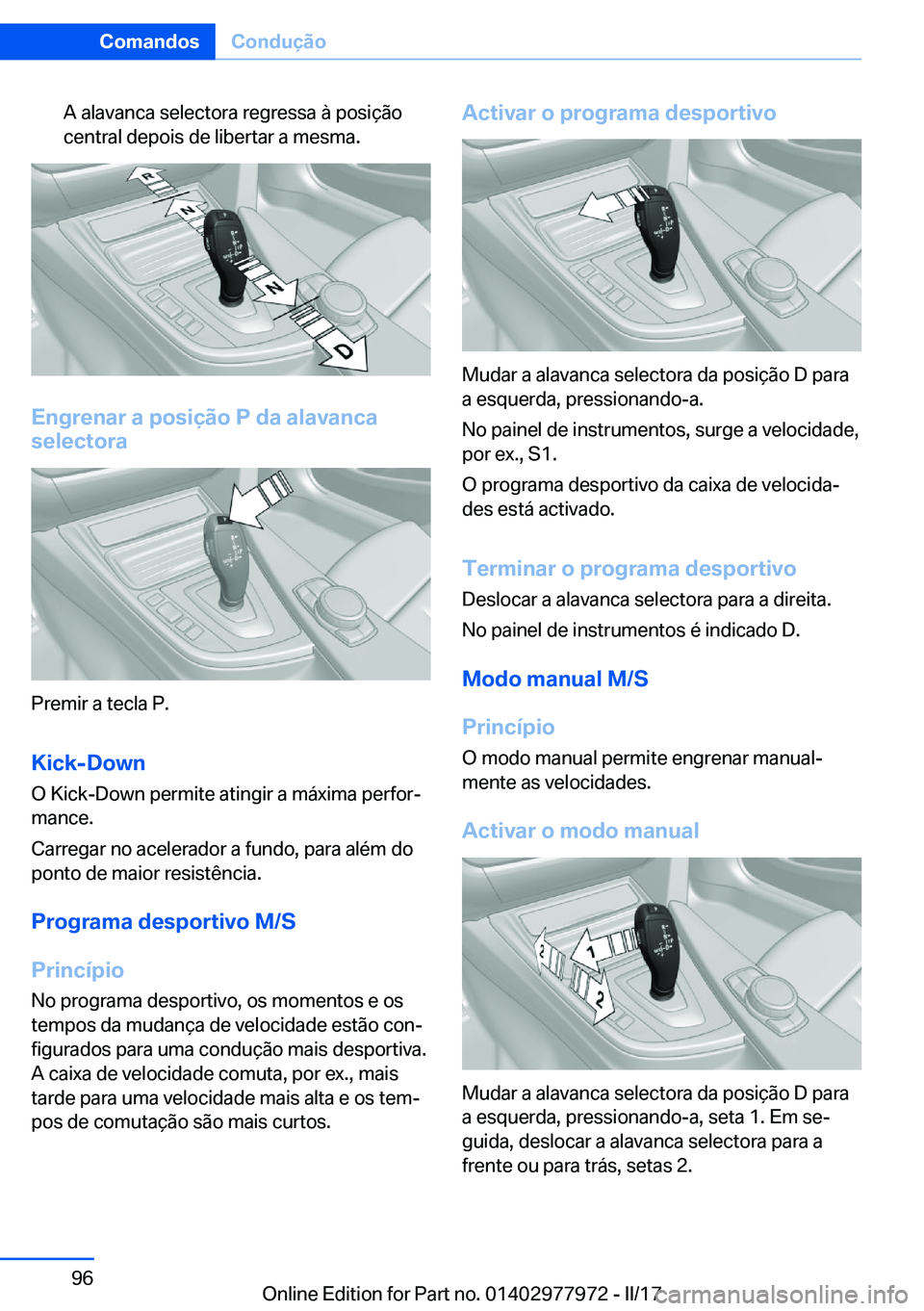 Comandos Condução

A alavanca selectora regressa à posição central depois de libertar a mesma.

R
N
N
D

Engrenar a posição P da alavanca selectora

Premir a tecla P.

Kick-Down

O Kick-Down permite atingir a máxima performance.

Carregar no acelerador a fundo, para além do ponto de maior resistência.

Programa desportivo M/S

Princípio

No programa desportivo, os momentos e os tempos da mudança de velocidade estão configurados para uma condução mais desportiva. A caixa de velocidade comuta, por ex., mais tarde para uma velocidade mais alta e os tempos de comutação são mais curtos.

Activar o programa desportivo

Mudar a alavanca selectora da posição D para a esquerda, pressionando-a.

No painel de instrumentos, surge a velocidade, por ex., S1.

O programa desportivo da caixa de velocidades está activado.

Terminar o programa desportivo

Deslocar a alavanca selectora para a direita.

No painel de instrumentos é indicado D.

Modo manual M/S

Princípio

O modo manual permite engrenar manualmente as velocidades.

Activar o modo manual

2
1
2

Mudar a alavanca selectora da posição D para a esquerda, pressionando-a, seta 1. Em seguida, deslocar a alavanca selectora para a frente ou para trás, setas 2.

96

Online Edition for Part no. 01402977972 - II/17

carmanualsonline.info