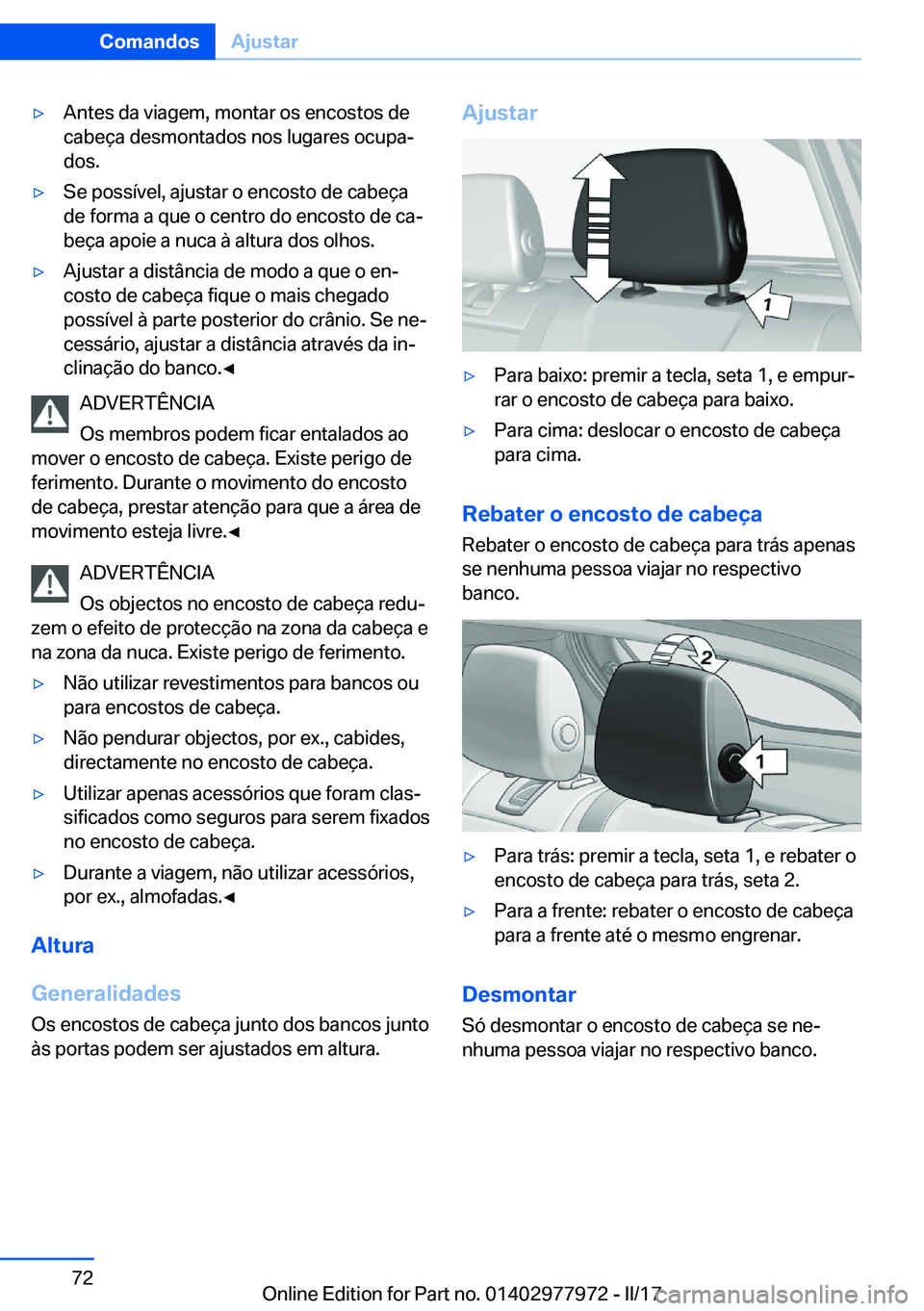 Comandos Ajustar

▷ Antes da viagem, montar os encostos de cabeça desmontados nos lugares ocupados.

▷ Se possível, ajustar o encosto de cabeça de forma a que o centro do encosto de cabeça apoie a nuca à altura dos olhos.

▷ Ajustar a distância de modo a que o encosto de cabeça fique o mais chegado possível à parte posterior do crânio. Se necessário, ajustar a distância através da inclinação do banco.◄

ADVERTÊNCIA
Os membros podem ficar entalados ao mover o encosto de cabeça. Existe perigo de ferimento. Durante o movimento do encosto de cabeça, prestar atenção para que a área de movimento esteja livre.◄

ADVERTÊNCIA
Os objectos no encosto de cabeça reduzem o efeito de protecção na zona da cabeça e na zona da nuca. Existe perigo de ferimento.

▷ Não utilizar revestimentos para bancos ou para encostos de cabeça.

▷ Não pendurar objectos, por ex., cabides, directamente no encosto de cabeça.

▷ Utilizar apenas acessórios que foram classificados como seguros para serem fixados no encosto de cabeça.

▷ Durante a viagem, não utilizar acessórios, por ex., almofadas.◄

Altura

Generalidades
Os encostos de cabeça junto dos bancos junto às portas podem ser ajustados em altura.

Ajustar

1

▷ Para baixo: premir a tecla, seta 1, e empurrar o encosto de cabeça para baixo.

▷ Para cima: deslocar o encosto de cabeça para cima.

Rebater o encosto de cabeça
Rebater o encosto de cabeça para trás apenas se nenhuma pessoa viajar no respectivo banco.

2
1

▷ Para trás: premir a tecla, seta 1, e rebater o encosto de cabeça para trás, seta 2.

▷ Para a frente: rebater o encosto de cabeça para a frente até o mesmo engrenar.

Desmontar
Só desmontar o encosto de cabeça se nenhuma pessoa viajar no respectivo banco.

72

Online Edition for Part no. 01402977972 - II/17 carmanualsonline.info