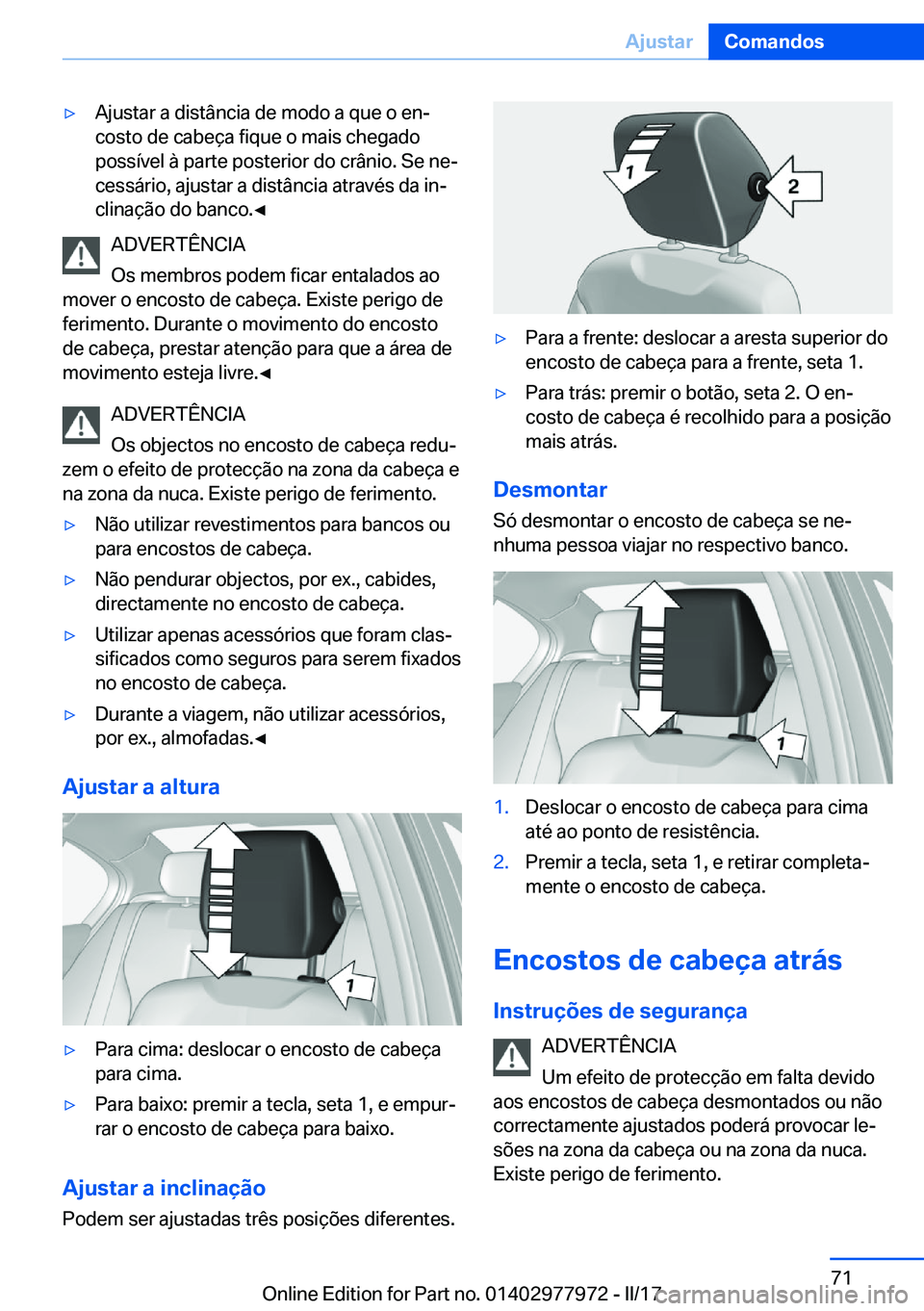 Ajustar Comandos

▷ Ajustar a distância de modo a que o encosto de cabeça fique o mais chegado possível à parte posterior do crânio. Se necessário, ajustar a distância através da inclinação do banco.◄

ADVERTÊNCIA
Os membros podem ficar entalados ao mover o encosto de cabeça. Existe perigo de ferimento. Durante o movimento do encosto de cabeça, prestar atenção para que a área de movimento esteja livre.◄

ADVERTÊNCIA
Os objectos no encosto de cabeça reduzem o efeito de protecção na zona da cabeça e na zona da nuca. Existe perigo de ferimento.

▷ Não utilizar revestimentos para bancos ou para encostos de cabeça.

▷ Não pendurar objectos, por ex., cabides, directamente no encosto de cabeça.

▷ Utilizar apenas acessórios que foram classificados como seguros para serem fixados no encosto de cabeça.

▷ Durante a viagem, não utilizar acessórios, por ex., almofadas.◄

Ajustar a altura

1

▷ Para cima: deslocar o encosto de cabeça para cima.

▷ Para baixo: premir a tecla, seta 1, e empurrar o encosto de cabeça para baixo.

Ajustar a inclinação
Podem ser ajustadas três posições diferentes.

1 2

▷ Para a frente: deslocar a aresta superior do encosto de cabeça para a frente, seta 1.

▷ Para trás: premir o botão, seta 2. O encosto de cabeça é recolhido para a posição mais atrás.

Desmontar
Só desmontar o encosto de cabeça se nenhuma pessoa viajar no respectivo banco.

1

1. Deslocar o encosto de cabeça para cima até ao ponto de resistência.

2. Premir a tecla, seta 1, e retirar completamente o encosto de cabeça.

Encostos de cabeça atrás

Instruções de segurança

ADVERTÊNCIA
Um efeito de protecção em falta devido aos encostos de cabeça desmontados ou não correctamente ajustados poderá provocar lesões na zona da cabeça ou na zona da nuca. Existe perigo de ferimento.

71

Online Edition for Part no. 01402977972 - II/17 carmanualsonline.info