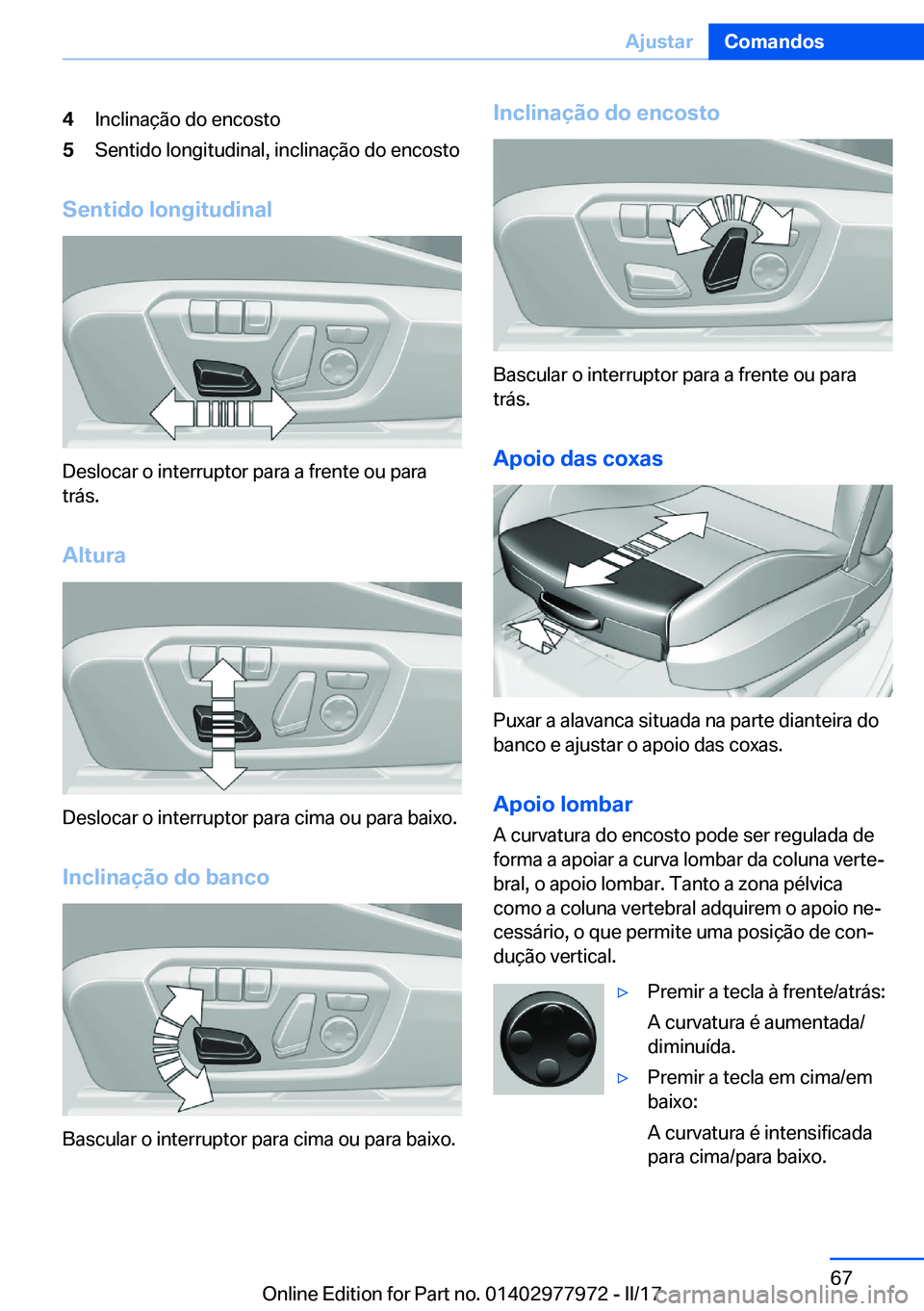 Ajustar Comandos

4 Inclinação do encosto
5 Sentido longitudinal, inclinação do encosto

Sentido longitudinal

Deslocar o interruptor para a frente ou para trás.

Altura

Deslocar o interruptor para cima ou para baixo.

Inclinação do banco

Bascular o interruptor para cima ou para baixo.

Inclinação do encosto

Bascular o interruptor para a frente ou para trás.

Apoio das coxas

Puxar a alavanca situada na parte dianteira do banco e ajustar o apoio das coxas.

Apoio lombar

A curvatura do encosto pode ser regulada de forma a apoiar a curva lombar da coluna vertebral, o apoio lombar. Tanto a zona pélvica como a coluna vertebral adquirem o apoio necessário, o que permite uma posição de condução vertical.

▷ Premir a tecla à frente/atrás:
A curvatura é aumentada/diminuída.
▷ Premir a tecla em cima/em baixo:
A curvatura é intensificada para cima/para baixo.

67

Online Edition for Part no. 01402977972 - II/17

carmanualsonline.info