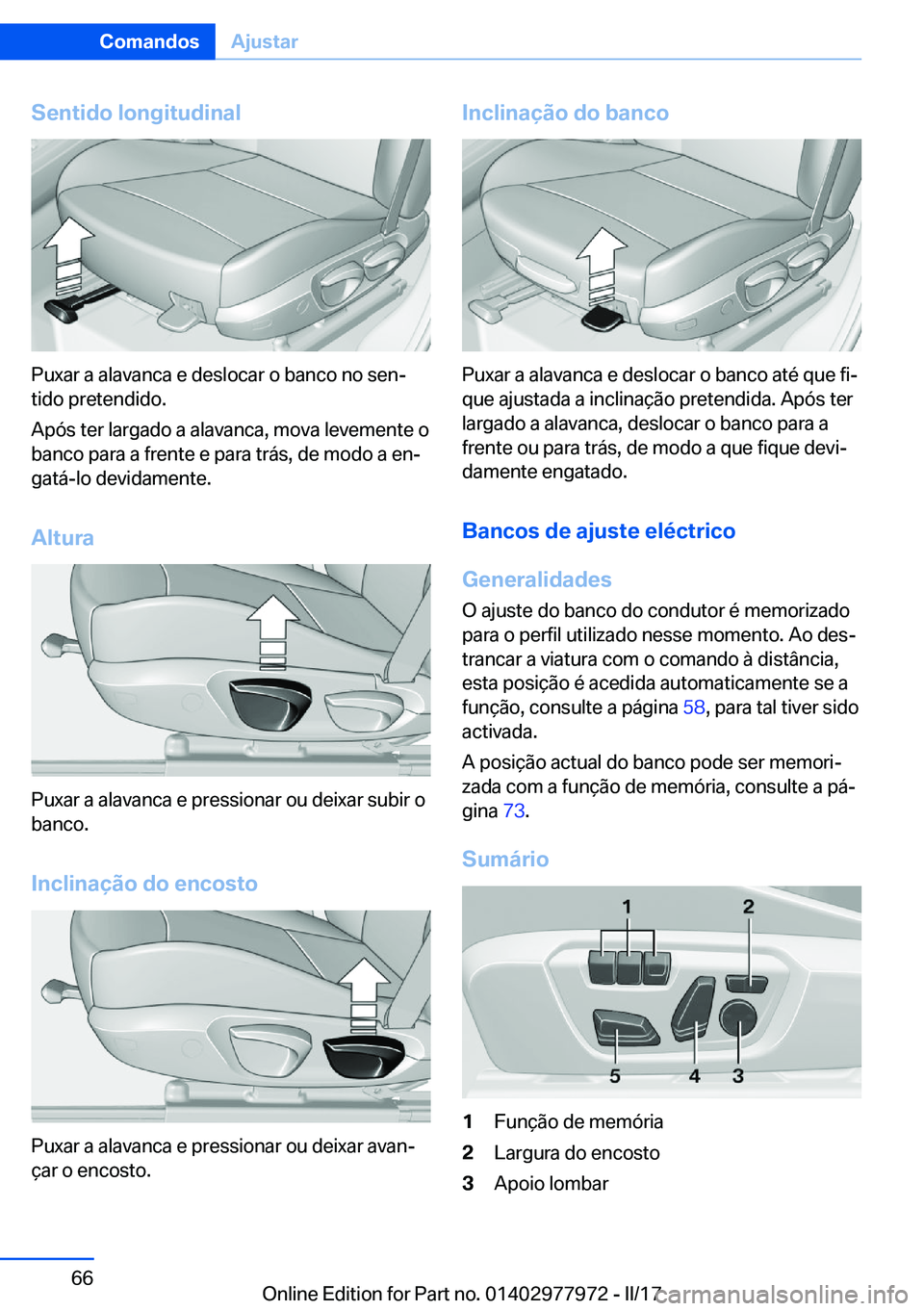 Comandos Ajustar

Sentido longitudinal

Puxar a alavanca e deslocar o banco no sentido pretendido.

Após ter largado a alavanca, mova levemente o banco para a frente e para trás, de modo a engatá-lo devidamente.

Altura

Puxar a alavanca e pressionar ou deixar subir o banco.

Inclinação do encosto

Puxar a alavanca e pressionar ou deixar avançar o encosto.

Inclinação do banco

Puxar a alavanca e deslocar o banco até que fique ajustada a inclinação pretendida. Após ter largado a alavanca, deslocar o banco para a frente ou para trás, de modo a que fique devidamente engatado.

Bancos de ajuste eléctrico

Generalidades

O ajuste do banco do condutor é memorizado para o perfil utilizado nesse momento. Ao destrancar a viatura com o comando à distância, esta posição é acedida automaticamente se a função, consulte a página 58, para tal tiver sido activada.

A posição actual do banco pode ser memorizada com a função de memória, consulte a página 73.

Sumário

1 2 5 4 3

1 Função de memória
2 Largura do encosto
3 Apoio lombar

66

Online Edition for Part no. 01402977972 - II/17 carmanualsonline.info