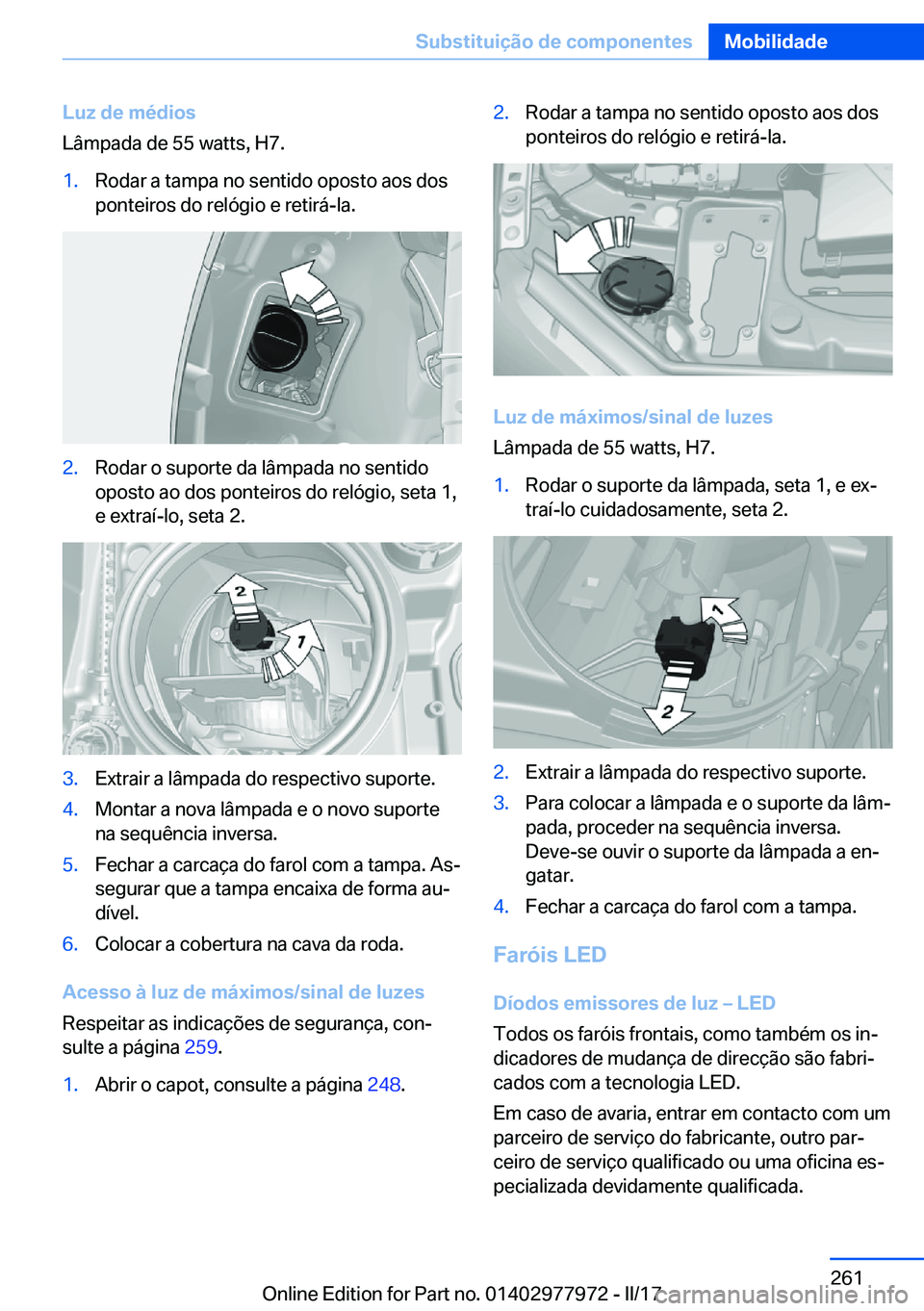 Substituição de componentes Mobilidade

Luz de médios

Lâmpada de 55 watts, H7.

1. Rodar a tampa no sentido oposto aos dos ponteiros do relógio e retirá-la.

2. Rodar o suporte da lâmpada no sentido oposto ao dos ponteiros do relógio, seta 1, e extraí-lo, seta 2.

2

1

3. Extrair a lâmpada do respectivo suporte.
4. Montar a nova lâmpada e o novo suporte na sequência inversa.
5. Fechar a carcaça do farol com a tampa. Assegurar que a tampa encaixa de forma audível.
6. Colocar a cobertura na cava da roda.

Acesso à luz de máximos/sinal de luzes

Respeitar as indicações de segurança, consulte a página 259.

1. Abrir o capot, consulte a página 248.

2. Rodar a tampa no sentido oposto aos dos ponteiros do relógio e retirá-la.

Luz de máximos/sinal de luzes

Lâmpada de 55 watts, H7.

1. Rodar o suporte da lâmpada, seta 1, e extraí-lo cuidadosamente, seta 2.

1

2

2. Extrair a lâmpada do respectivo suporte.
3. Para colocar a lâmpada e o suporte da lâmpada, proceder na sequência inversa. Deve-se ouvir o suporte da lâmpada a engatar.
4. Fechar a carcaça do farol com a tampa.

Faróis LED

Díodos emissores de luz – LED

Todos os faróis frontais, como também os indicadores de mudança de direcção são fabricados com a tecnologia LED.

Em caso de avaria, entrar em contacto com um parceiro de serviço do fabricante, outro parceiro de serviço qualificado ou uma oficina especializada devidamente qualificada.

261

Online Edition for Part no. 01402977972 - II/17

carmanualsonline.info