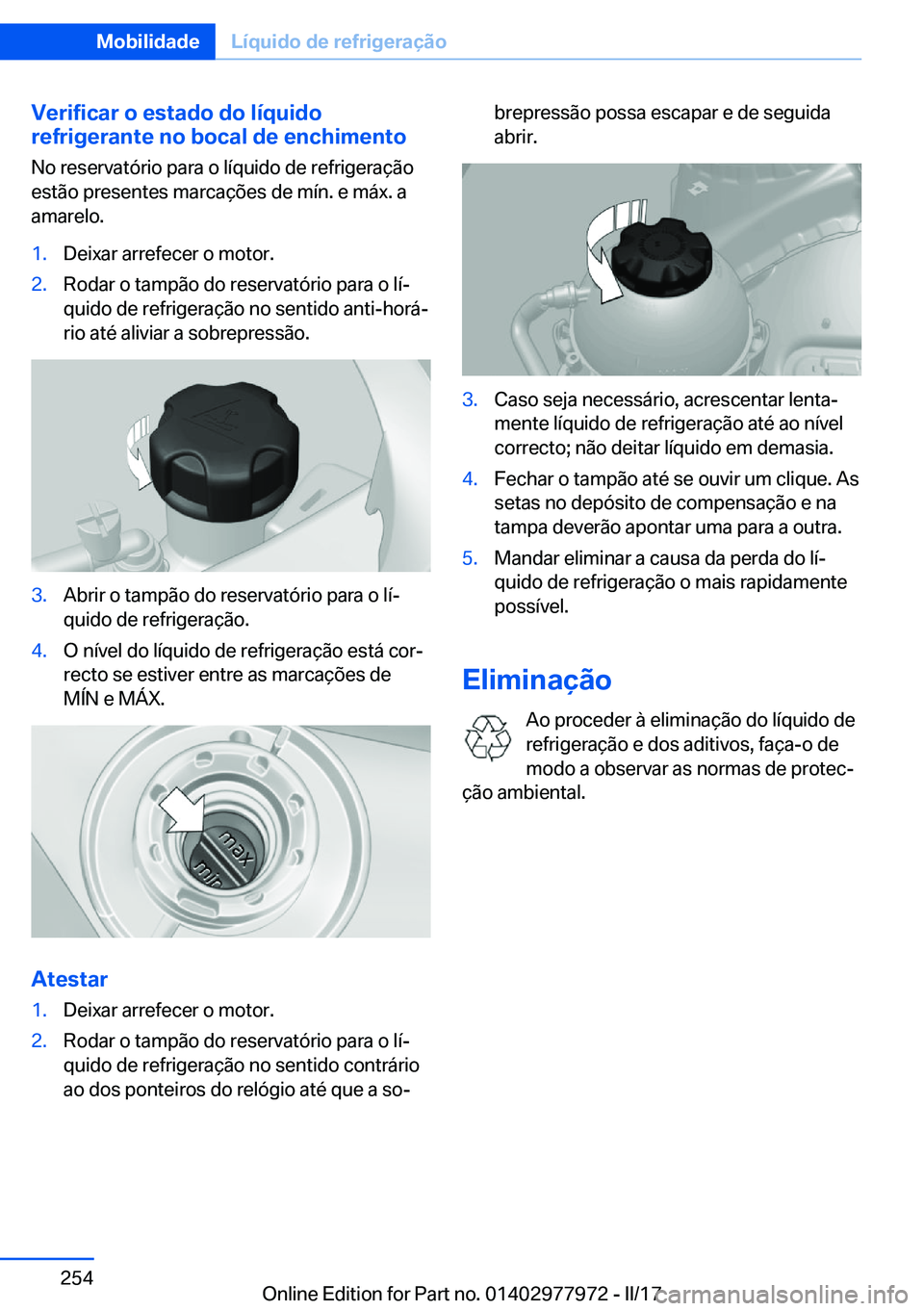 Mobilidade Líquido de refrigeração

Verificar o estado do líquido refrigerante no bocal de enchimento

No reservatório para o líquido de refrigeração estão presentes marcações de mín. e máx. a amarelo.

1. Deixar arrefecer o motor.
2. Rodar o tampão do reservatório para o líquido de refrigeração no sentido anti-horário até aliviar a sobrepressão.

3. Abrir o tampão do reservatório para o líquido de refrigeração.
4. O nível do líquido de refrigeração está correcto se estiver entre as marcações de MÍN e MÁX.

max
min

Atestar

1. Deixar arrefecer o motor.
2. Rodar o tampão do reservatório para o líquido de refrigeração no sentido contrário ao dos ponteiros do relógio até que a sobrepressão possa escapar e de seguida abrir.

3. Caso seja necessário, acrescentar lentamente líquido de refrigeração até ao nível correcto; não deitar líquido em demasia.
4. Fechar o tampão até se ouvir um clique. As setas no depósito de compensação e na tampa deverão apontar uma para a outra.
5. Mandar eliminar a causa da perda do líquido de refrigeração o mais rapidamente possível.

Eliminação

Ao proceder à eliminação do líquido de refrigeração e dos aditivos, faça-o de modo a observar as normas de protecção ambiental.

254

Online Edition for Part no. 01402977972 - II/17

carmanualsonline.info