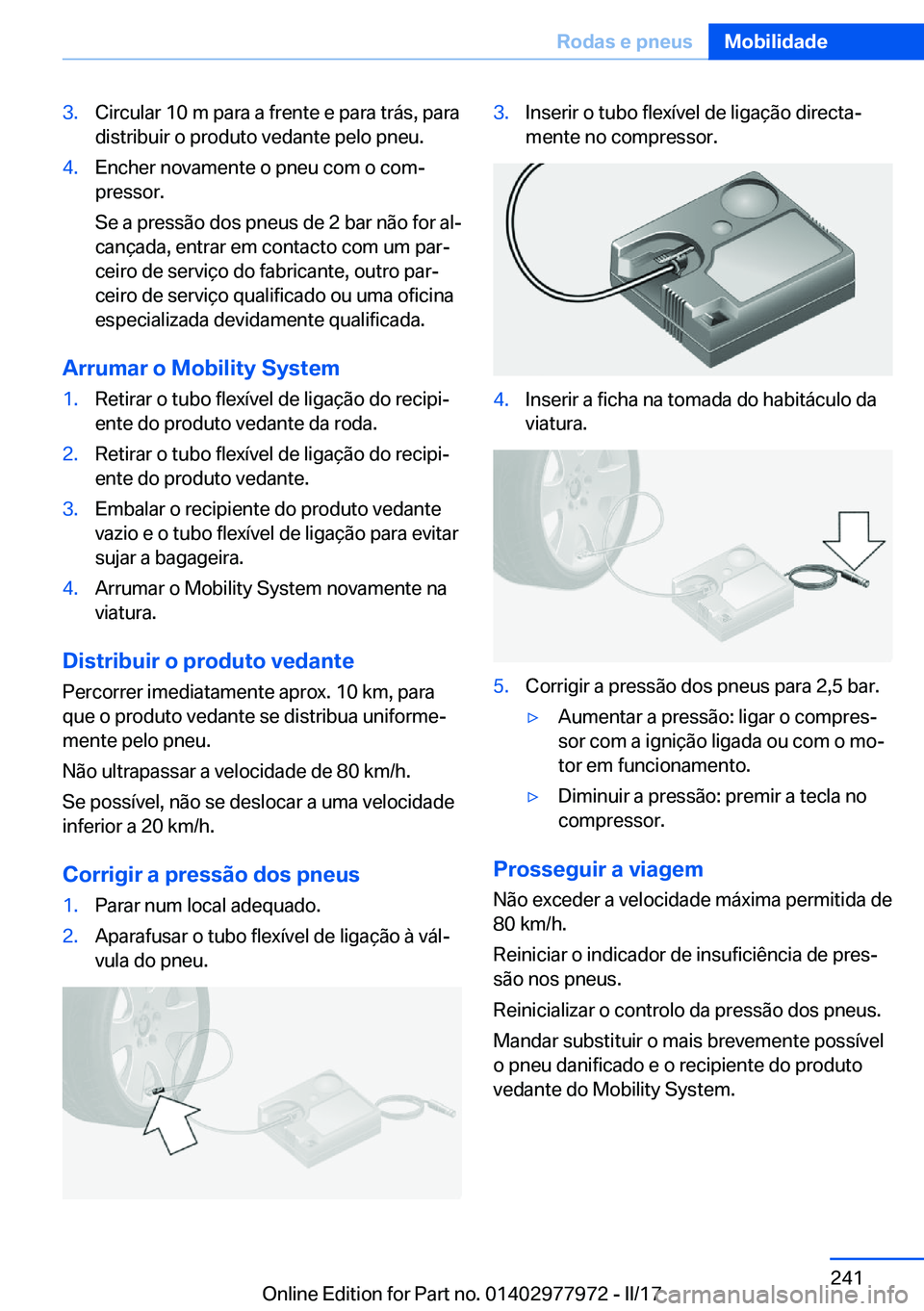 Rodas e pneus Mobilidade

3. Circular 10 m para a frente e para trás, para distribuir o produto vedante pelo pneu.

4. Encher novamente o pneu com o compressor.

Se a pressão dos pneus de 2 bar não for alcançada, entrar em contacto com um parceiro de serviço do fabricante, outro parceiro de serviço qualificado ou uma oficina especializada devidamente qualificada.

Arrumar o Mobility System

1. Retirar o tubo flexível de ligação do recipiente do produto vedante da roda.

2. Retirar o tubo flexível de ligação do recipiente do produto vedante.

3. Embalar o recipiente do produto vedante vazio e o tubo flexível de ligação para evitar sujar a bagageira.

4. Arrumar o Mobility System novamente na viatura.

Distribuir o produto vedante

Percorrer imediatamente aprox. 10 km, para que o produto vedante se distribua uniformemente pelo pneu.

Não ultrapassar a velocidade de 80 km/h.

Se possível, não se deslocar a uma velocidade inferior a 20 km/h.

Corrigir a pressão dos pneus

1. Parar num local adequado.

2. Aparafusar o tubo flexível de ligação à válvula do pneu.

3. Inserir o tubo flexível de ligação directamente no compressor.

4. Inserir a ficha na tomada do habitáculo da viatura.

5. Corrigir a pressão dos pneus para 2,5 bar.

▷ Aumentar a pressão: ligar o compressor com a ignição ligada ou com o motor em funcionamento.

▷ Diminuir a pressão: premir a tecla no compressor.

Prosseguir a viagem

Não exceder a velocidade máxima permitida de 80 km/h.

Reiniciar o indicador de insuficiência de pressão nos pneus.

Reinicializar o controlo da pressão dos pneus.

Mandar substituir o mais brevemente possível o pneu danificado e o recipiente do produto vedante do Mobility System.

241

Online Edition for Part no. 01402977972 - II/17

carmanualsonline.info