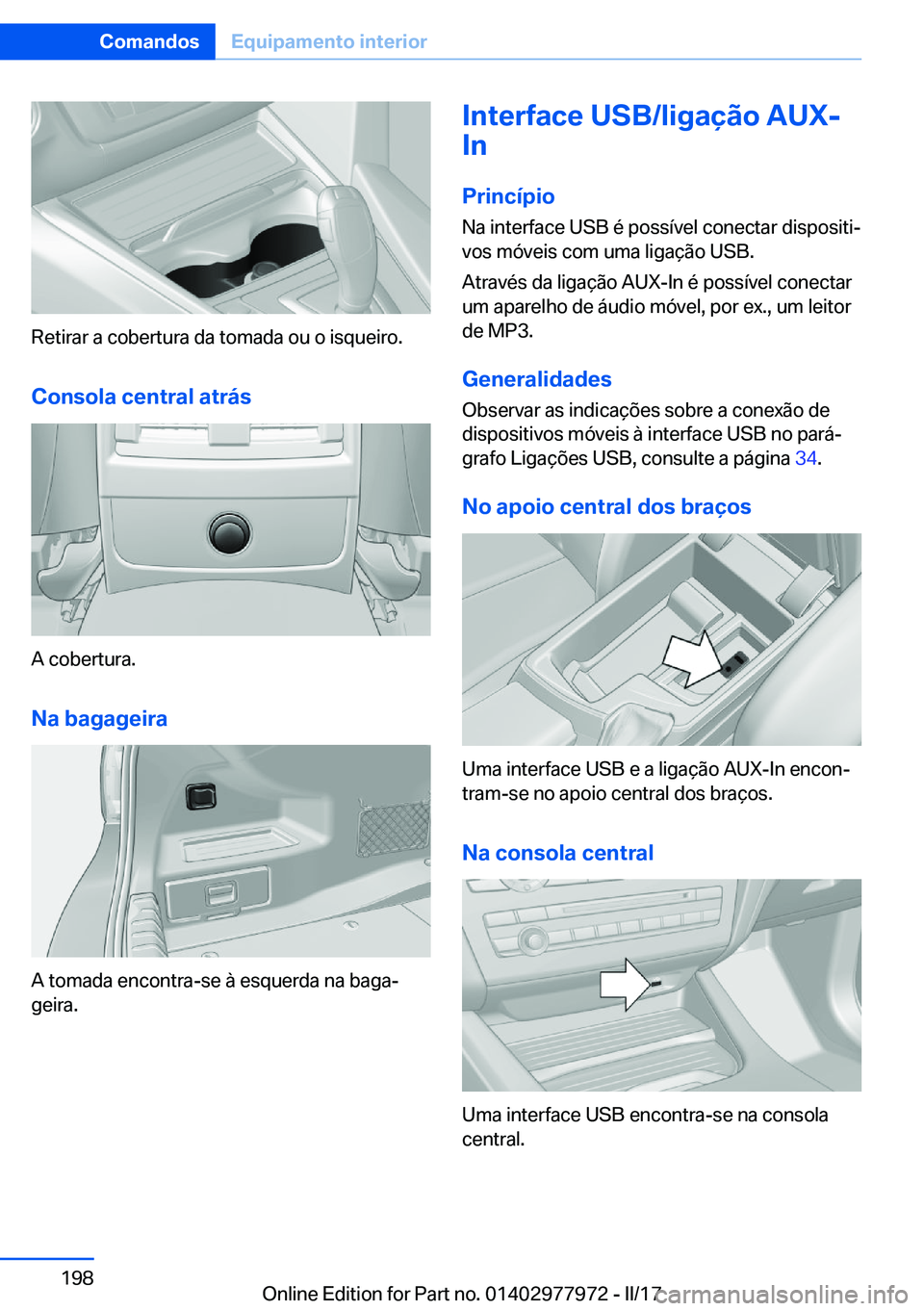 Comandos Equipamento interior

Retirar a cobertura da tomada ou o isqueiro.

Consola central atrás

A cobertura.

Na bagageira

A tomada encontra-se à esquerda na bagageira.

Interface USB/ligação AUX-In

Princípio

Na interface USB é possível conectar dispositivos móveis com uma ligação USB.

Através da ligação AUX-In é possível conectar um aparelho de áudio móvel, por ex., um leitor de MP3.

Generalidades

Observar as indicações sobre a conexão de dispositivos móveis à interface USB no parágrafo Ligações USB, consulte a página 34.

No apoio central dos braços

Uma interface USB e a ligação AUX-In encontram-se no apoio central dos braços.

Na consola central

Uma interface USB encontra-se na consola central.

198

Online Edition for Part no. 01402977972 - II/17

carmanualsonline.info