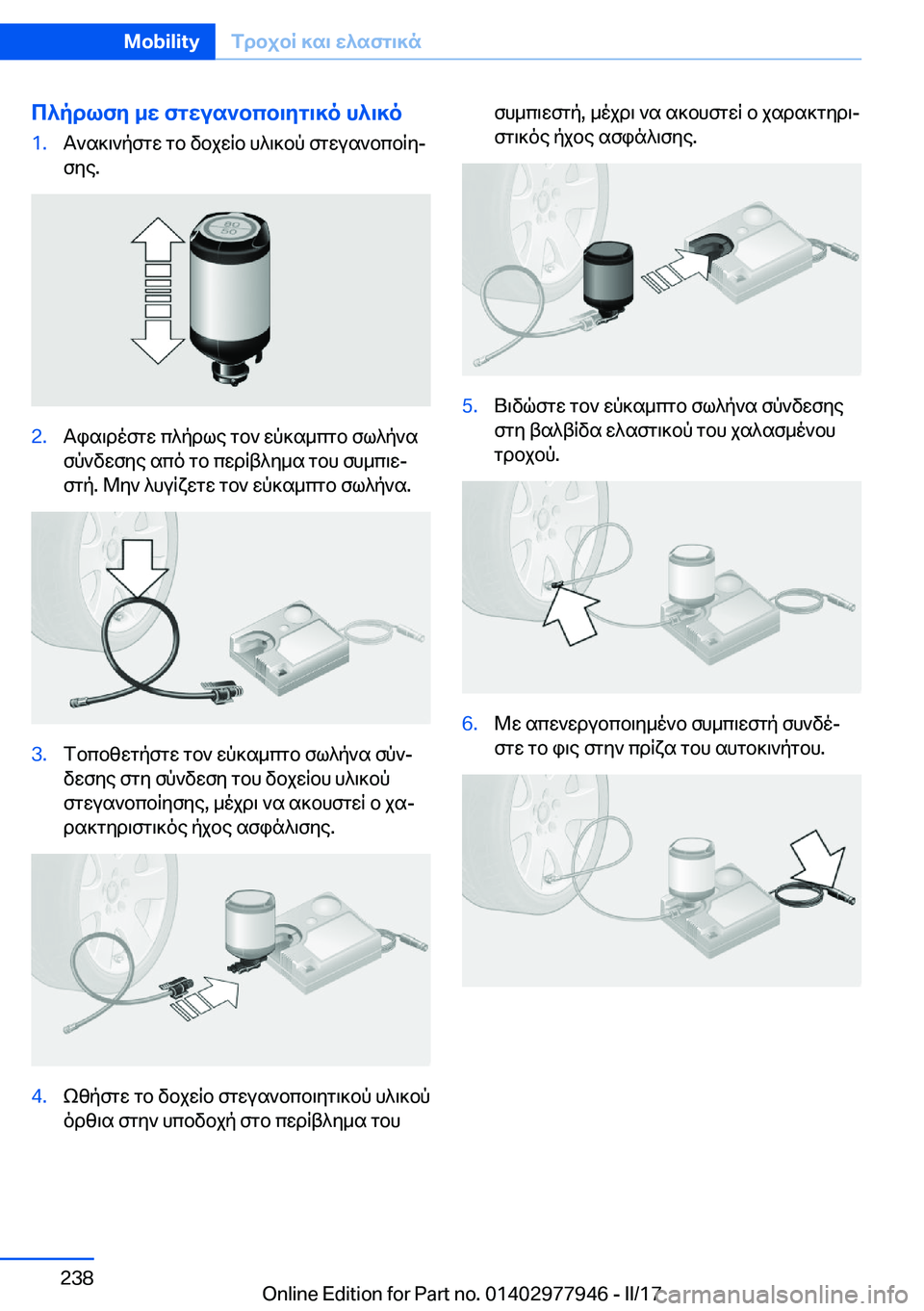 Mobility Τροχοί και ελαστικά

Πλήρωση με στεγανοποιητικό υλικό

1. Ανακινήστε το δοχείο υλικού στεγανοποίησης.

80
50

2. Αφαιρέστε πλήρως τον εύκαμπτο σωλήνα σύνδεσης από το περίβλημα του συμπιεστή. Μην λυγίζετε τον εύκαμπτο σωλήνα.

3. Τοποθετήστε τον εύκαμπτο σωλήνα σύνδεσης στη σύνδεση του δοχείου υλικού στεγανοποίησης, μέχρι να ακουστεί ο χαρακτηριστικός ήχος ασφάλισης.

4. Ωθήστε το δοχείο στεγανοποιητικού υλικού όρθια στην υποδοχή στο περίβλημα του συμπιεστή, μέχρι να ακουστεί ο χαρακτηριστικός ήχος ασφάλισης.

5. Βιδώστε τον εύκαμπτο σωλήνα σύνδεσης στη βαλβίδα ελαστικού του χαλασμένου τροχού.

6. Με απενεργοποιημένο συμπιεστή συνδέστε το φις στην πρίζα του αυτοκινήτου.

238

Online Edition for Part no. 01402977946 - II/17

carmanualsonline.info