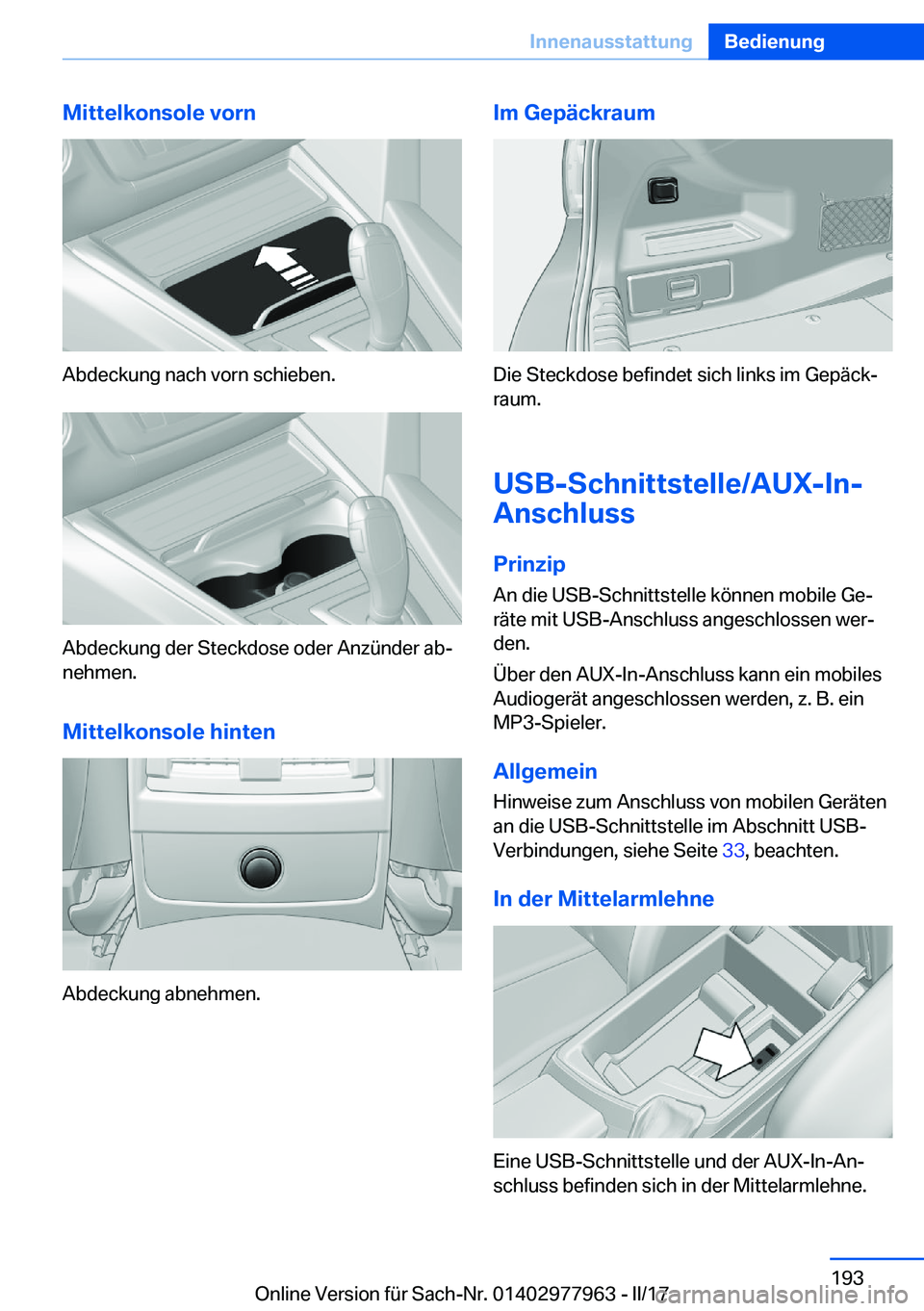 Innenausstattung Bedienung

Mittelkonsole vorn

Abdeckung nach vorn schieben.

Abdeckung der Steckdose oder Anzünder abnehmen.

Mittelkonsole hinten

Abdeckung abnehmen.

Im Gepäckraum

Die Steckdose befindet sich links im Gepäckraum.

USB-Schnittstelle/AUX-In-Anschluss

Prinzip

An die USB-Schnittstelle können mobile Geräte mit USB-Anschluss angeschlossen werden.

Über den AUX-In-Anschluss kann ein mobiles Audiogerät angeschlossen werden, z. B. ein MP3-Spieler.

Allgemein

Hinweise zum Anschluss von mobilen Geräten an die USB-Schnittstelle im Abschnitt USB-Verbindungen, siehe Seite 33, beachten.

In der Mittelarmlehne

Eine USB-Schnittstelle und der AUX-In-Anschluss befinden sich in der Mittelarmlehne.

193

Online Version für Sach-Nr. 01402977963 - II/17

carmanualsonline.info