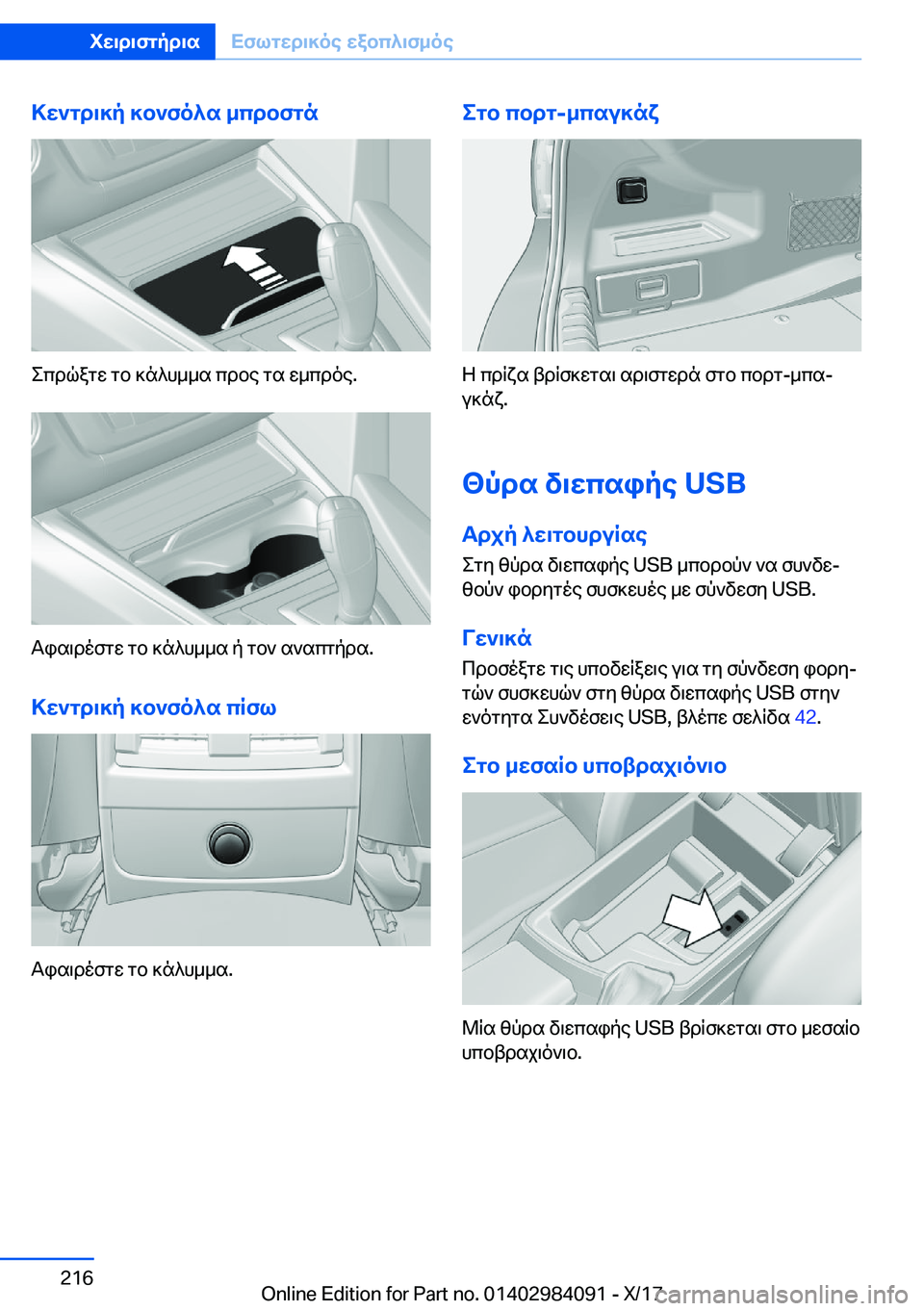 Χειριστήρια Εσωτερικός εξοπλισμός

Κεντρική κονσόλα μπροστά

Σπρώξτε το κάλυμμα προς τα εμπρός.

Αφαιρέστε το κάλυμμα ή τον αναπτήρα.

Κεντρική κονσόλα πίσω

Αφαιρέστε το κάλυμμα.

Στο πορτ-μπαγκάζ

Η πρίζα βρίσκεται αριστερά στο πορτ-μπαγκάζ.

Θύρα διεπαφής USB

Αρχή λειτουργίας

Στη θύρα διεπαφής USB μπορούν να συνδεθούν φορητές συσκευές με σύνδεση USB.

Γενικά

Προσέξτε τις υποδείξεις για τη σύνδεση φορητών συσκευών στη θύρα διεπαφής USB στην ενότητα Συνδέσεις USB, βλέπε σελίδα 42.

Στο μεσαίο υποβραχιόνιο

Μία θύρα διεπαφής USB βρίσκεται στο μεσαίο υποβραχιόνιο.

216

Online Edition for Part no. 01402984091 - X/17

carmanualsonline.info