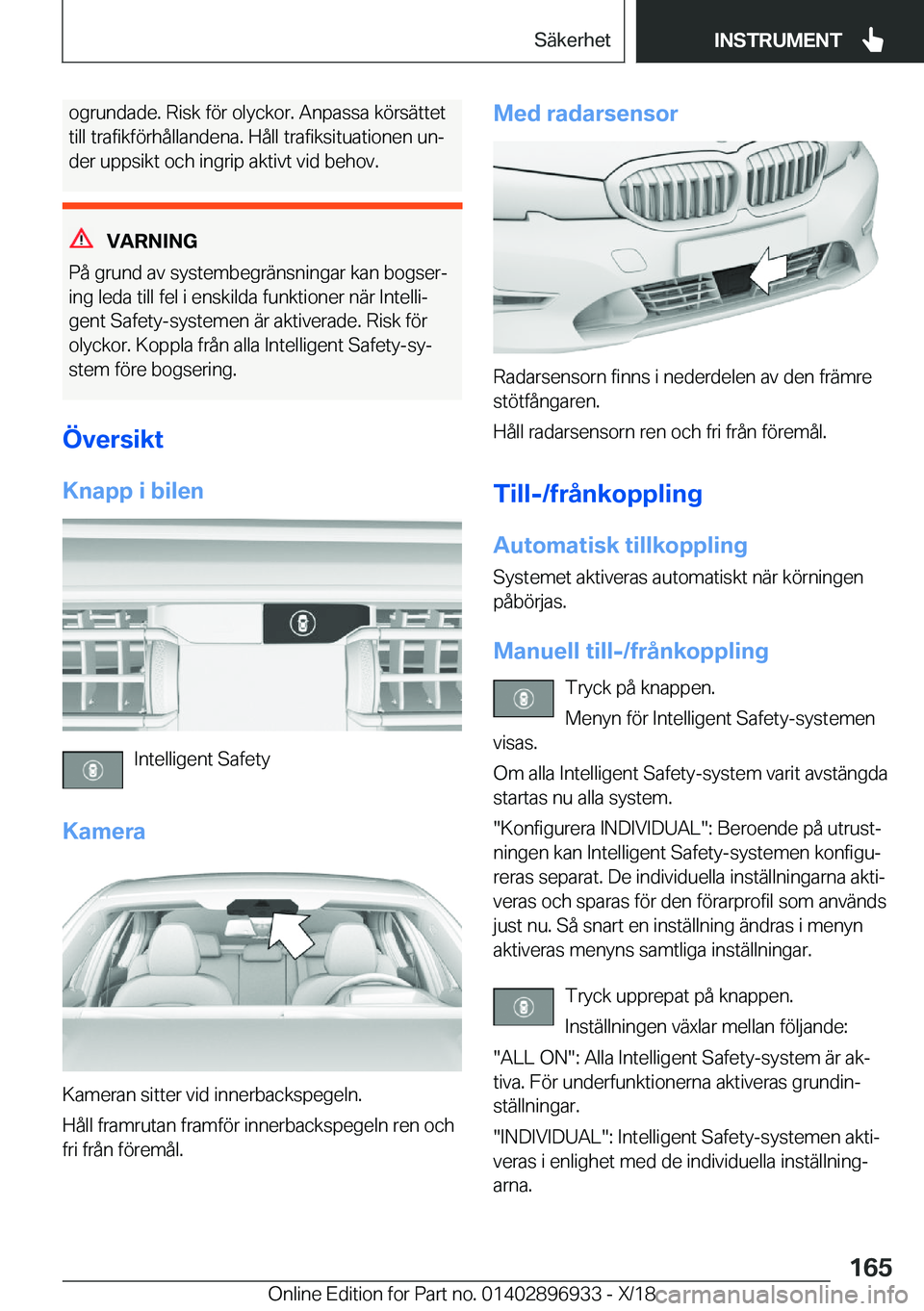 Säkerhet
INSTRUMENT

ogrundade. Risk för olyckor. Anpassa körsättet till trafikförhållandena. Håll trafiksituationen under uppsikt och ingrip aktivt vid behov.

VARNING

På grund av systembegränsningar kan bogsering leda till fel i enskilda funktioner när Intelligent Safety-systemen är aktiverade. Risk för olyckor. Koppla från alla Intelligent Safety-system före bogsering.

Översikt

Knapp i bilen

Intelligent Safety

Kamera

Kameran sitter vid innerbackspegeln.

Håll framrutan framför innerbackspegeln ren och fri från föremål.

Med radarsensor

Radarsensorn finns i nederdelen av den främre stötfångaren.

Håll radarsensorn ren och fri från föremål.

Till-/frånkoppling

Automatisk tillkoppling

Systemet aktiveras automatiskt när körningen påbörjas.

Manuell till-/frånkoppling

Tryck på knappen.

Menyn för Intelligent Safety-systemen visas.

Om alla Intelligent Safety-system varit avstängda startas nu alla system.

"Konfigurera INDIVIDUAL": Beroende på utrustningen kan Intelligent Safety-systemen konfigureras separat. De individuella inställningarna aktiveras och sparas för den förarprofil som används just nu. Så snart en inställning ändras i menyn aktiveras menyns samtliga inställningar.

Tryck upprepat på knappen.

Inställningen växlar mellan följande:

"ALL ON": Alla Intelligent Safety-system är aktiva. För underfunktionerna aktiveras grundinställningar.

"INDIVIDUAL": Intelligent Safety-systemen aktiveras i enlighet med de individuella inställningarna.

165

Online Edition for Part no. 01402896933 - X/18
carmanualsonline.info