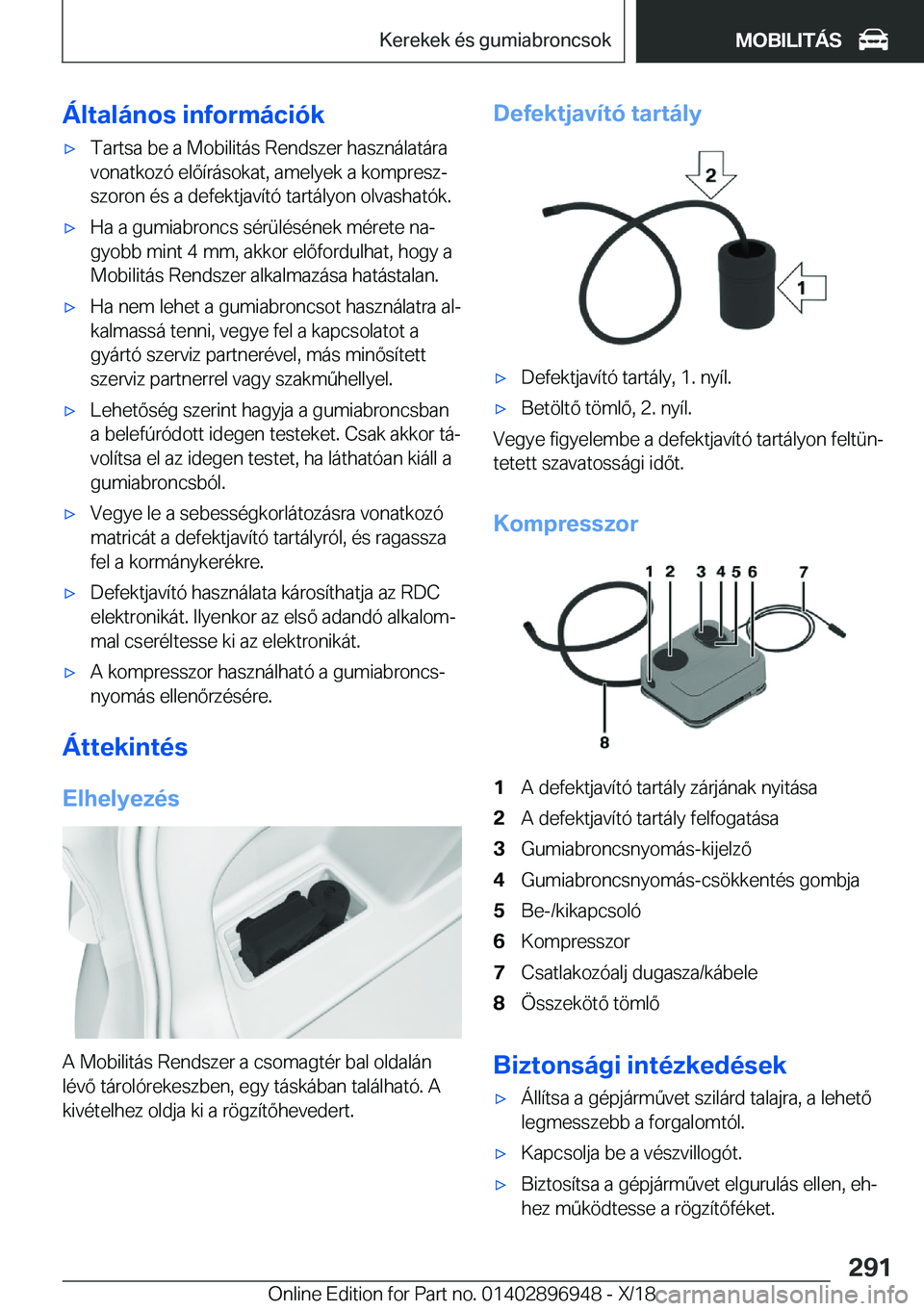 Kerekek és gumiabroncsok

MOBILITÁS

Általános információk

▷ Tartsa be a Mobilitás Rendszer használatára vonatkozó előírásokat, amelyek a kompresszoron és a defektjavító tartályon olvashatók.

▷ Ha a gumiabroncs sérülésének mérete nagyobb mint 4 mm, akkor előfordulhat, hogy a Mobilitás Rendszer alkalmazása hatástalan.

▷ Ha nem lehet a gumiabroncsot használatra alkalmassá tenni, vegye fel a kapcsolatot a gyártó szerviz partnerével, más minősített szerviz partnerrel vagy szakműhellyel.

▷ Lehetőség szerint hagyja a gumiabroncsban a belefúródott idegen testeket. Csak akkor távolítsa el az idegen testet, ha láthatóan kiáll a gumiabroncsból.

▷ Vegye le a sebességkorlátozásra vonatkozó matricát a defektjavító tartályról, és ragassza fel a kormánykerékre.

▷ Defektjavító használata károsíthatja az RDC elektronikát. Ilyenkor az első adandó alkalommal cseréltesse ki az elektronikát.

▷ A kompresszor használható a gumiabroncsnyomás ellenőrzésére.

Áttekintés

Elhelyezés

A Mobilitás Rendszer a csomagtér bal oldalán lévő tárolórekeszben, egy táskában található. A kivételhez oldja ki a rögzítőhevedert.

Defektjavító tartály

2
1

▷ Defektjavító tartály, 1. nyíl.

▷ Betöltő tömlő, 2. nyíl.

Vegye figyelembe a defektjavító tartályon feltüntetett szavatossági időt.

Kompresszor

1 2 3 4 5 6 7
8

1 A defektjavító tartály zárjának nyitása
2 A defektjavító tartály felfogatása
3 Gumiabroncsnyomás-kijelző
4 Gumiabroncsnyomás-csökkentés gombja
5 Be-/kikapcsoló
6 Kompresszor
7 Csatlakozóalj dugasza/kábele
8 Összekötő tömlő

Biztonsági intézkedések

▷ Állítsa a gépjárművet szilárd talajra, a lehető legmesszebb a forgalomtól.

▷ Kapcsolja be a vészvillogót.

▷ Biztosítsa a gépjárművet elgurulás ellen, ehhez működtesse a rögzítőféket.

291

Online Edition for Part no. 01402896948 - X/18

carmanualsonline.info