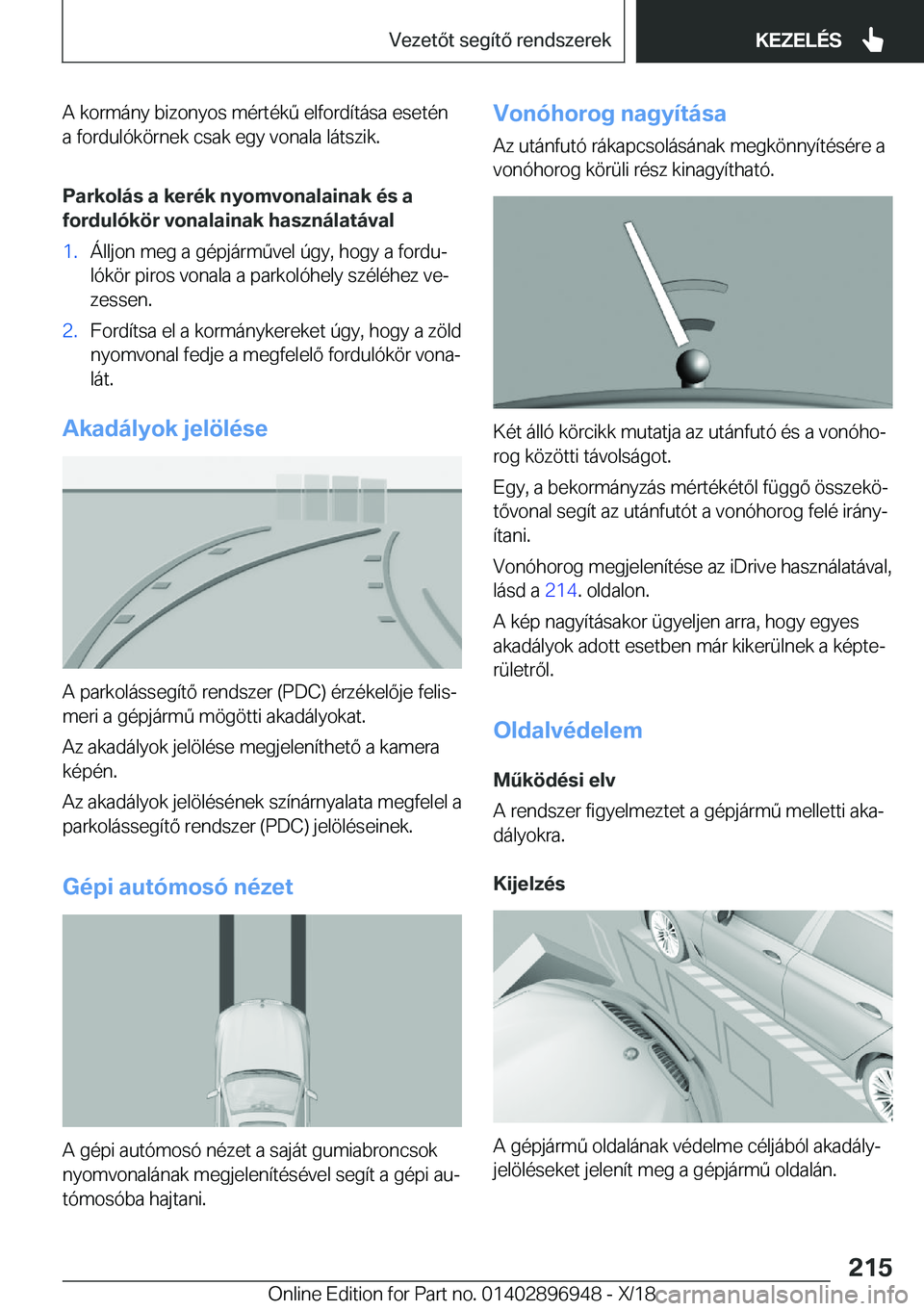 Vezetőt segítő rendszerek

KEZELÉS

A kormány bizonyos mértékű elfordítása esetén a fordulókörnek csak egy vonala látszik.

Parkolás a kerék nyomvonalainak és a fordulókör vonalainak használatával

1. Álljon meg a gépjárművel úgy, hogy a fordulókör piros vonala a parkolóhely széléhez vezessen.

2. Fordítsa el a kormánykereket úgy, hogy a zöld nyomvonal fedje a megfelelő fordulókör vonalát.

Akadályok jelölése

A parkolássegítő rendszer (PDC) érzékelője felismeri a gépjármű mögötti akadályokat.

Az akadályok jelölése megjeleníthető a kamera képén.

Az akadályok jelölésének színárnyalata megfelel a parkolássegítő rendszer (PDC) jelöléseinek.

Gépi autómosó nézet

A gépi autómosó nézet a saját gumiabroncsok nyomvonalának megjelenítésével segít a gépi autómosóba hajtani.

Vonóhorog nagyítása

Az utánfutó rákapcsolásának megkönnyítésére a vonóhorog körüli rész kinagyítható.

Két álló körcikk mutatja az utánfutó és a vonóhorog közötti távolságot.

Egy, a bekormányzás mértékétől függő összekötővonal segít az utánfutót a vonóhorog felé irányítani.

Vonóhorog megjelenítése az iDrive használatával, lásd a 214. oldalon.

A kép nagyításakor ügyeljen arra, hogy egyes akadályok adott esetben már kikerülnek a képterületről.

Oldalvédelem

Működési elv

A rendszer figyelmeztet a gépjármű melletti akadályokra.

Kijelzés

A gépjármű oldalának védelme céljából akadályjelöléseket jelenít meg a gépjármű oldalán.

215

Online Edition for Part no. 01402896948 - X/18 carmanualsonline.info