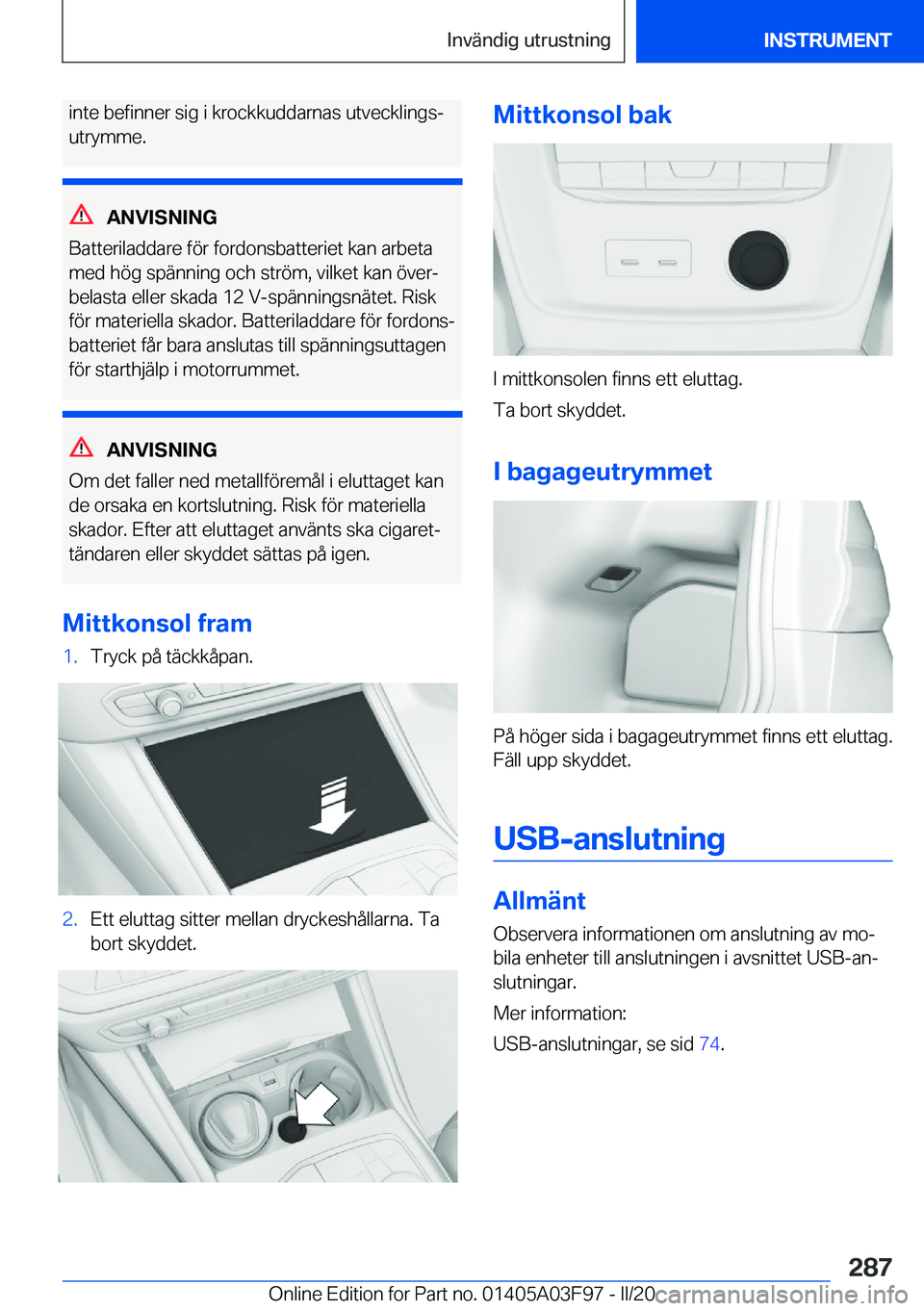 Invändig utrustning

INSTRUMENT

inte befinner sig i krockkuddarnas utvecklingsutrymme.

ANVISNING

Batteriladdare för fordonsbatteriet kan arbeta med hög spänning och ström, vilket kan överbelasta eller skada 12 V-spänningsnätet. Risk för materiella skador. Batteriladdare för fordonsbatteriet får bara anslutas till spänningsuttagen för starthjälp i motorrummet.

ANVISNING

Om det faller ned metallföremål i eluttaget kan de orsaka en kortslutning. Risk för materiella skador. Efter att eluttaget använts ska cigarettändaren eller skyddet sättas på igen.

Mittkonsol fram

1. Tryck på täckkåpan.

2. Ett eluttag sitter mellan dryckeshållarna. Ta bort skyddet.

Mittkonsol bak

I mittkonsolen finns ett eluttag.

Ta bort skyddet.

I bagageutrymmet

På höger sida i bagageutrymmet finns ett eluttag. Fäll upp skyddet.

USB-anslutning

Allmänt

Observera informationen om anslutning av mobila enheter till anslutningen i avsnittet USB-anslutningar.

Mer information:

USB-anslutningar, se sid 74.

287

Online Edition for Part no. 01405A03F97 - II/20

carmanualsonline.info